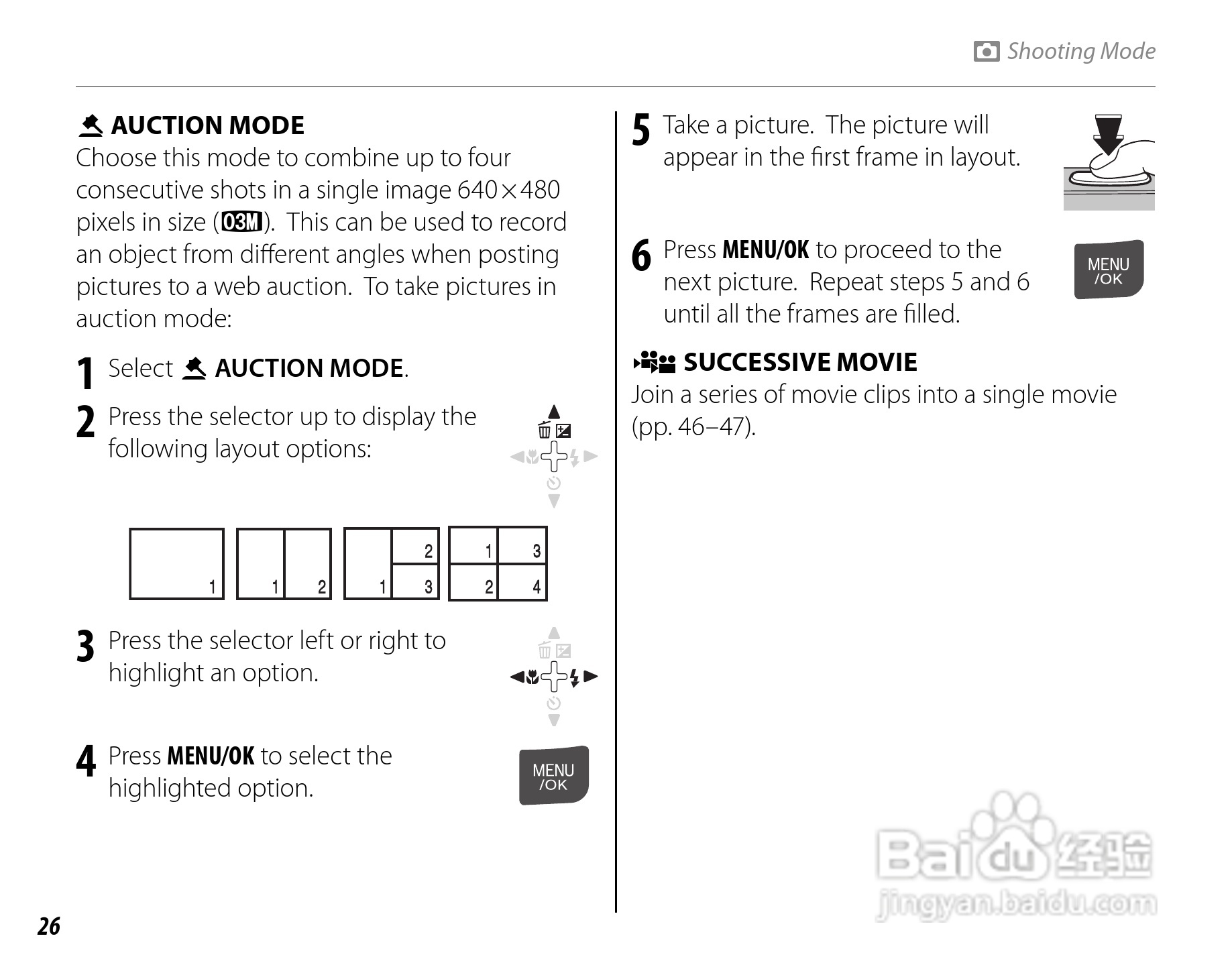 Shooting Mode

AUCTION MODE

Choose this mode to combine up to four consecutive shots in a single image 640×480 pixels in size (03M). This can be used to record an object from different angles when posting pictures to a web auction. To take pictures in auction mode:

1 Select AUCTION MODE.

2 Press the selector up to display the following layout options:

1

1 2

1 2 3

1 3 2 4

3 Press the selector left or right to highlight an option.

4 Press MENU/OK to select the highlighted option.

MENU /OK

5 Take a picture. The picture will appear in the first frame in layout.

6 Press MENU/OK to proceed to the next picture. Repeat steps 5 and 6 until all the frames are filled.

MENU /OK

SUCCESSIVE MOVIE

Join a series of movie clips into a single movie (pp. 46–47).

Baidu 经验
jingyan.baidu.com

26