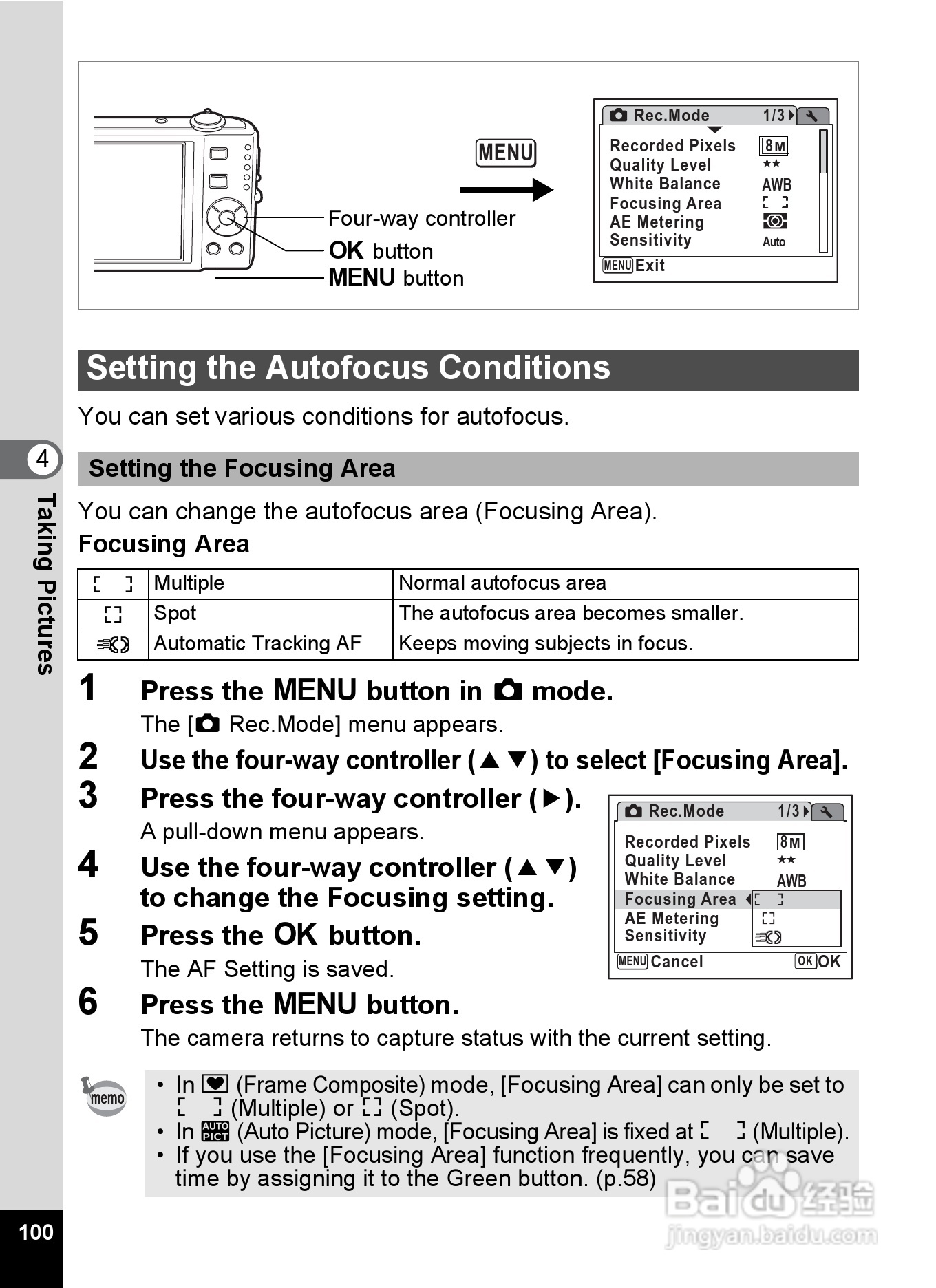 MENU

Four-way controller
OK button
MENU button

Rec.Mode 1/3
Recorded Pixels 8M
Quality Level ★★
White Balance AWB
Focusing Area
AE Metering
Sensitivity Auto
MENU Exit

Setting the Autofocus Conditions

You can set various conditions for autofocus.

4 Taking Pictures

Setting the Focusing Area

You can change the autofocus area (Focusing Area).

Focusing Area

| | Multiple | Normal autofocus area |
|---|---|---|
| | Spot | The autofocus area becomes smaller. |
| | Automatic Tracking AF | Keeps moving subjects in focus. |

1 Press the MENU button in mode.
The [ Rec.Mode] menu appears.

2 Use the four-way controller (▲▼) to select [Focusing Area].

3 Press the four-way controller (▶).
A pull-down menu appears.

4 Use the four-way controller (▲▼) to change the Focusing setting.

5 Press the OK button.
The AF Setting is saved.

6 Press the MENU button.
The camera returns to capture status with the current setting.

Rec.Mode 1/3
Recorded Pixels 8M
Quality Level ★★
White Balance AWB
Focusing Area
AE Metering
Sensitivity
MENU Cancel OK OK

memo

• In (Frame Composite) mode, [Focusing Area] can only be set to (Multiple) or (Spot).
• In AUTO PICT (Auto Picture) mode, [Focusing Area] is fixed at (Multiple).
• If you use the [Focusing Area] function frequently, you can save time by assigning it to the Green button. (p.58)

100

Baidu 经验
jingyan.baidu.com