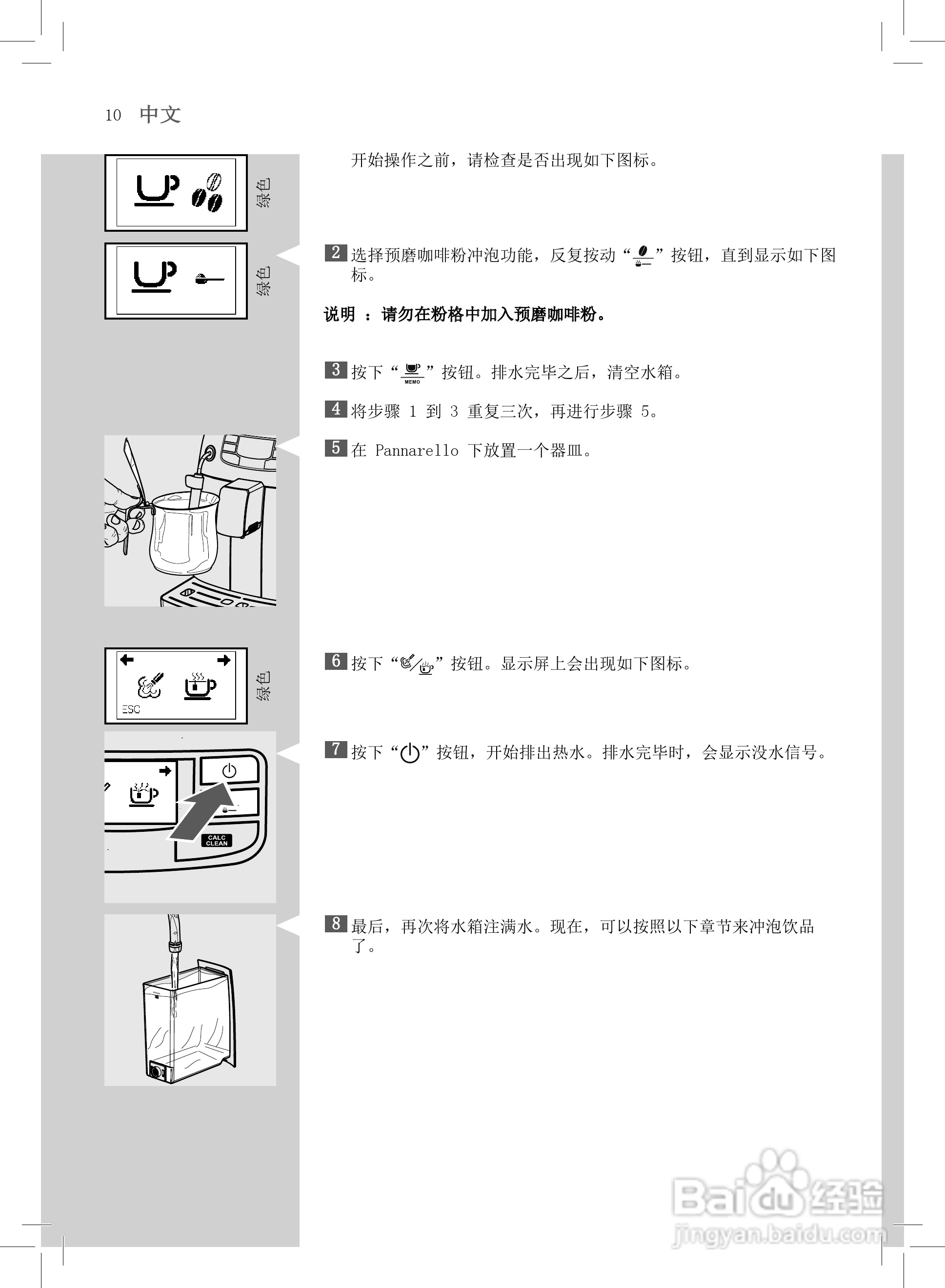 10 中文

绿色

绿色

开始操作之前，请检查是否出现如下图标。

2 选择预磨咖啡粉冲泡功能，反复按动“ ”按钮，直到显示如下图标。

说明 ：请勿在粉格中加入预磨咖啡粉。

3 按下“ MEMO ”按钮。排水完毕之后，清空水箱。

4 将步骤 1 到 3 重复三次，再进行步骤 5。

5 在 Pannarello 下放置一个器皿。

ESC

绿色

6 按下“ ”按钮。显示屏上会出现如下图标。

CALC CLEAN

7 按下“ ”按钮，开始排出热水。排水完毕时，会显示没水信号。

8 最后，再次将水箱注满水。现在，可以按照以下章节来冲泡饮品了。

Baidu 经验
jingyan.baidu.com