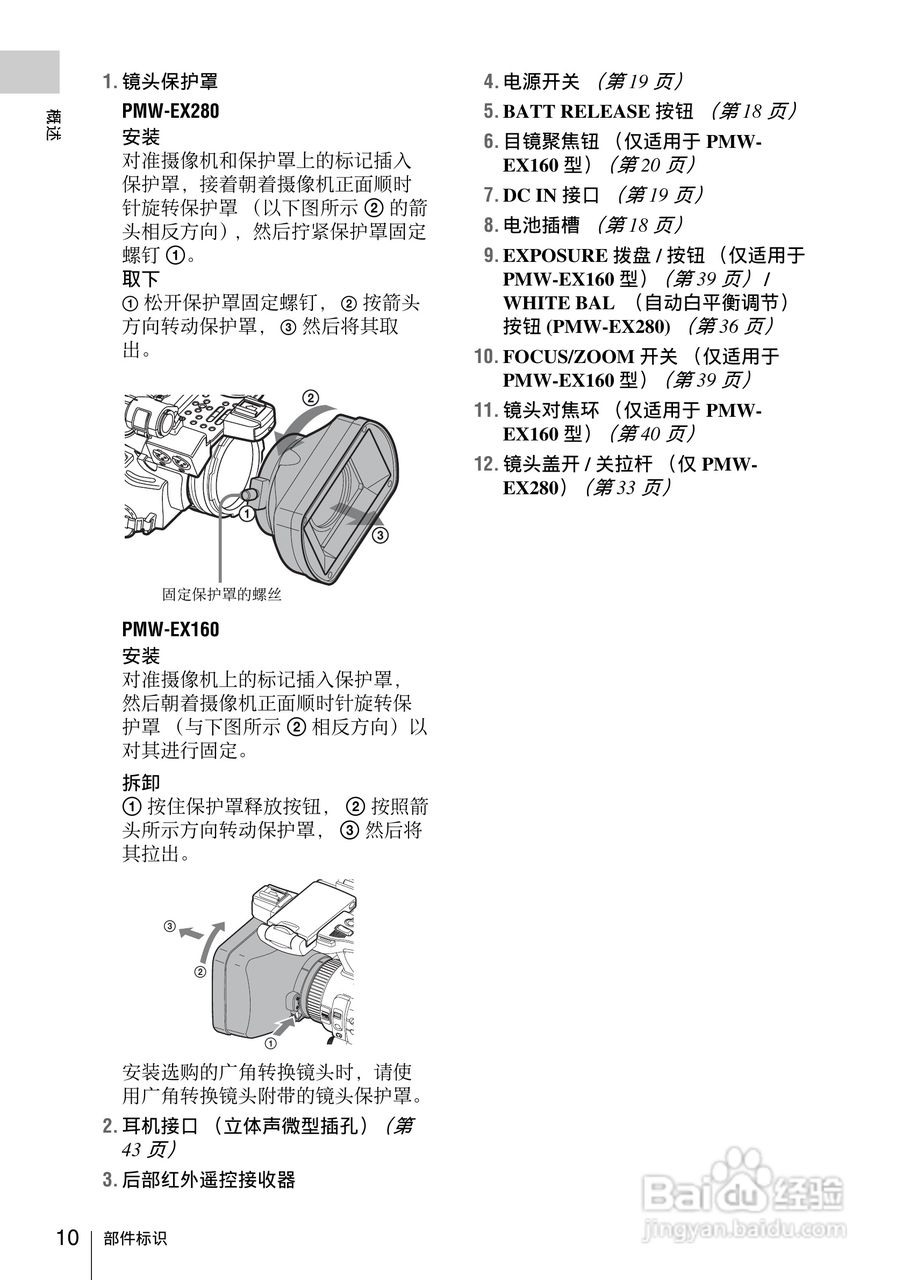 概述

1. 镜头保护罩

PMW-EX280

安装

对准摄像机和保护罩上的标记插入保护罩，接着朝着摄像机正面顺时针旋转保护罩（以下图所示 ② 的箭头相反方向），然后拧紧保护罩固定螺钉 ①。

取下

① 松开保护罩固定螺钉，② 按箭头方向转动保护罩，③ 然后将其取出。

②

①

③

固定保护罩的螺丝

PMW-EX160

安装

对准摄像机上的标记插入保护罩，然后朝着摄像机正面顺时针旋转保护罩（与下图所示 ② 相反方向）以对其进行固定。

拆卸

① 按住保护罩释放按钮，② 按照箭头所示方向转动保护罩，③ 然后将其拉出。

③

②

①

安装选购的广角转换镜头时，请使用广角转换镜头附带的镜头保护罩。

2. 耳机接口（立体声微型插孔）（第 43 页）

3. 后部红外遥控接收器

4. 电源开关（第 19 页）

5. BATT RELEASE 按钮（第 18 页）

6. 目镜聚焦钮（仅适用于 PMW-EX160 型）（第 20 页）

7. DC IN 接口（第 19 页）

8. 电池插槽（第 18 页）

9. EXPOSURE 拨盘 / 按钮（仅适用于 PMW-EX160 型）（第 39 页）/ WHITE BAL（自动白平衡调节）按钮 (PMW-EX280)（第 36 页）

10. FOCUS/ZOOM 开关（仅适用于 PMW-EX160 型）（第 39 页）

11. 镜头对焦环（仅适用于 PMW-EX160 型）（第 40 页）

12. 镜头盖开 / 关拉杆（仅 PMW-EX280）（第 33 页）

10 部件标识

Baidu 经验
jingyan.baidu.com