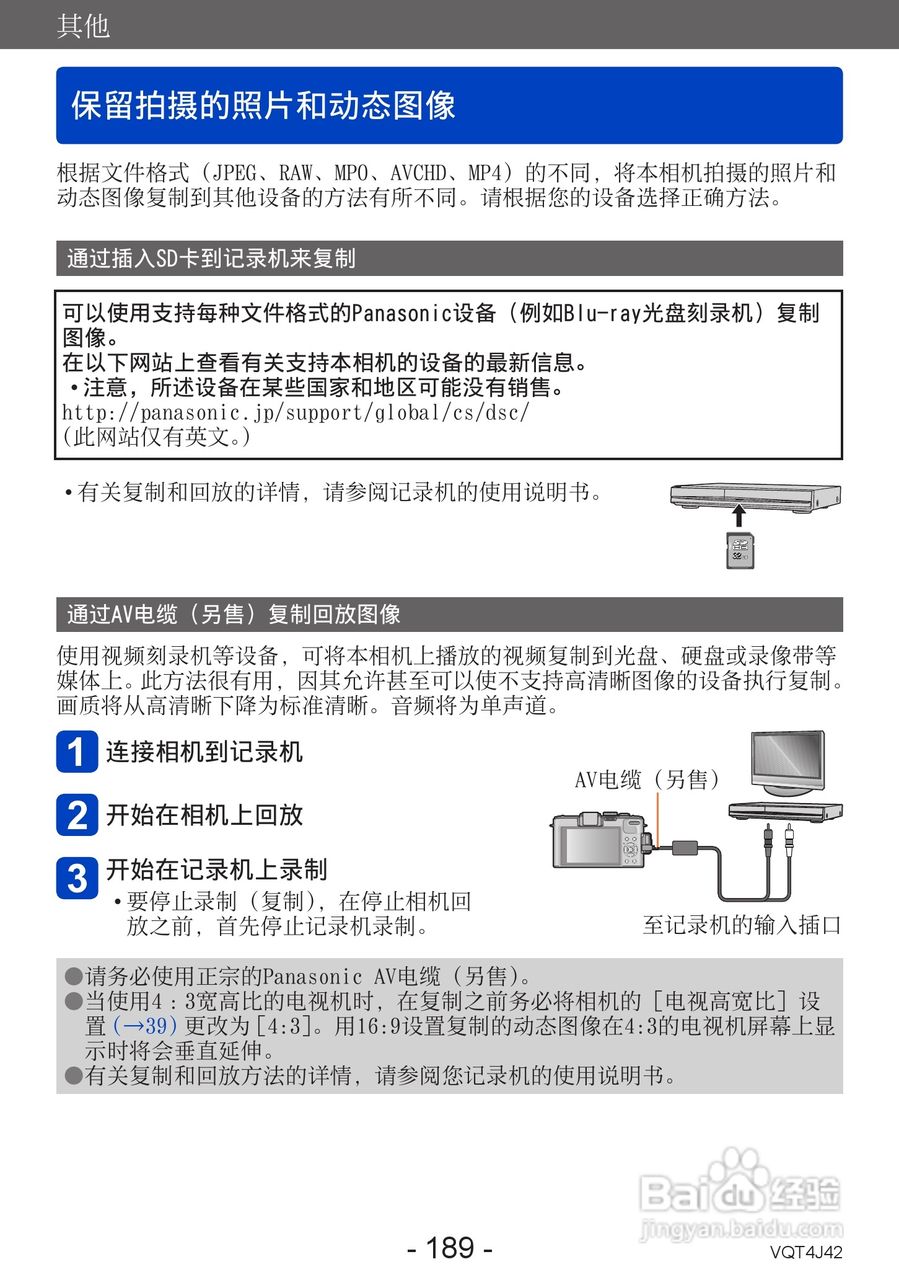 其他

保留拍摄的照片和动态图像

根据文件格式（JPEG、RAW、MPO、AVCHD、MP4）的不同，将本相机拍摄的照片和动态图像复制到其他设备的方法有所不同。请根据您的设备选择正确方法。

通过插入SD卡到记录机来复制

可以使用支持每种文件格式的Panasonic设备（例如Blu-ray光盘刻录机）复制图像。
在以下网站上查看有关支持本相机的设备的最新信息。
•注意，所述设备在某些国家和地区可能没有销售。
http://panasonic.jp/support/global/cs/dsc/
(此网站仅有英文。)

•有关复制和回放的详情，请参阅记录机的使用说明书。

通过AV电缆（另售）复制回放图像

使用视频刻录机等设备，可将本相机上播放的视频复制到光盘、硬盘或录像带等媒体上。此方法很有用，因其允许甚至可以使不支持高清晰图像的设备执行复制。画质将从高清晰下降为标准清晰。音频将为单声道。

1 连接相机到记录机

2 开始在相机上回放

3 开始在记录机上录制
•要停止录制（复制），在停止相机回放之前，首先停止记录机录制。

AV电缆（另售）

至记录机的输入插口

●请务必使用正宗的Panasonic AV电缆（另售）。
●当使用4：3宽高比的电视机时，在复制之前务必将相机的［电视高宽比］设置(→39)更改为［4:3］。用16:9设置复制的动态图像在4:3的电视机屏幕上显示时将会垂直延伸。
●有关复制和回放方法的详情，请参阅您记录机的使用说明书。

Baidu经验
jingyan.baidu.com

- 189 -
VQT4J42