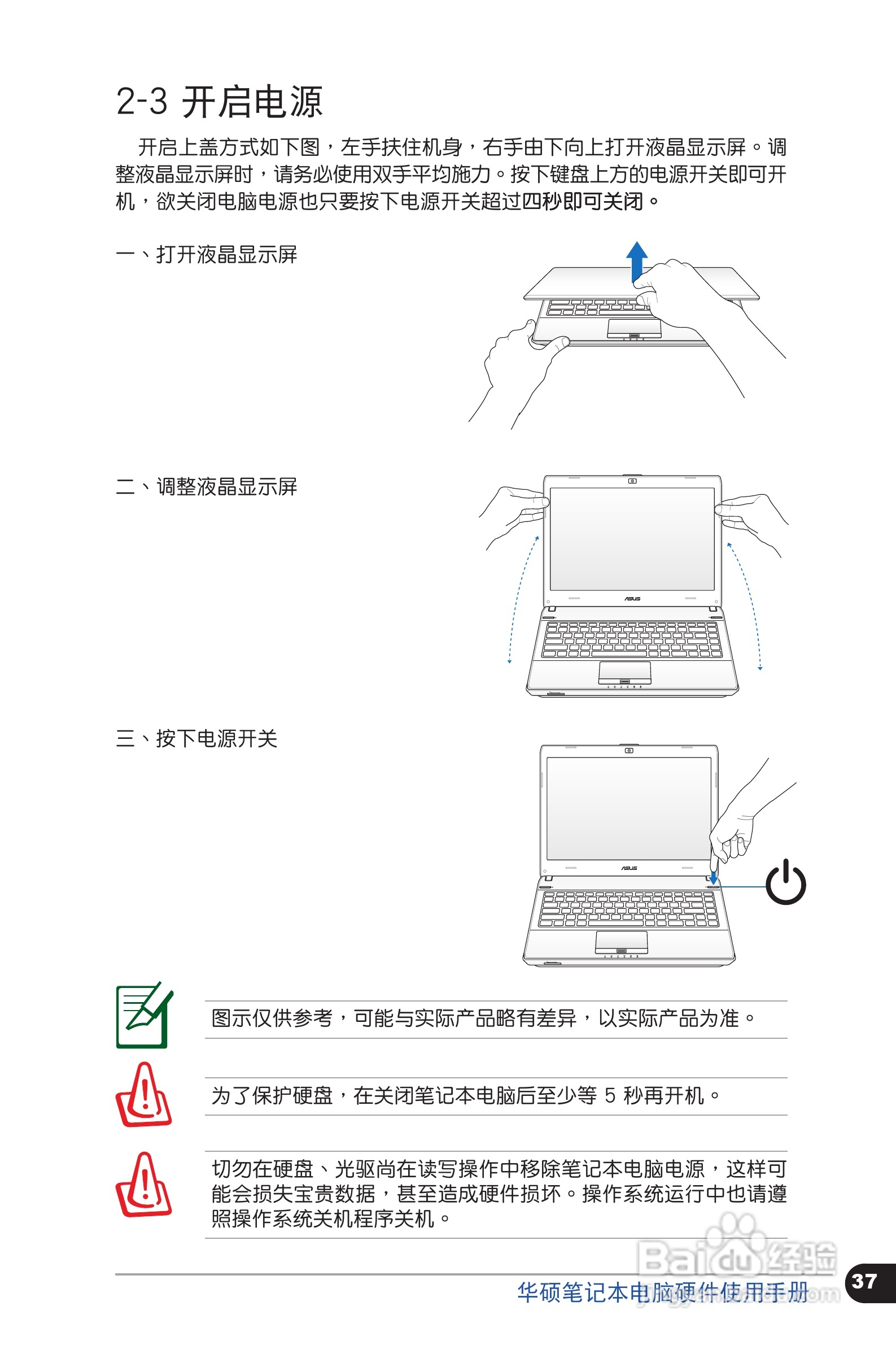 2-3 开启电源

开启上盖方式如下图，左手扶住机身，右手由下向上打开液晶显示屏。调整液晶显示屏时，请务必使用双手平均施力。按下键盘上方的电源开关即可开机，欲关闭电脑电源也只要按下电源开关超过四秒即可关闭。

一、打开液晶显示屏

二、调整液晶显示屏

ASUS

三、按下电源开关

ASUS

图示仅供参考，可能与实际产品略有差异，以实际产品为准。

为了保护硬盘，在关闭笔记本电脑后至少等 5 秒再开机。

切勿在硬盘、光驱尚在读写操作中移除笔记本电脑电源，这样可能会损失宝贵数据，甚至造成硬件损坏。操作系统运行中也请遵照操作系统关机程序关机。

Baidu经验

华硕笔记本电脑硬件使用手册 37