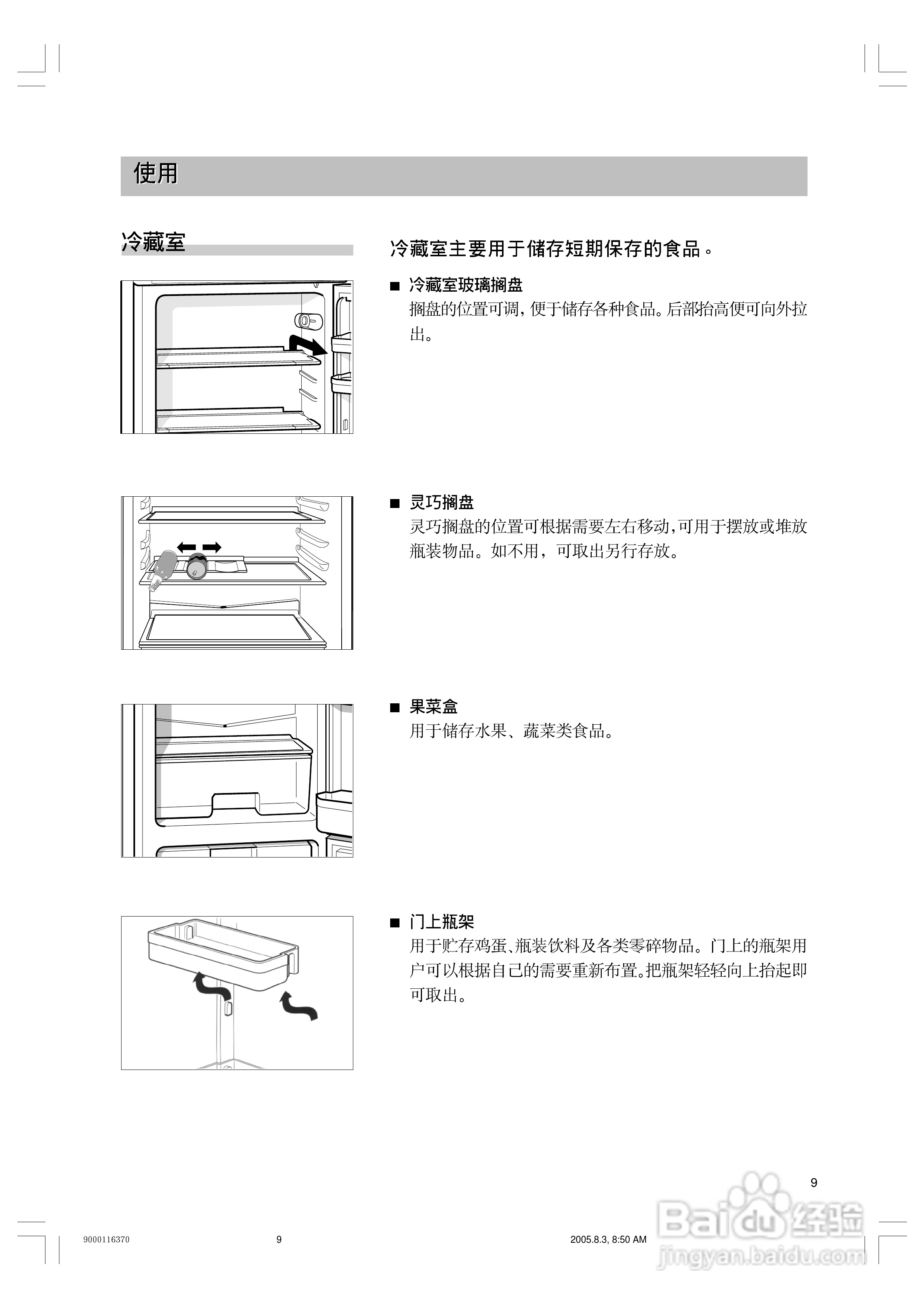 使用

冷藏室

冷藏室主要用于储存短期保存的食品。

■ 冷藏室玻璃搁盘
搁盘的位置可调，便于储存各种食品。后部抬高便可向外拉出。

■ 灵巧搁盘
灵巧搁盘的位置可根据需要左右移动，可用于摆放或堆放瓶装物品。如不用，可取出另行存放。

■ 果菜盒
用于储存水果、蔬菜类食品。

■ 门上瓶架
用于贮存鸡蛋、瓶装饮料及各类零碎物品。门上的瓶架用户可以根据自己的需要重新布置。把瓶架轻轻向上抬起即可取出。

9

9000116370 9 2005.8.3, 8:50 AM

Baidu 经验
jingyan.baidu.com