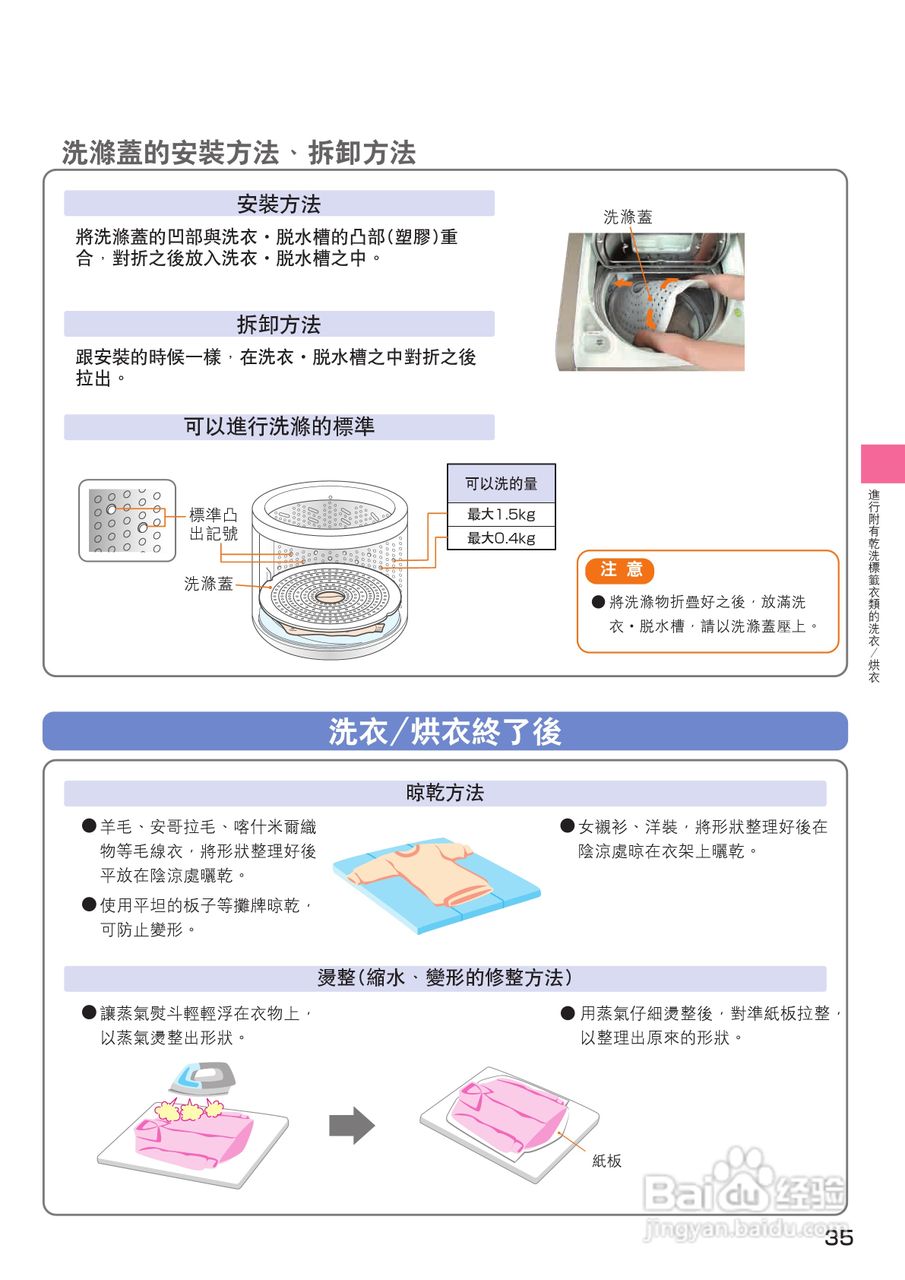 洗滌蓋的安裝方法、拆卸方法

安裝方法

將洗滌蓋的凹部與洗衣・脫水槽的凸部(塑膠)重合，對折之後放入洗衣・脫水槽之中。

洗滌蓋

拆卸方法

跟安裝的時候一樣，在洗衣・脫水槽之中對折之後拉出。

可以進行洗滌的標準

標準凸出記號

洗滌蓋

| 可以洗的量 |
|---|
| 最大1.5kg |
| 最大0.4kg |

注 意

● 將洗滌物折疊好之後，放滿洗衣・脫水槽，請以洗滌蓋壓上。

進行附有乾洗標籤衣類的洗衣／烘衣

洗衣/烘衣終了後

晾乾方法

● 羊毛、安哥拉毛、喀什米爾織物等毛線衣，將形狀整理好後平放在陰涼處曬乾。

● 使用平坦的板子等攤牌晾乾，可防止變形。

● 女襯衫、洋裝，將形狀整理好後在陰涼處晾在衣架上曬乾。

燙整(縮水、變形的修整方法)

● 讓蒸氣熨斗輕輕浮在衣物上，以蒸氣燙整出形狀。

● 用蒸氣仔細燙整後，對準紙板拉整，以整理出原來的形狀。

紙板

Baidu 经验
jingyan.baidu.com

35