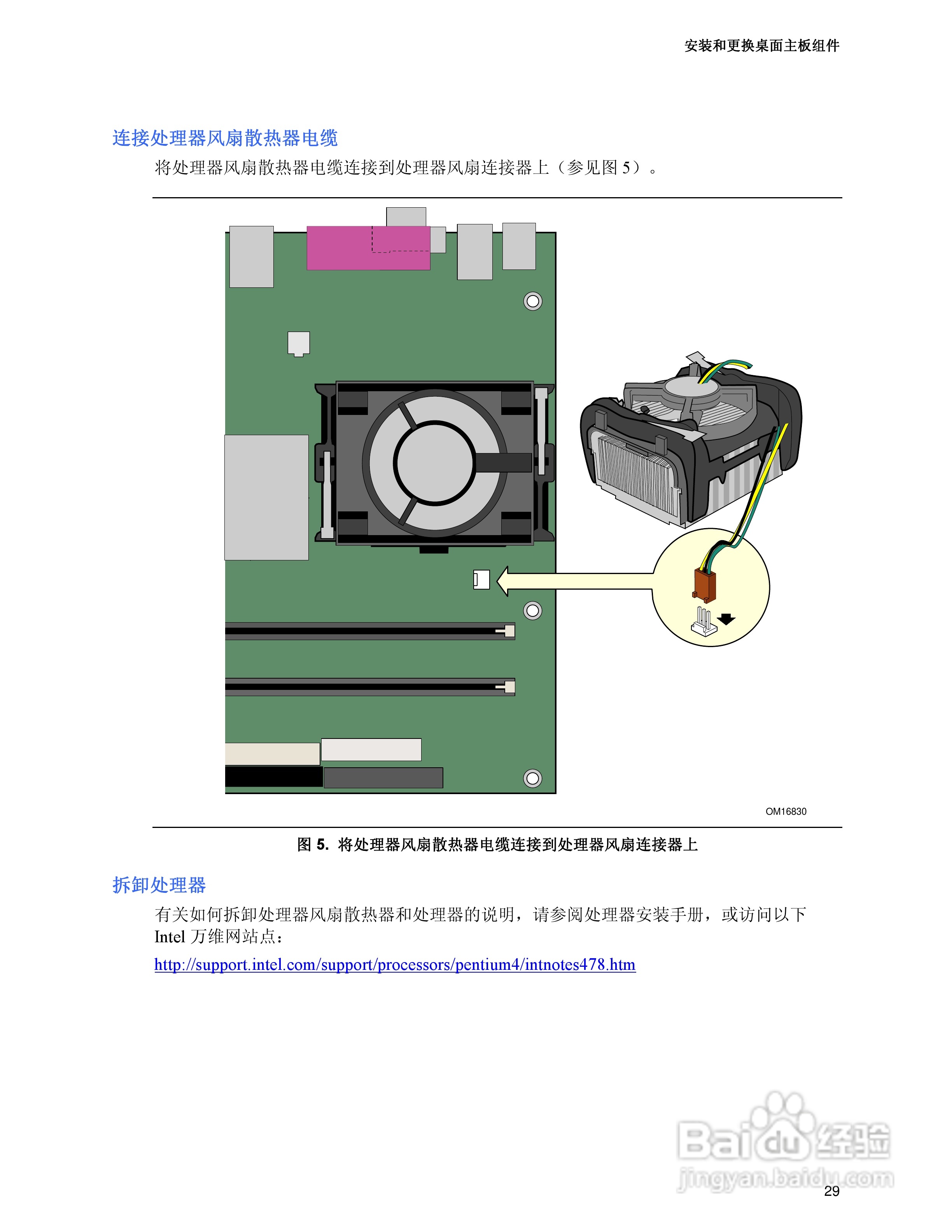 安装和更换桌面主板组件

连接处理器风扇散热器电缆

将处理器风扇散热器电缆连接到处理器风扇连接器上（参见图 5）。

OM16830

图 5. 将处理器风扇散热器电缆连接到处理器风扇连接器上

拆卸处理器

有关如何拆卸处理器风扇散热器和处理器的说明，请参阅处理器安装手册，或访问以下 Intel 万维网站点：

http://support.intel.com/support/processors/pentium4/intnotes478.htm

Baidu 经验
jingyan.baidu.com

29