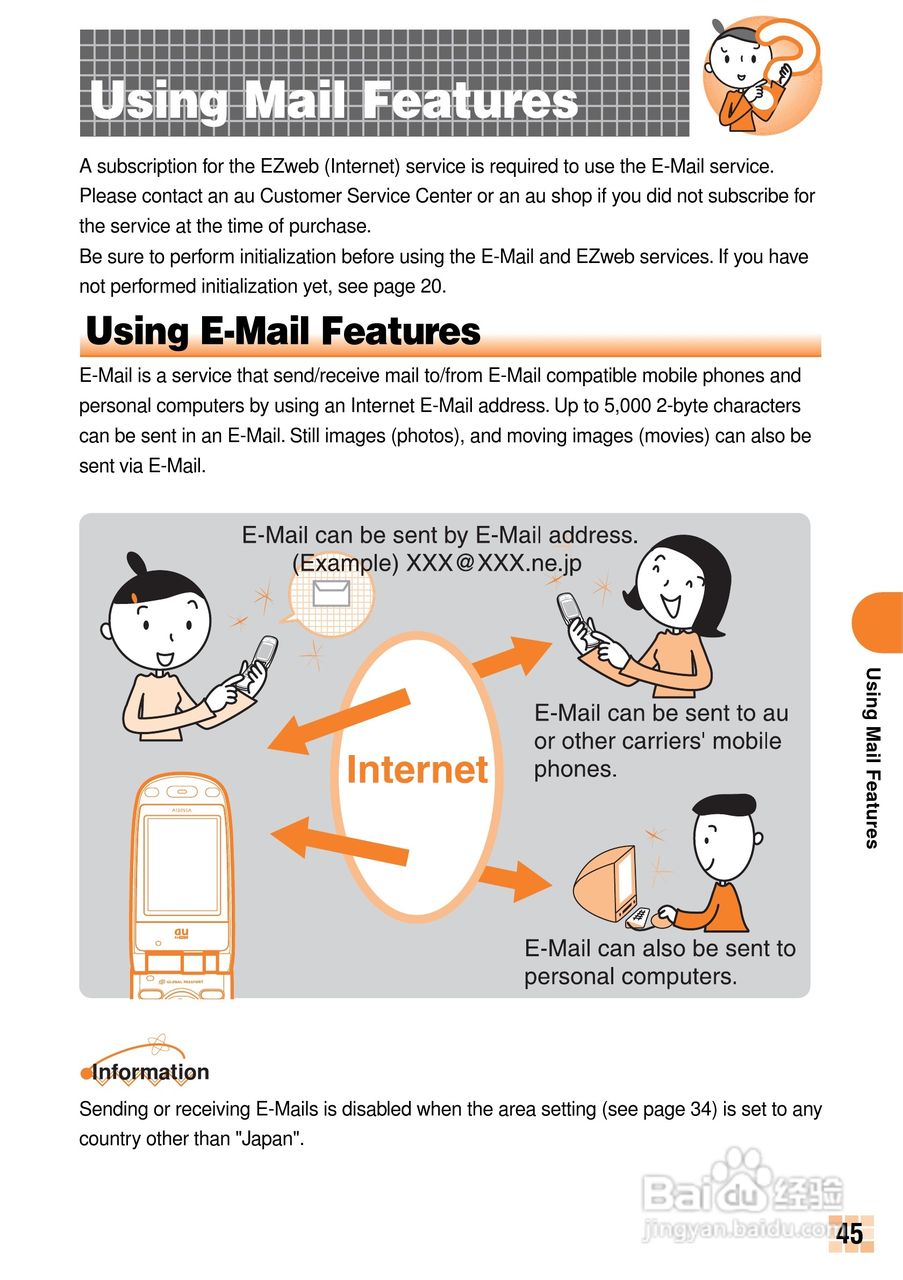 Using Mail Features

A subscription for the EZweb (Internet) service is required to use the E-Mail service. Please contact an au Customer Service Center or an au shop if you did not subscribe for the service at the time of purchase.
Be sure to perform initialization before using the E-Mail and EZweb services. If you have not performed initialization yet, see page 20.

Using E-Mail Features

E-Mail is a service that send/receive mail to/from E-Mail compatible mobile phones and personal computers by using an Internet E-Mail address. Up to 5,000 2-byte characters can be sent in an E-Mail. Still images (photos), and moving images (movies) can also be sent via E-Mail.

E-Mail can be sent by E-Mail address.
(Example) XXX@XXX.ne.jp

Internet

E-Mail can be sent to au or other carriers' mobile phones.

E-Mail can also be sent to personal computers.

au

Using Mail Features

Information
Sending or receiving E-Mails is disabled when the area setting (see page 34) is set to any country other than "Japan".

Baidu 经验
jingyan.baidu.com

45