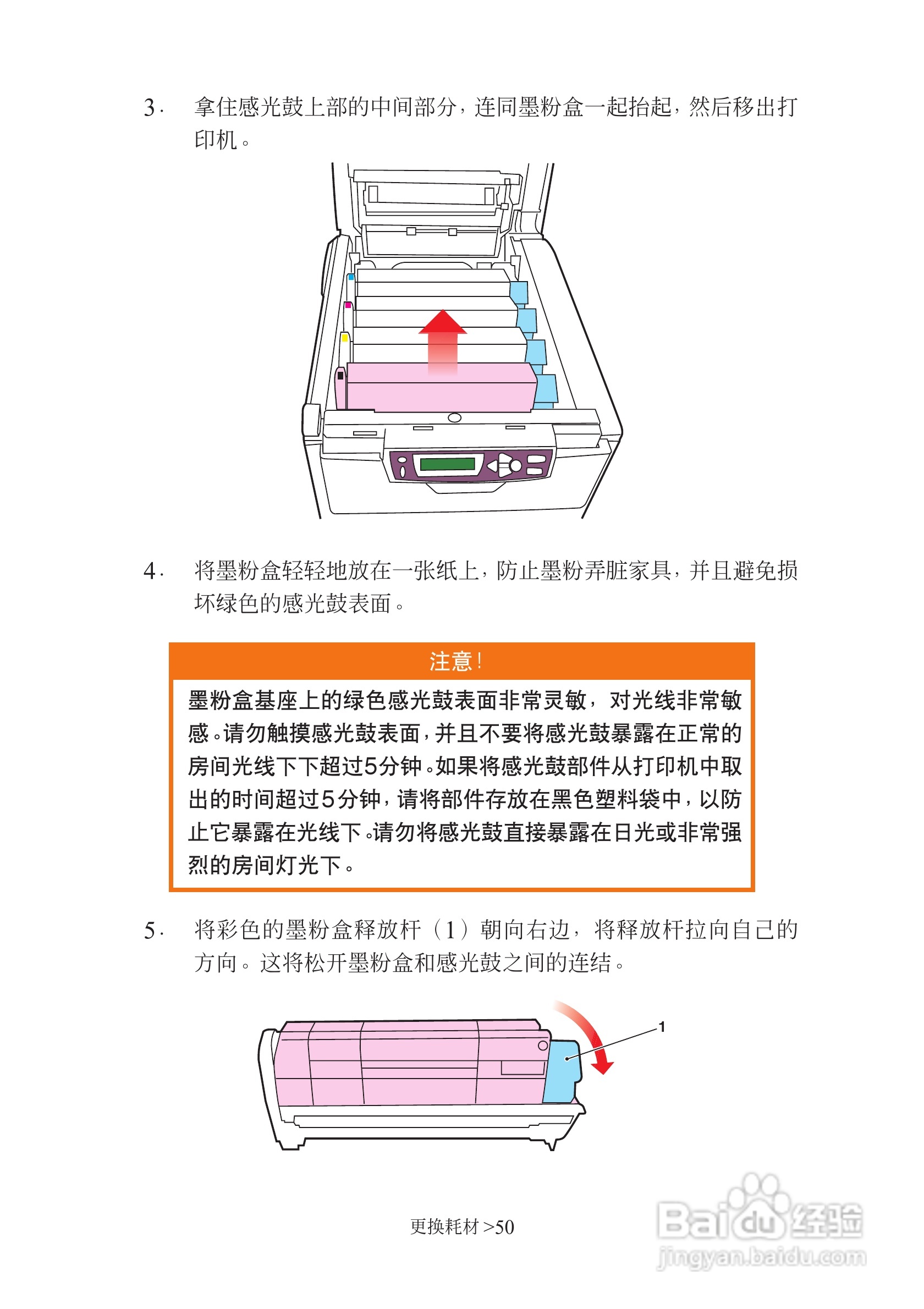 3. 拿住感光鼓上部的中间部分，连同墨粉盒一起抬起，然后移出打印机。

4. 将墨粉盒轻轻地放在一张纸上，防止墨粉弄脏家具，并且避免损坏绿色的感光鼓表面。

注意！

墨粉盒基座上的绿色感光鼓表面非常灵敏，对光线非常敏感。请勿触摸感光鼓表面，并且不要将感光鼓暴露在正常的房间光线下下超过5分钟。如果将感光鼓部件从打印机中取出的时间超过5分钟，请将部件存放在黑色塑料袋中，以防止它暴露在光线下。请勿将感光鼓直接暴露在日光或非常强烈的房间灯光下。

5. 将彩色的墨粉盒释放杆（1）朝向右边，将释放杆拉向自己的方向。这将松开墨粉盒和感光鼓之间的连结。

1

更换耗材 >50

Baidu经验
jingyan.baidu.com