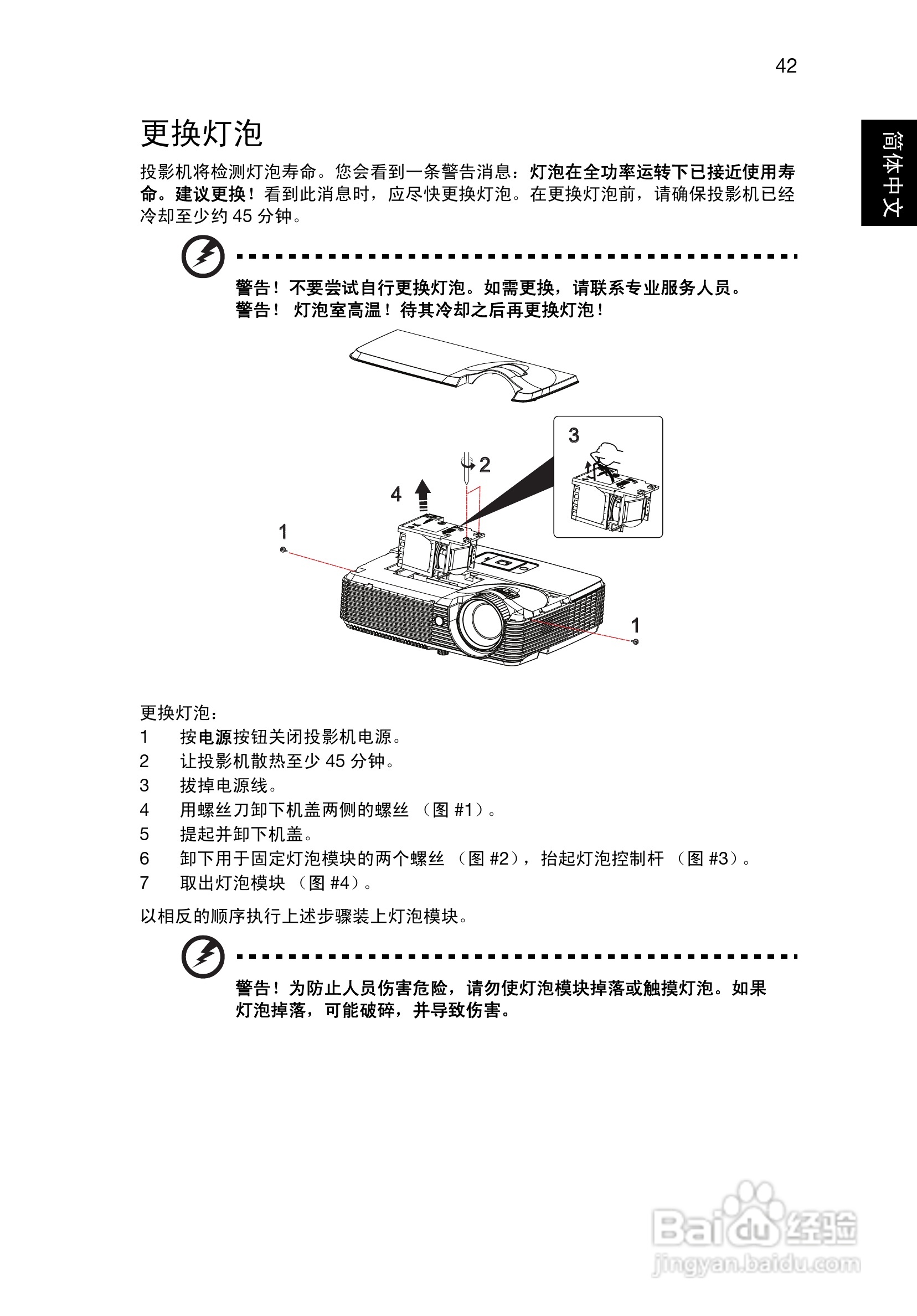 42

简体中文

更换灯泡

投影机将检测灯泡寿命。您会看到一条警告消息：灯泡在全功率运转下已接近使用寿命。建议更换！看到此消息时，应尽快更换灯泡。在更换灯泡前，请确保投影机已经冷却至少约 45 分钟。

警告！不要尝试自行更换灯泡。如需更换，请联系专业服务人员。
警告！ 灯泡室高温！待其冷却之后再更换灯泡！

3
2
4
1
1

更换灯泡：
1 按电源按钮关闭投影机电源。
2 让投影机散热至少 45 分钟。
3 拔掉电源线。
4 用螺丝刀卸下机盖两侧的螺丝 （图 #1）。
5 提起并卸下机盖。
6 卸下用于固定灯泡模块的两个螺丝 （图 #2），抬起灯泡控制杆 （图 #3）。
7 取出灯泡模块 （图 #4）。

以相反的顺序执行上述步骤装上灯泡模块。

警告！为防止人员伤害危险，请勿使灯泡模块掉落或触摸灯泡。如果灯泡掉落，可能破碎，并导致伤害。

Baidu 经验
jingyan.baidu.com