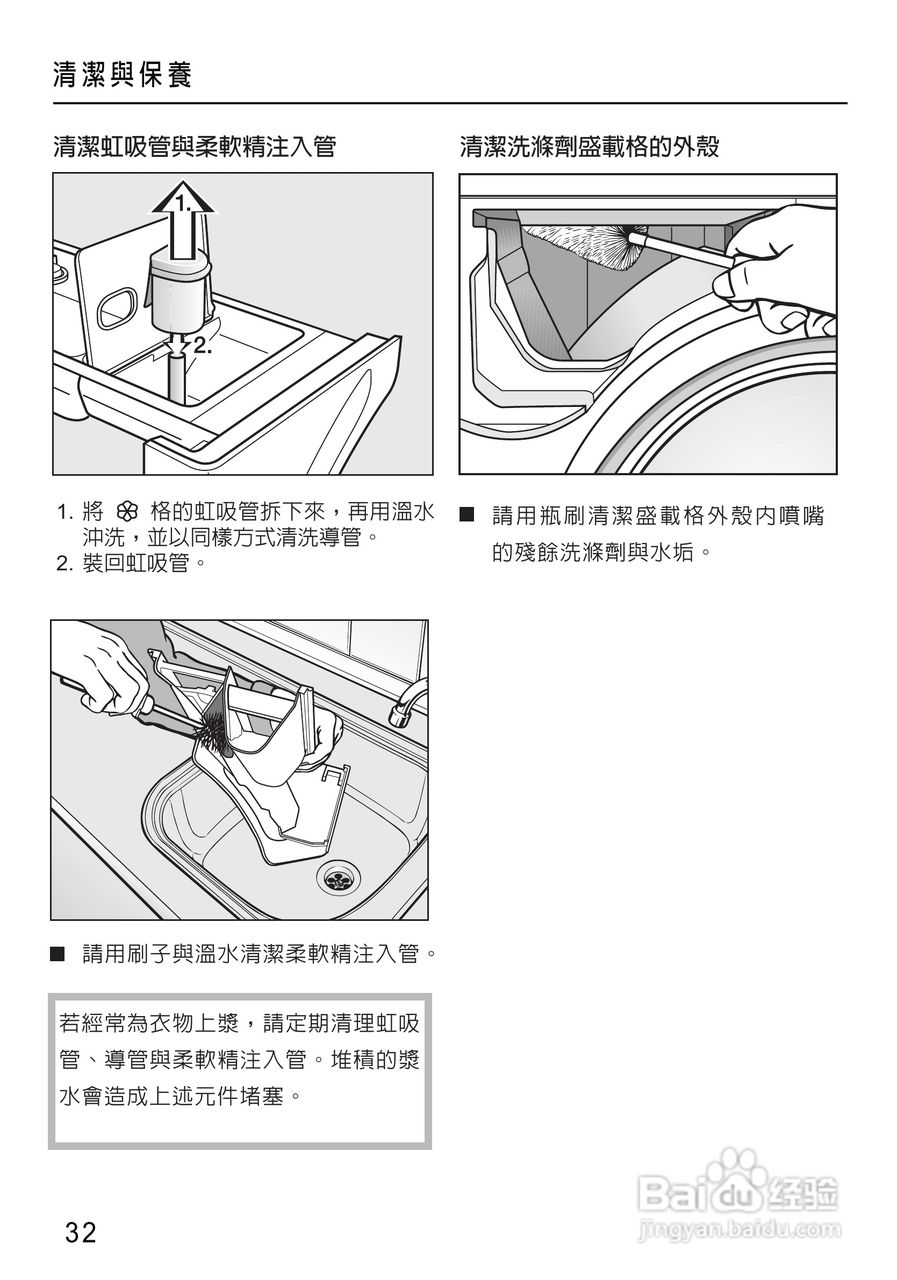 清潔與保養

清潔虹吸管與柔軟精注入管

1.

2.

1. 將 ❀ 格的虹吸管拆下來，再用溫水沖洗，並以同樣方式清洗導管。
2. 裝回虹吸管。

■ 請用刷子與溫水清潔柔軟精注入管。

若經常為衣物上漿，請定期清理虹吸管、導管與柔軟精注入管。堆積的漿水會造成上述元件堵塞。

清潔洗滌劑盛載格的外殼

■ 請用瓶刷清潔盛載格外殼內噴嘴的殘餘洗滌劑與水垢。

32

Baidu 经验
jingyan.baidu.com