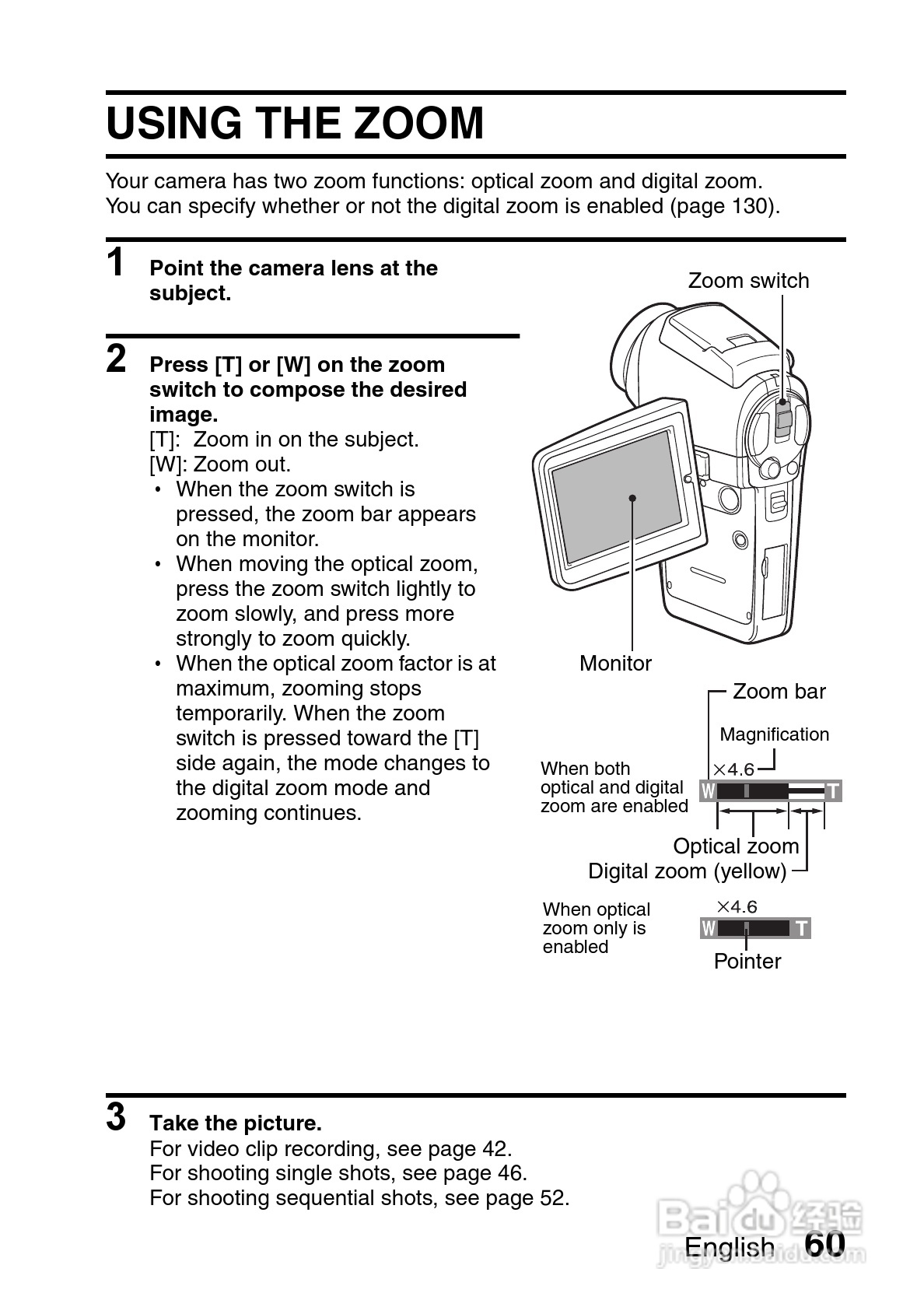 USING THE ZOOM

Your camera has two zoom functions: optical zoom and digital zoom. You can specify whether or not the digital zoom is enabled (page 130).

1 Point the camera lens at the subject.

2 Press [T] or [W] on the zoom switch to compose the desired image.
[T]: Zoom in on the subject.
[W]: Zoom out.
• When the zoom switch is pressed, the zoom bar appears on the monitor.
• When moving the optical zoom, press the zoom switch lightly to zoom slowly, and press more strongly to zoom quickly.
• When the optical zoom factor is at maximum, zooming stops temporarily. When the zoom switch is pressed toward the [T] side again, the mode changes to the digital zoom mode and zooming continues.

Zoom switch

Monitor

Zoom bar

Magnification

When both optical and digital zoom are enabled

×4.6

W T

Optical zoom

Digital zoom (yellow)

When optical zoom only is enabled

×4.6

W T

Pointer

3 Take the picture.
For video clip recording, see page 42.
For shooting single shots, see page 46.
For shooting sequential shots, see page 52.

Baidu 经验
jingyan.baidu.com

English 60