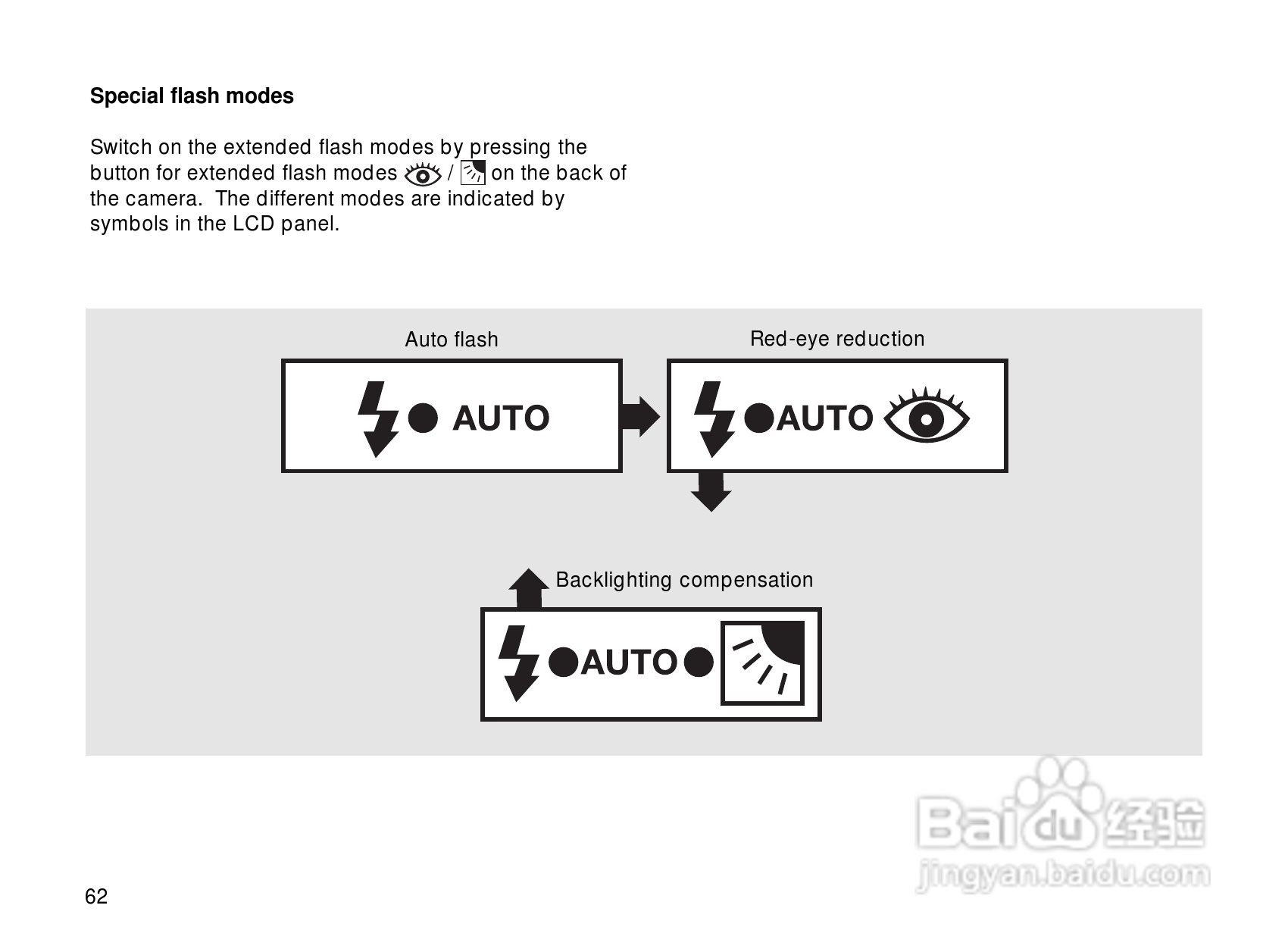 Special flash modes

Switch on the extended flash modes by pressing the button for extended flash modes / on the back of the camera. The different modes are indicated by symbols in the LCD panel.

Auto flash

AUTO

Red-eye reduction

AUTO

Backlighting compensation

AUTO

Baidu 经验
jingyan.baidu.com

62