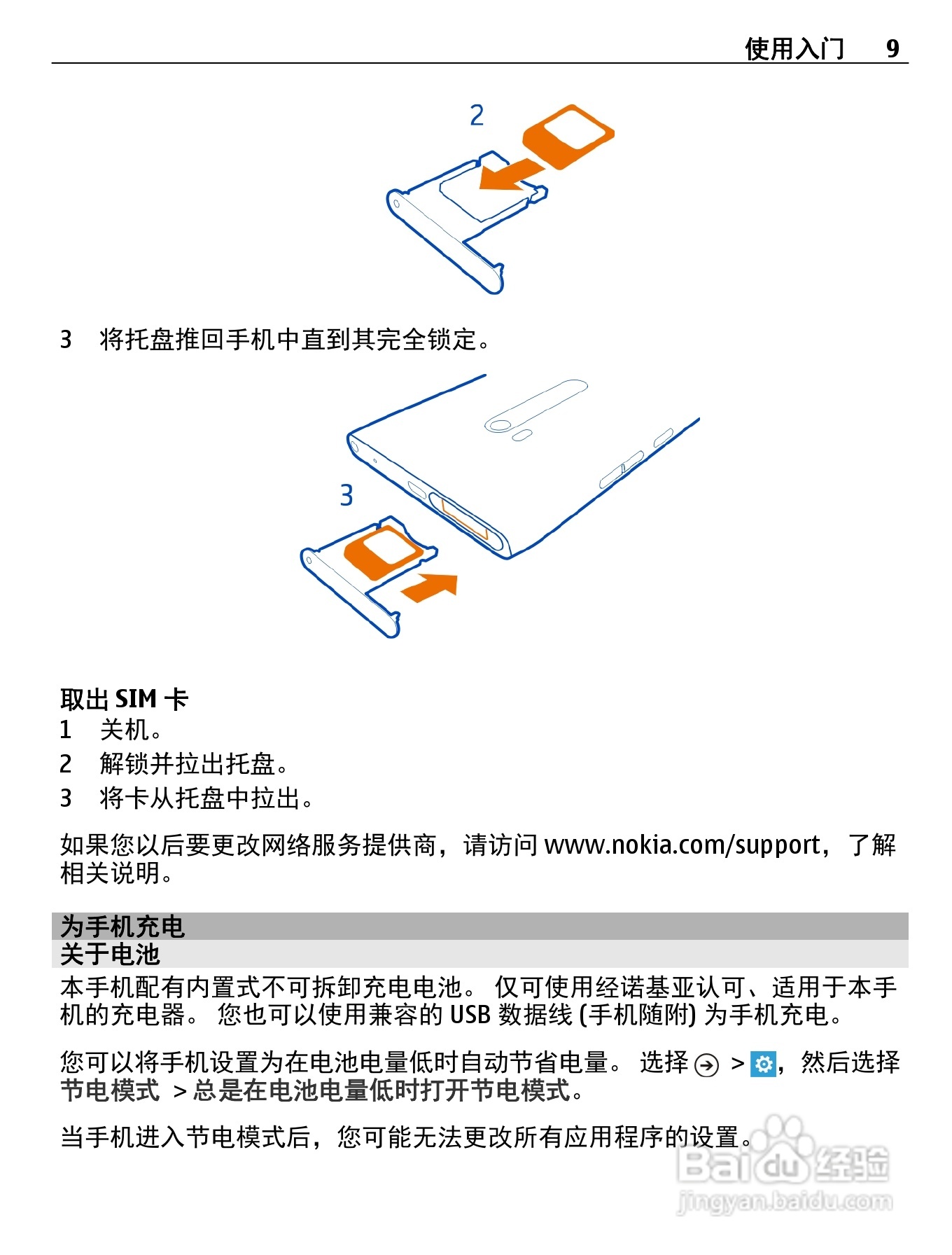 使用入门 9

2

3 将托盘推回手机中直到其完全锁定。

3

取出 SIM 卡

1 关机。

2 解锁并拉出托盘。

3 将卡从托盘中拉出。

如果您以后要更改网络服务提供商，请访问 www.nokia.com/support，了解相关说明。

为手机充电

关于电池

本手机配有内置式不可拆卸充电电池。 仅可使用经诺基亚认可、适用于本手机的充电器。 您也可以使用兼容的 USB 数据线 (手机随附) 为手机充电。

您可以将手机设置为在电池电量低时自动节省电量。 选择 > ，然后选择节电模式 > 总是在电池电量低时打开节电模式。

当手机进入节电模式后，您可能无法更改所有应用程序的设置。

Baidu 经验
jingyan.baidu.com