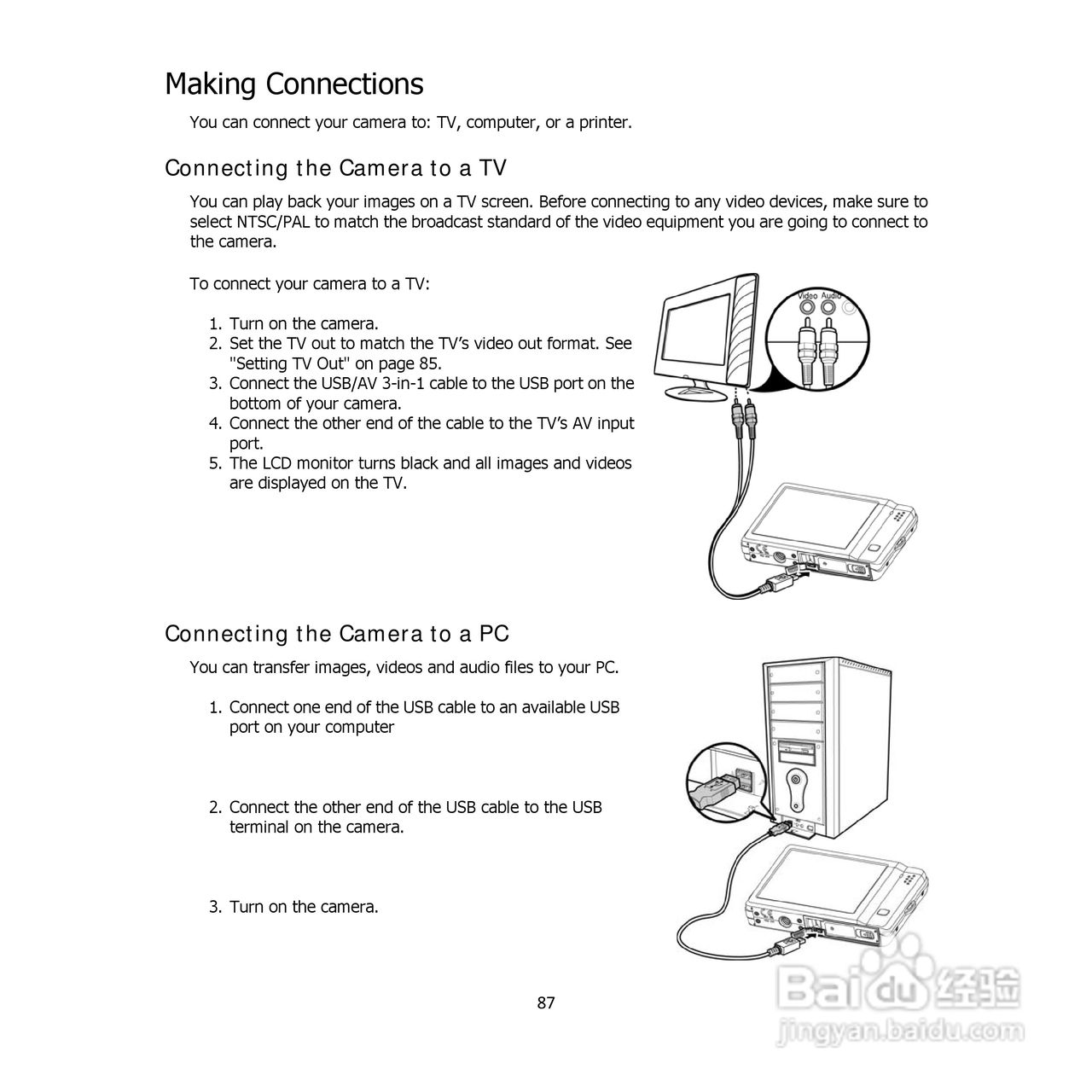 Making Connections

You can connect your camera to: TV, computer, or a printer.

Connecting the Camera to a TV

You can play back your images on a TV screen. Before connecting to any video devices, make sure to select NTSC/PAL to match the broadcast standard of the video equipment you are going to connect to the camera.

To connect your camera to a TV:

1. Turn on the camera.
2. Set the TV out to match the TV's video out format. See "Setting TV Out" on page 85.
3. Connect the USB/AV 3-in-1 cable to the USB port on the bottom of your camera.
4. Connect the other end of the cable to the TV's AV input port.
5. The LCD monitor turns black and all images and videos are displayed on the TV.

Video Audio

Connecting the Camera to a PC

You can transfer images, videos and audio files to your PC.

1. Connect one end of the USB cable to an available USB port on your computer

2. Connect the other end of the USB cable to the USB terminal on the camera.

3. Turn on the camera.

87

Baidu 经验
jingyan.baidu.com