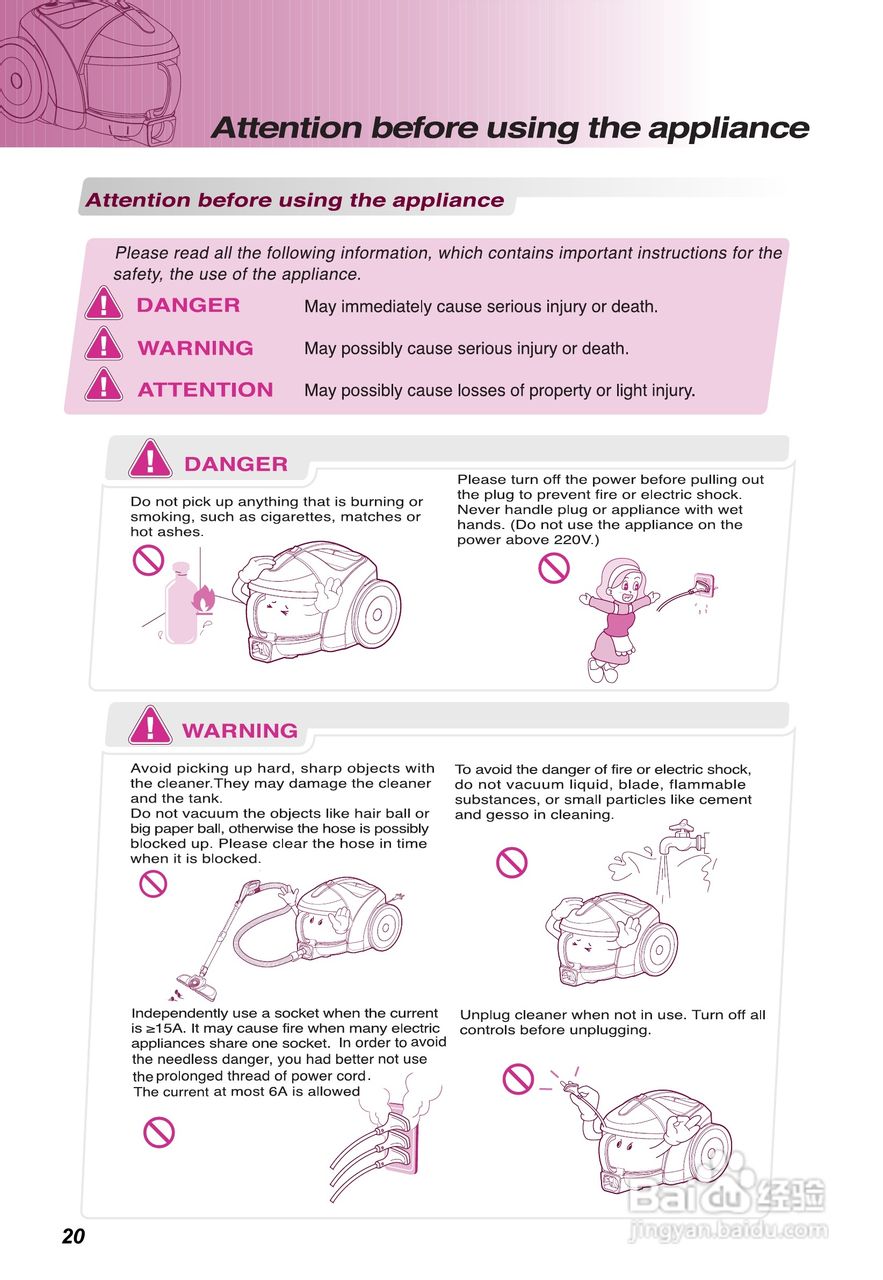 Attention before using the appliance

Attention before using the appliance

Please read all the following information, which contains important instructions for the safety, the use of the appliance.

DANGER May immediately cause serious injury or death.

WARNING May possibly cause serious injury or death.

ATTENTION May possibly cause losses of property or light injury.

DANGER

Do not pick up anything that is burning or smoking, such as cigarettes, matches or hot ashes.

Please turn off the power before pulling out the plug to prevent fire or electric shock. Never handle plug or appliance with wet hands. (Do not use the appliance on the power above 220V.)

WARNING

Avoid picking up hard, sharp objects with the cleaner.They may damage the cleaner and the tank.
Do not vacuum the objects like hair ball or big paper ball, otherwise the hose is possibly blocked up. Please clear the hose in time when it is blocked.

To avoid the danger of fire or electric shock, do not vacuum liquid, blade, flammable substances, or small particles like cement and gesso in cleaning.

Independently use a socket when the current is ≥15A. It may cause fire when many electric appliances share one socket. In order to avoid the needless danger, you had better not use the prolonged thread of power cord.
The current at most 6A is allowed

Unplug cleaner when not in use. Turn off all controls before unplugging.

20

Baidu 经验
jingyan.baidu.com