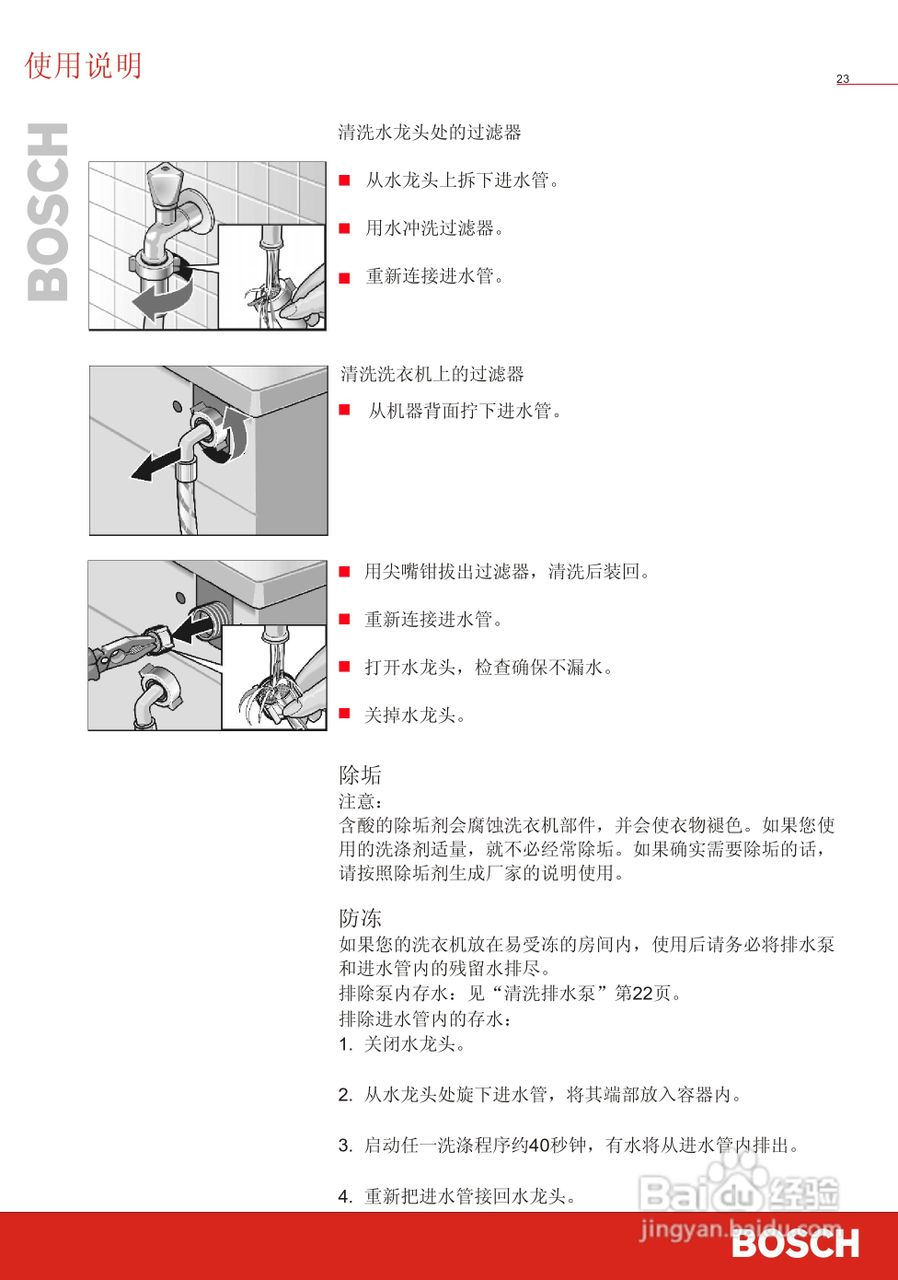 使用说明

23

BOSCH

清洗水龙头处的过滤器

■ 从水龙头上拆下进水管。

■ 用水冲洗过滤器。

■ 重新连接进水管。

清洗洗衣机上的过滤器

■ 从机器背面拧下进水管。

■ 用尖嘴钳拔出过滤器，清洗后装回。

■ 重新连接进水管。

■ 打开水龙头，检查确保不漏水。

■ 关掉水龙头。

除垢
注意：
含酸的除垢剂会腐蚀洗衣机部件，并会使衣物褪色。如果您使用的洗涤剂适量，就不必经常除垢。如果确实需要除垢的话，请按照除垢剂生成厂家的说明使用。

防冻
如果您的洗衣机放在易受冻的房间内，使用后请务必将排水泵和进水管内的残留水排尽。
排除泵内存水：见“清洗排水泵”第22页。
排除进水管内的存水：
1. 关闭水龙头。

2. 从水龙头处旋下进水管，将其端部放入容器内。

3. 启动任一洗涤程序约40秒钟，有水将从进水管内排出。

4. 重新把进水管接回水龙头。

Baidu经验
jingyan.baidu.com

BOSCH