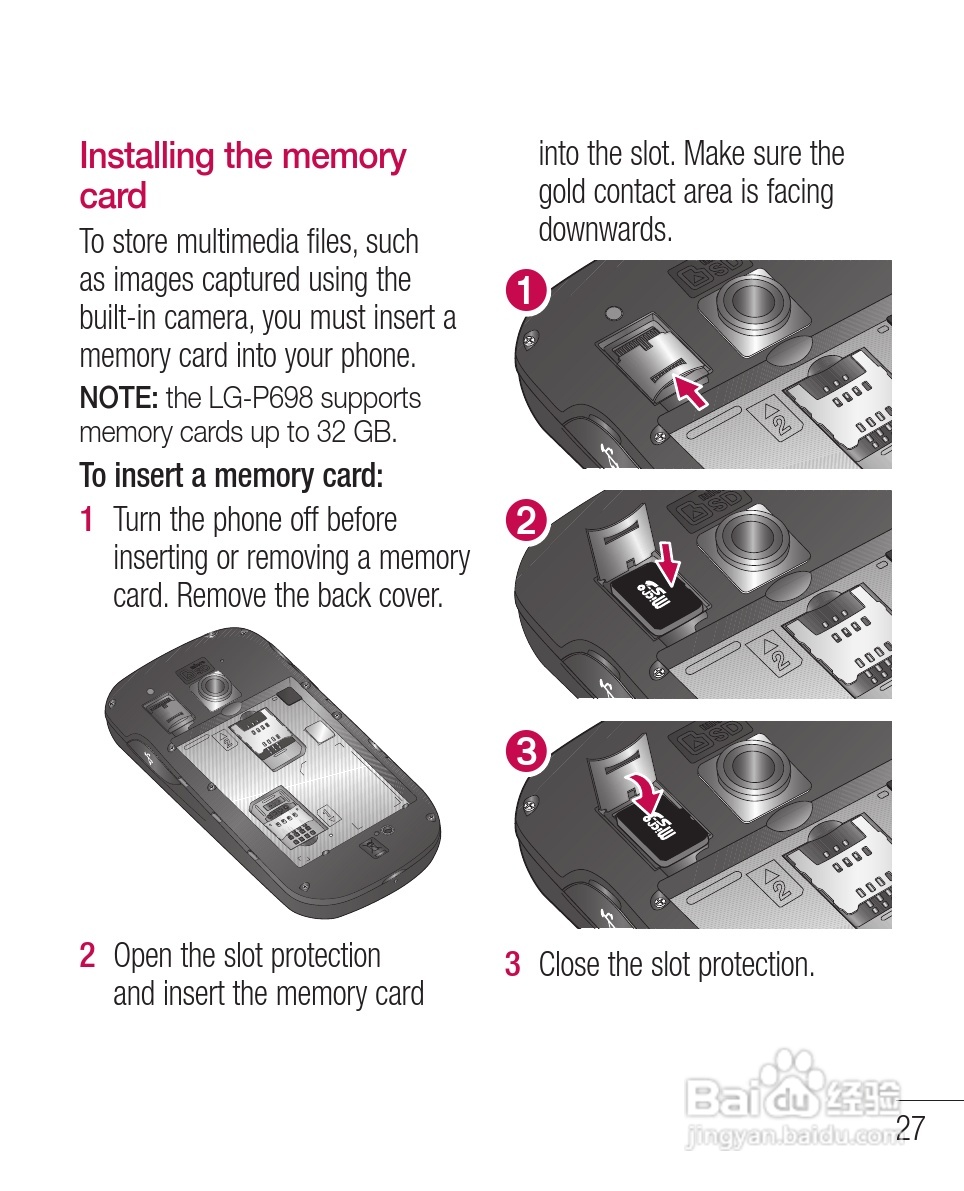 Installing the memory card

To store multimedia files, such as images captured using the built-in camera, you must insert a memory card into your phone.

NOTE: the LG-P698 supports memory cards up to 32 GB.

To insert a memory card:

1 Turn the phone off before inserting or removing a memory card. Remove the back cover.

2 Open the slot protection and insert the memory card into the slot. Make sure the gold contact area is facing downwards.

1

2

3

3 Close the slot protection.

Baidu 经验
jingyan.baidu.com

27