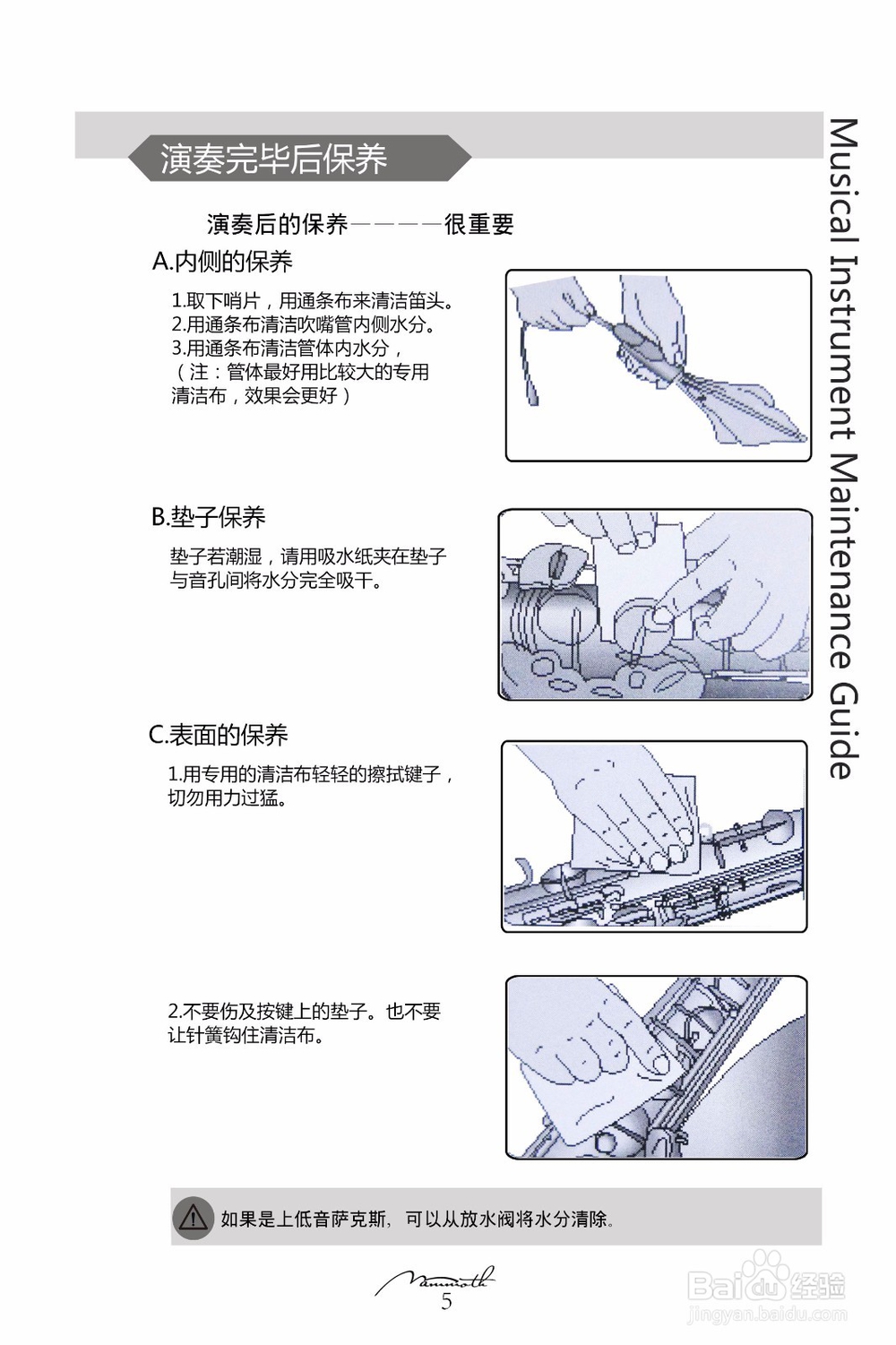 演奏完毕后保养

Musical Instrument Maintenance Guide

演奏后的保养————很重要

A.内侧的保养

1.取下哨片，用通条布来清洁笛头。
2.用通条布清洁吹嘴管内侧水分。
3.用通条布清洁管体内水分，
（注：管体最好用比较大的专用清洁布，效果会更好）

B.垫子保养

垫子若潮湿，请用吸水纸夹在垫子与音孔间将水分完全吸干。

C.表面的保养

1.用专用的清洁布轻轻的擦拭键子，切勿用力过猛。

2.不要伤及按键上的垫子。也不要让针簧钩住清洁布。

如果是上低音萨克斯，可以从放水阀将水分清除。

Mammoth
5

Baidu经验
jingyan.baidu.com