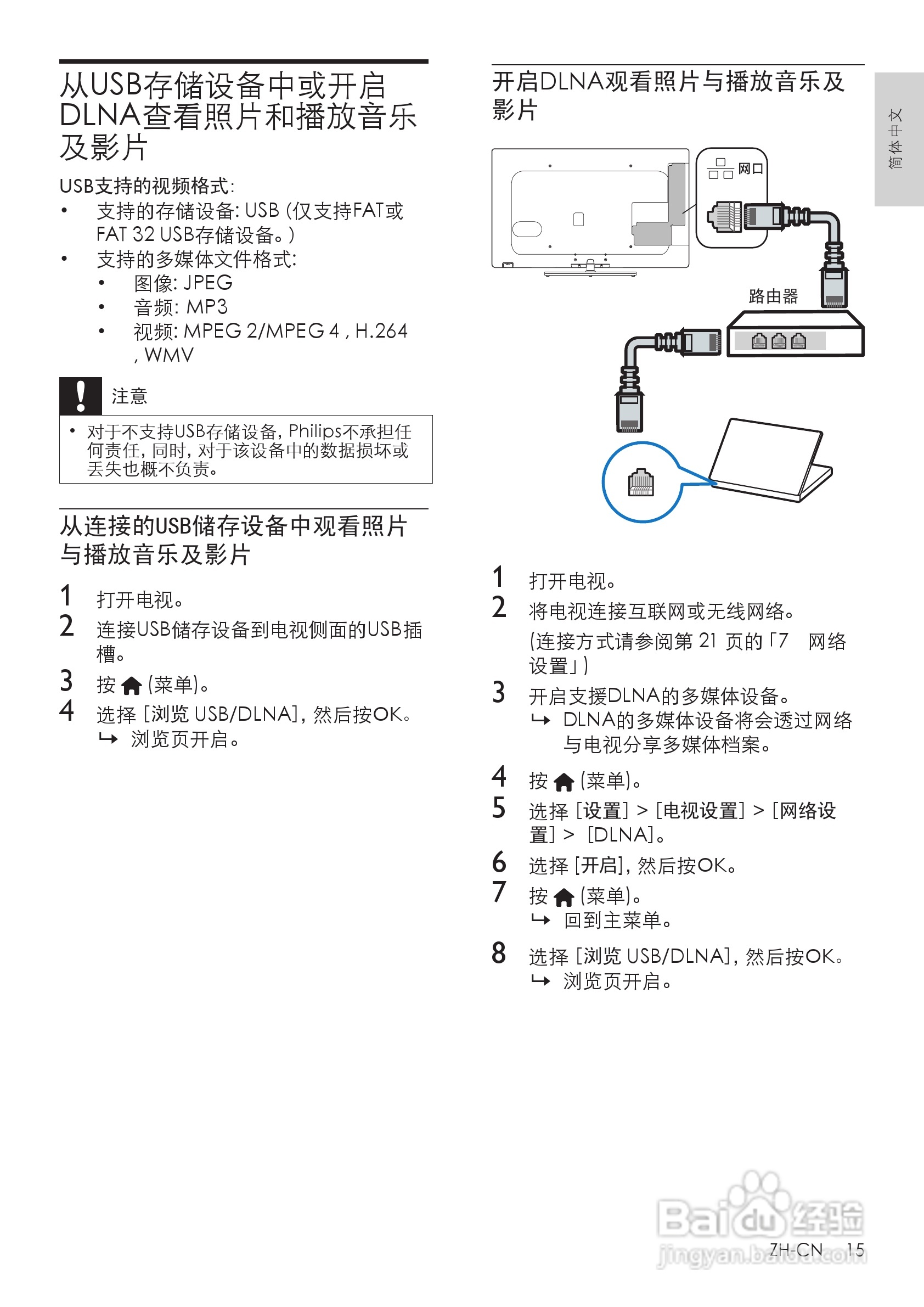 从USB存储设备中或开启DLNA查看照片和播放音乐及影片

USB支持的视频格式:
• 支持的存储设备: USB (仅支持FAT或FAT 32 USB存储设备。)
• 支持的多媒体文件格式:
  • 图像: JPEG
  • 音频: MP3
  • 视频: MPEG 2/MPEG 4 , H.264 , WMV

注意
• 对于不支持USB存储设备, Philips不承担任何责任, 同时, 对于该设备中的数据损坏或丢失也概不负责。

从连接的USB储存设备中观看照片与播放音乐及影片

1 打开电视。
2 连接USB储存设备到电视侧面的USB插槽。
3 按 (菜单)。
4 选择 [浏览 USB/DLNA], 然后按OK。
↳ 浏览页开启。

开启DLNA观看照片与播放音乐及影片

网口
路由器

1 打开电视。
2 将电视连接互联网或无线网络。
(连接方式请参阅第 21 页的「7 网络设置」)
3 开启支援DLNA的多媒体设备。
↳ DLNA的多媒体设备将会透过网络与电视分享多媒体档案。
4 按 (菜单)。
5 选择 [设置] > [电视设置] > [网络设置] > [DLNA]。
6 选择 [开启], 然后按OK。
7 按 (菜单)。
↳ 回到主菜单。
8 选择 [浏览 USB/DLNA], 然后按OK。
↳ 浏览页开启。

简体中文

Baidu经验
jingyan.baidu.com

ZH-CN 15