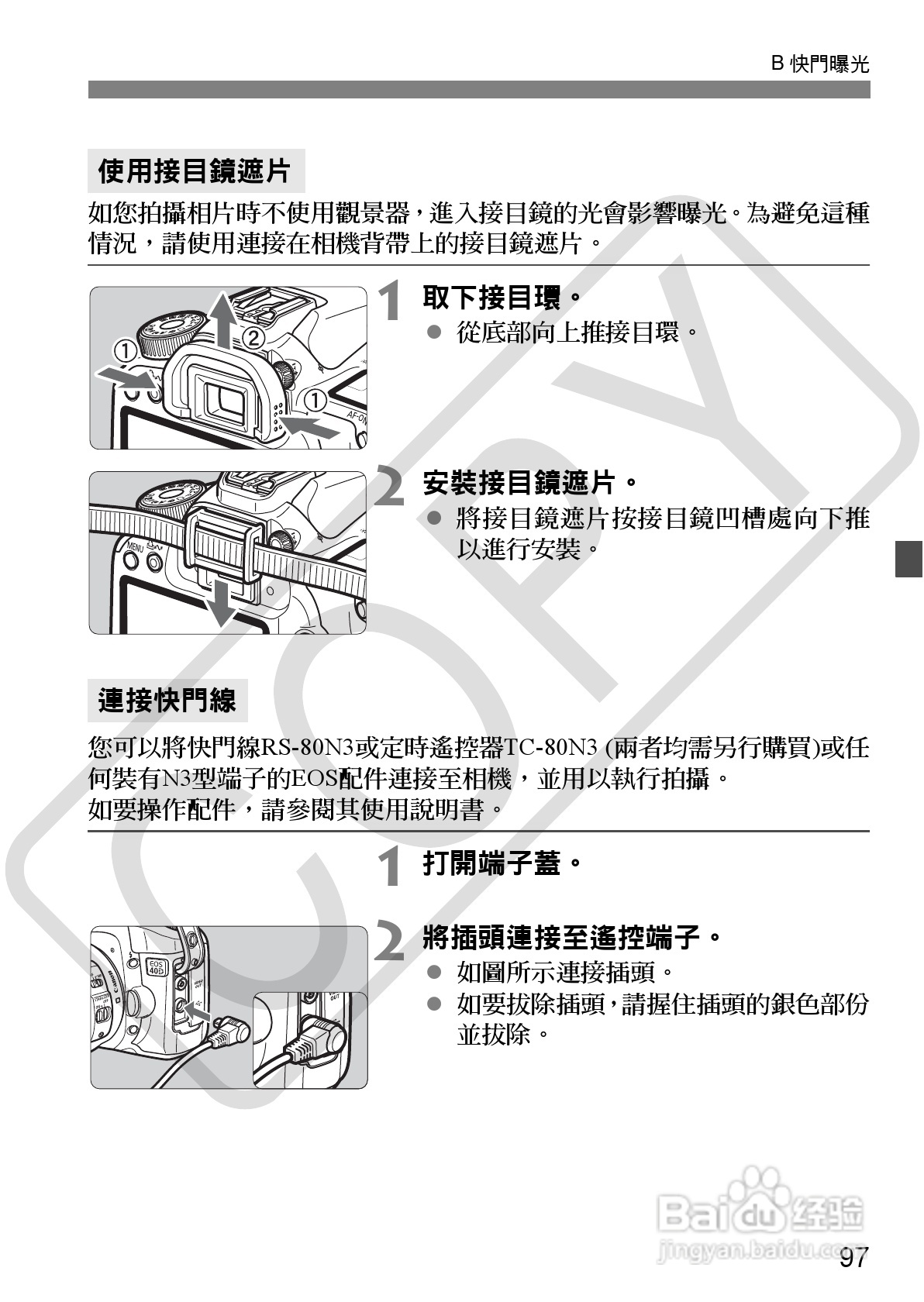 B 快門曝光

使用接目鏡遮片

如您拍攝相片時不使用觀景器，進入接目鏡的光會影響曝光。為避免這種情況，請使用連接在相機背帶上的接目鏡遮片。

①
②
①
AF-ON

1 取下接目環。
● 從底部向上推接目環。

MENU

2 安裝接目鏡遮片。
● 將接目鏡遮片按接目鏡凹槽處向下推以進行安裝。

連接快門線

您可以將快門線RS-80N3或定時遙控器TC-80N3 (兩者均需另行購買)或任何裝有N3型端子的EOS配件連接至相機，並用以執行拍攝。
如要操作配件，請參閱其使用說明書。

1 打開端子蓋。

EOS 40D

2 將插頭連接至遙控端子。
● 如圖所示連接插頭。
● 如要拔除插頭，請握住插頭的銀色部份並拔除。

COPY

Baidu 经验
jingyan.baidu.com

97