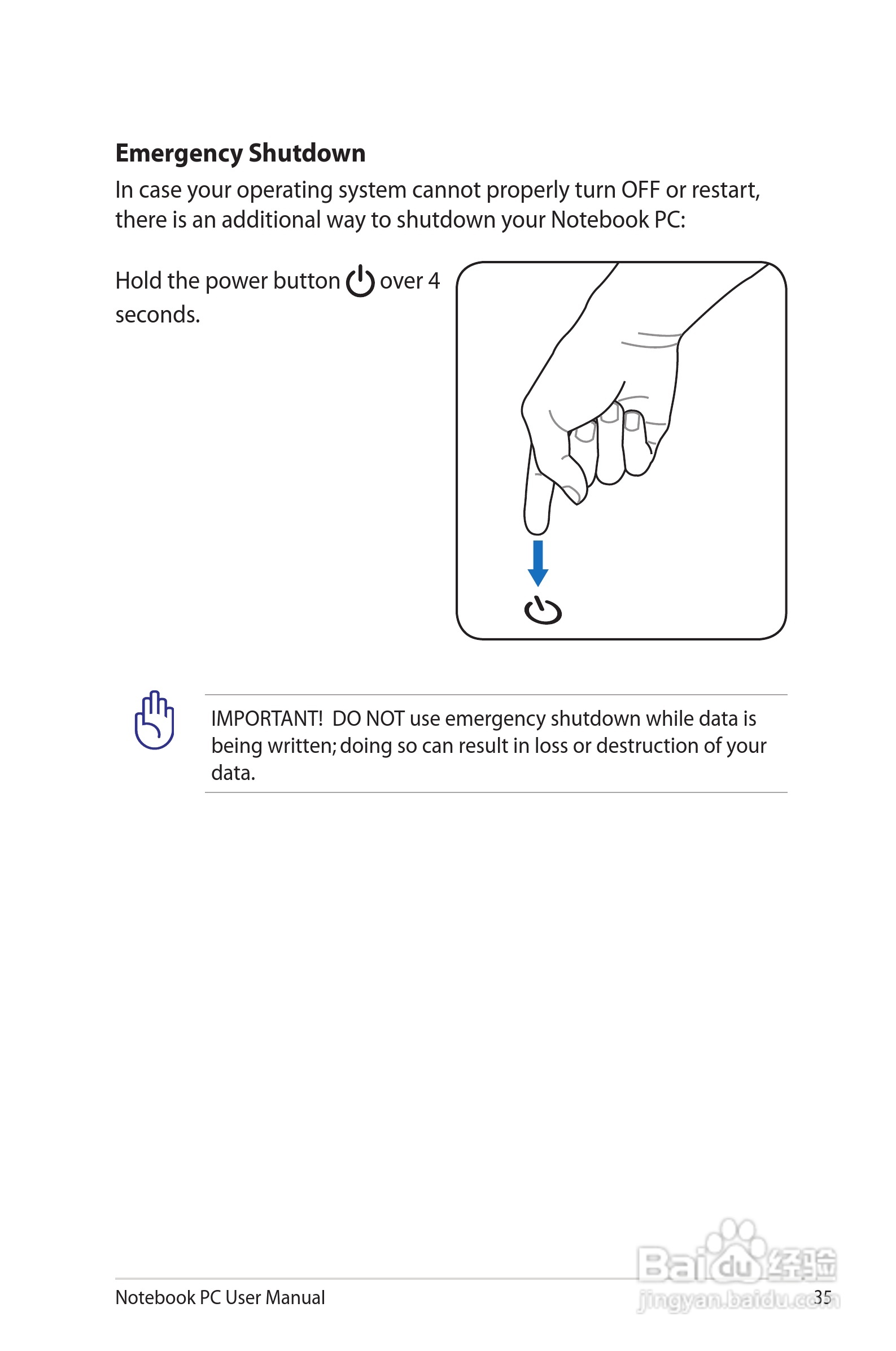 Emergency Shutdown

In case your operating system cannot properly turn OFF or restart, there is an additional way to shutdown your Notebook PC:

Hold the power button over 4 seconds.

IMPORTANT!  DO NOT use emergency shutdown while data is being written; doing so can result in loss or destruction of your data.

Notebook PC User Manual

35

Baidu经验
jingyan.baidu.com