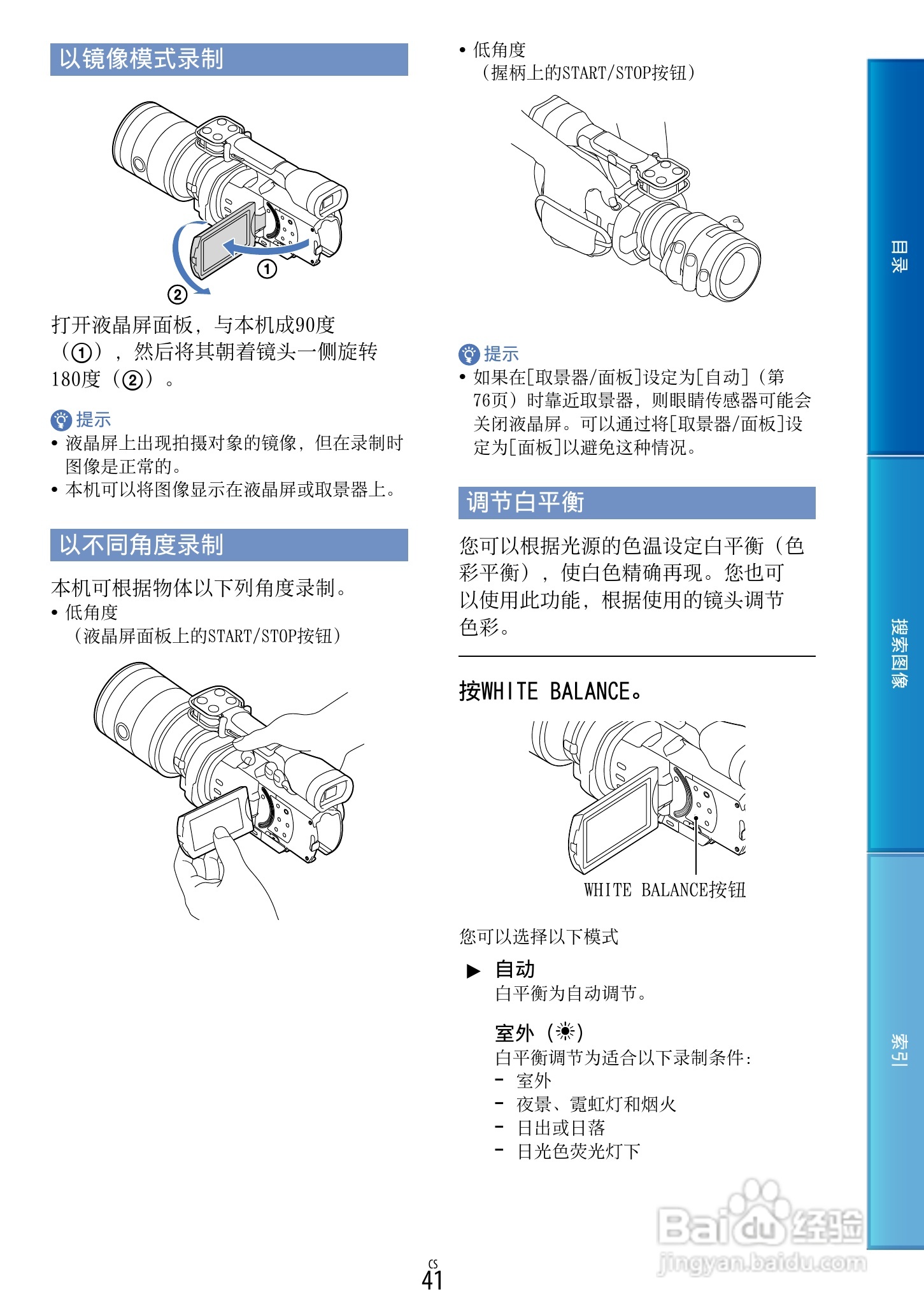 以镜像模式录制

①

②

打开液晶屏面板，与本机成90度（①），然后将其朝着镜头一侧旋转180度（②）。

提示
• 液晶屏上出现拍摄对象的镜像，但在录制时图像是正常的。
• 本机可以将图像显示在液晶屏或取景器上。

以不同角度录制

本机可根据物体以下列角度录制。
• 低角度
（液晶屏面板上的START/STOP按钮）

• 低角度
（握柄上的START/STOP按钮）

提示
• 如果在[取景器/面板]设定为[自动]（第76页）时靠近取景器，则眼睛传感器可能会关闭液晶屏。可以通过将[取景器/面板]设定为[面板]以避免这种情况。

调节白平衡

您可以根据光源的色温设定白平衡（色彩平衡），使白色精确再现。您也可以使用此功能，根据使用的镜头调节色彩。

按WHITE BALANCE。

WHITE BALANCE按钮

您可以选择以下模式

▶ 自动
白平衡为自动调节。

室外（☀）
白平衡调节为适合以下录制条件：
– 室外
– 夜景、霓虹灯和烟火
– 日出或日落
– 日光色荧光灯下

目录
搜索图像
索引

CS
41

Baidu经验
jingyan.baidu.com