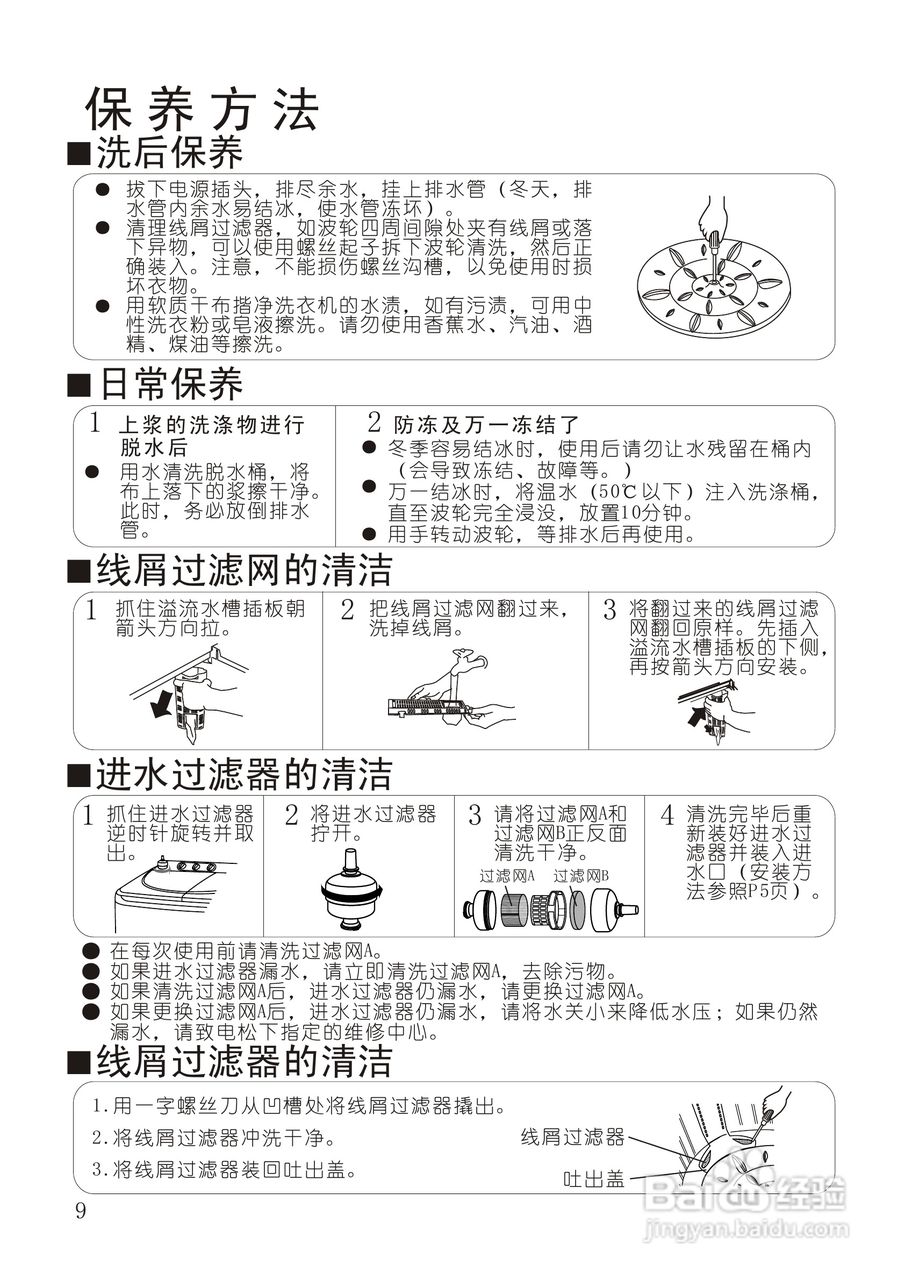 保养方法

■洗后保养

● 拔下电源插头，排尽余水，挂上排水管（冬天，排水管内余水易结冰，使水管冻坏）。
● 清理线屑过滤器，如波轮四周间隙处夹有线屑或落下异物，可以使用螺丝起子拆下波轮清洗，然后正确装入。注意，不能损伤螺丝沟槽，以免使用时损坏衣物。
● 用软质干布揩净洗衣机的水渍，如有污渍，可用中性洗衣粉或皂液擦洗。请勿使用香蕉水、汽油、酒精、煤油等擦洗。

■日常保养

1 上浆的洗涤物进行脱水后
● 用水清洗脱水桶，将布上落下的浆擦干净。此时，务必放倒排水管。

2 防冻及万一冻结了
● 冬季容易结冰时，使用后请勿让水残留在桶内（会导致冻结、故障等。）
● 万一结冰时，将温水（50℃以下）注入洗涤桶，直至波轮完全浸没，放置10分钟。
● 用手转动波轮，等排水后再使用。

■线屑过滤网的清洁

1 抓住溢流水槽插板朝箭头方向拉。

2 把线屑过滤网翻过来，洗掉线屑。

3 将翻过来的线屑过滤网翻回原样。先插入溢流水槽插板的下侧，再按箭头方向安装。

■进水过滤器的清洁

1 抓住进水过滤器逆时针旋转并取出。

2 将进水过滤器拧开。

3 请将过滤网A和过滤网B正反面清洗干净。
过滤网A 过滤网B

4 清洗完毕后重新装好进水过滤器并装入进水口（安装方法参照P5页）。

● 在每次使用前请清洗过滤网A。
● 如果进水过滤器漏水，请立即清洗过滤网A，去除污物。
● 如果清洗过滤网A后，进水过滤器仍漏水，请更换过滤网A。
● 如果更换过滤网A后，进水过滤器仍漏水，请将水关小来降低水压；如果仍然漏水，请致电松下指定的维修中心。

■线屑过滤器的清洁

1.用一字螺丝刀从凹槽处将线屑过滤器撬出。
2.将线屑过滤器冲洗干净。
3.将线屑过滤器装回吐出盖。

线屑过滤器
吐出盖

9

Baidu经验
jingyan.baidu.com