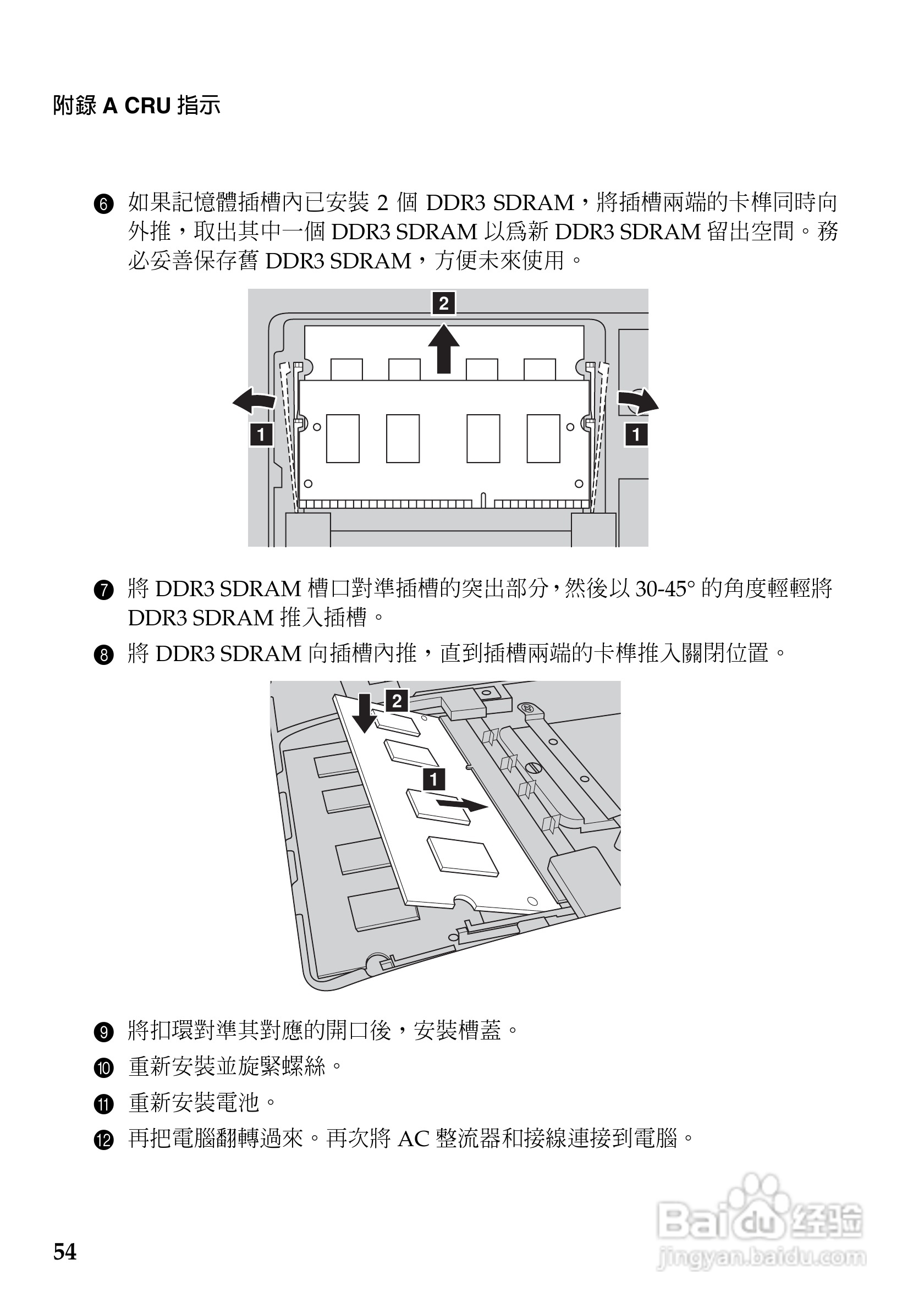 附錄 A CRU 指示

❻ 如果記憶體插槽內已安裝 2 個 DDR3 SDRAM，將插槽兩端的卡榫同時向外推，取出其中一個 DDR3 SDRAM 以爲新 DDR3 SDRAM 留出空間。務必妥善保存舊 DDR3 SDRAM，方便未來使用。

2
1
1

❼ 將 DDR3 SDRAM 槽口對準插槽的突出部分，然後以 30-45° 的角度輕輕將 DDR3 SDRAM 推入插槽。

❽ 將 DDR3 SDRAM 向插槽內推，直到插槽兩端的卡榫推入關閉位置。

2
1

❾ 將扣環對準其對應的開口後，安裝槽蓋。

❿ 重新安裝並旋緊螺絲。

⓫ 重新安裝電池。

⓬ 再把電腦翻轉過來。再次將 AC 整流器和接線連接到電腦。

54

Baidu 经验
jingyan.baidu.com