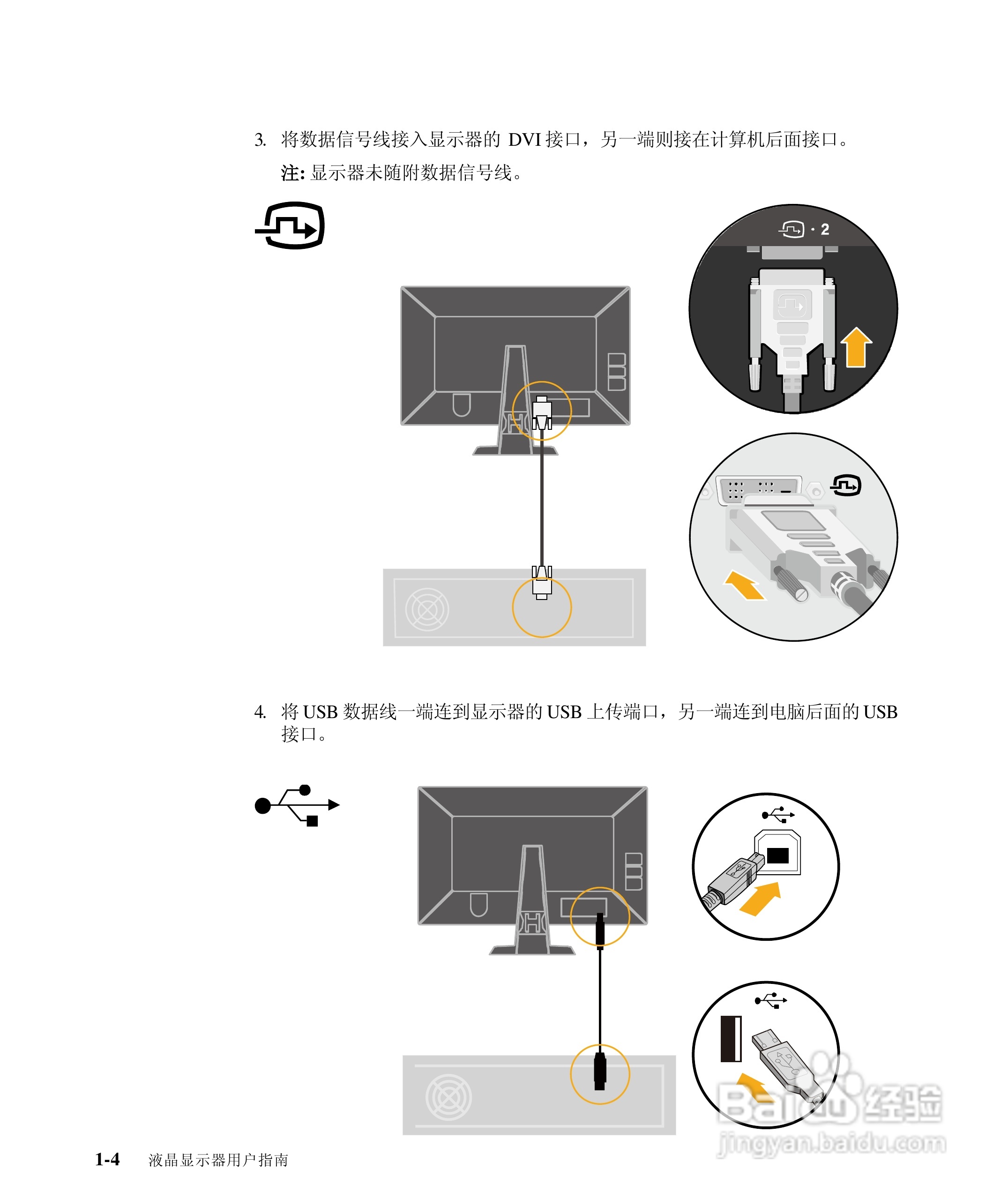 3. 将数据信号线接入显示器的 DVI 接口，另一端则接在计算机后面接口。

注: 显示器未随附数据信号线。

· 2

4. 将 USB 数据线一端连到显示器的 USB 上传端口，另一端连到电脑后面的 USB 接口。

Baidu 经验
jingyan.baidu.com

1-4 液晶显示器用户指南