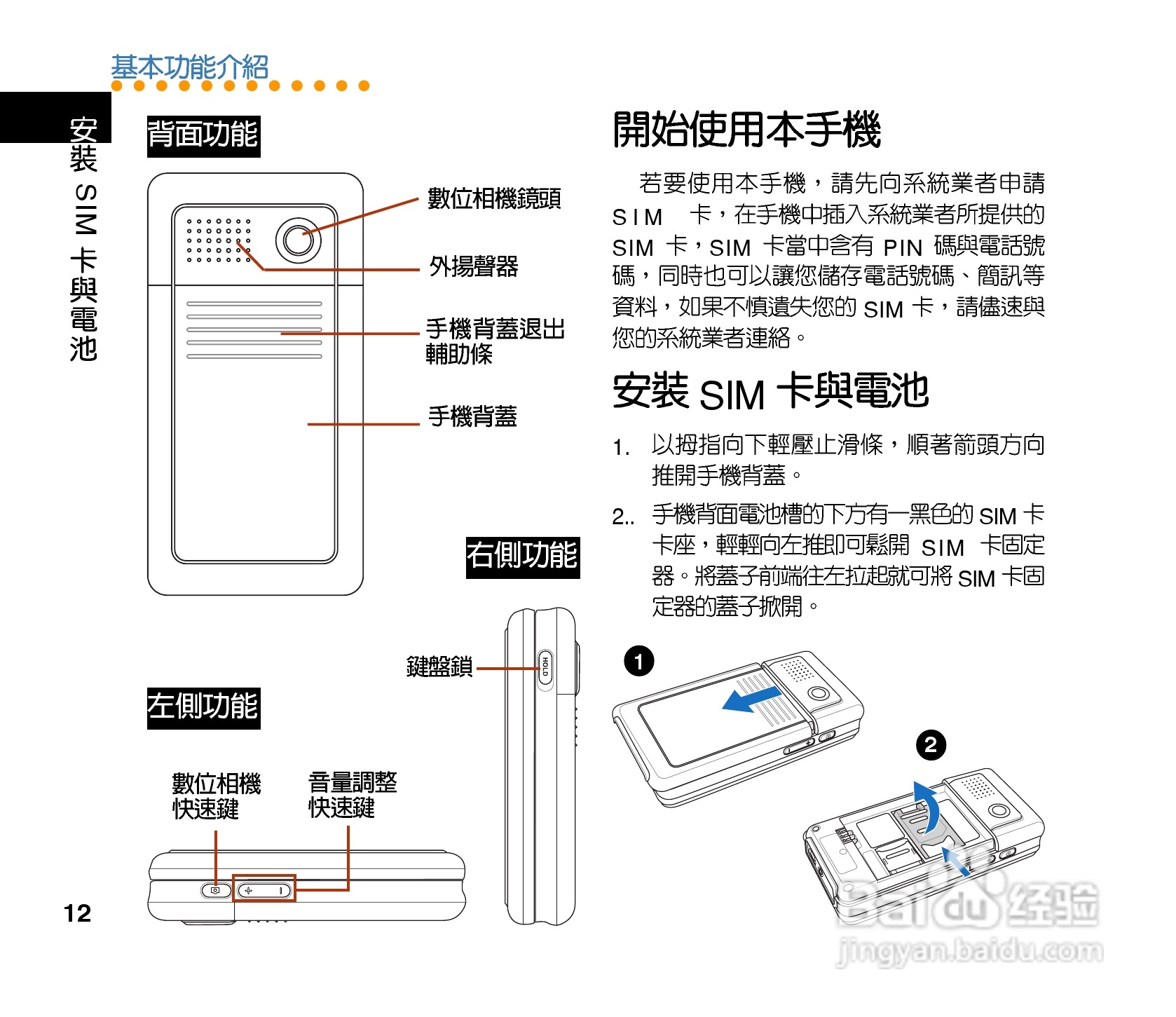 基本功能介紹

安裝 SIM 卡與電池

背面功能

數位相機鏡頭

外揚聲器

手機背蓋退出輔助條

手機背蓋

右側功能

鍵盤鎖

HOLD

左側功能

數位相機快速鍵

音量調整快速鍵

12

開始使用本手機

若要使用本手機，請先向系統業者申請 SIM 卡，在手機中插入系統業者所提供的 SIM 卡，SIM 卡當中含有 PIN 碼與電話號碼，同時也可以讓您儲存電話號碼、簡訊等資料，如果不慎遺失您的 SIM 卡，請儘速與您的系統業者連絡。

安裝 SIM 卡與電池

1. 以拇指向下輕壓止滑條，順著箭頭方向推開手機背蓋。

2.. 手機背面電池槽的下方有一黑色的 SIM 卡卡座，輕輕向左推即可鬆開 SIM 卡固定器。將蓋子前端往左拉起就可將 SIM 卡固定器的蓋子掀開。

1

2

Baidu 经验
jingyan.baidu.com