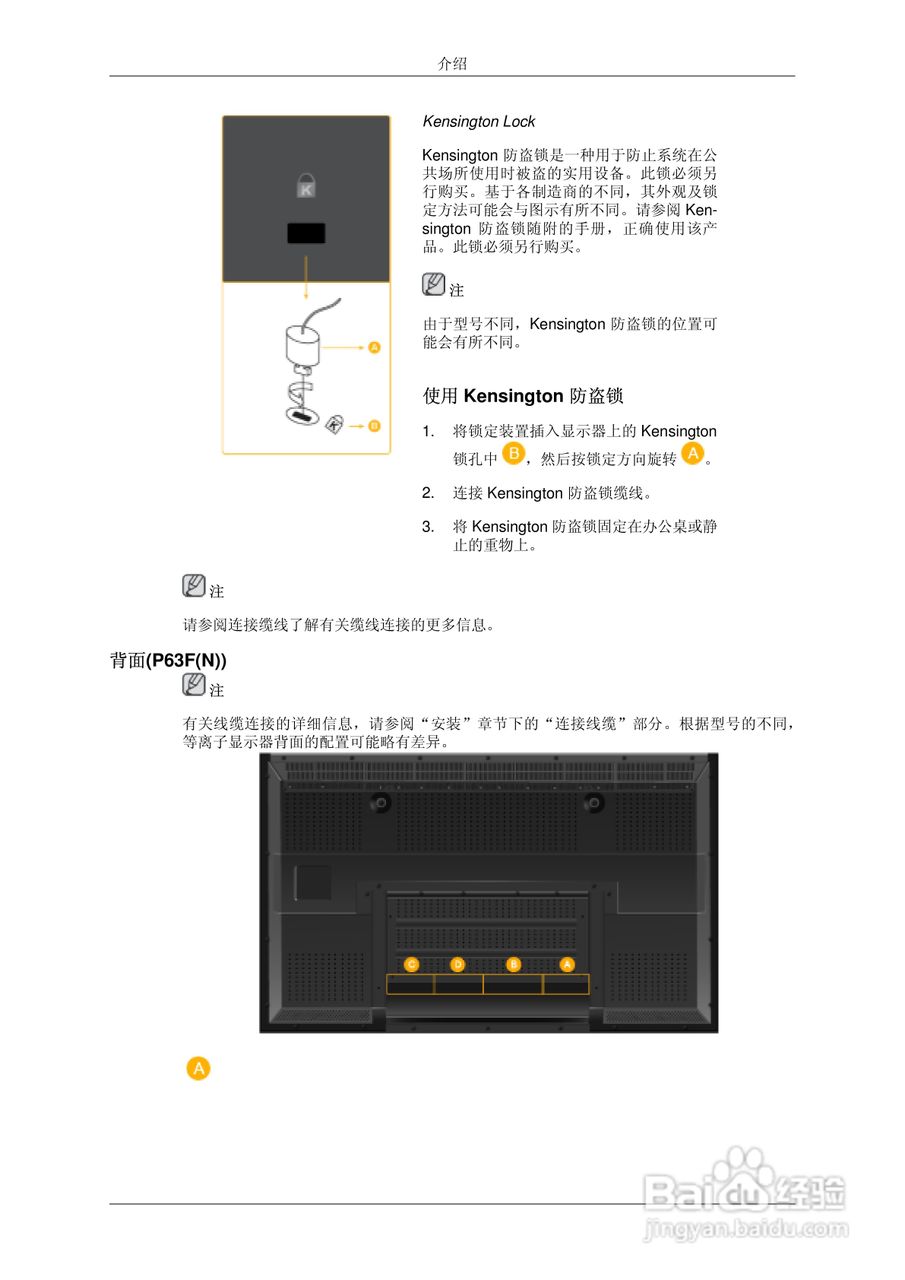 介绍

K

A

B

Kensington Lock

Kensington 防盗锁是一种用于防止系统在公共场所使用时被盗的实用设备。此锁必须另行购买。基于各制造商的不同，其外观及锁定方法可能会与图示有所不同。请参阅 Kensington 防盗锁随附的手册，正确使用该产品。此锁必须另行购买。

注

由于型号不同，Kensington 防盗锁的位置可能会有所不同。

使用 Kensington 防盗锁

1. 将锁定装置插入显示器上的 Kensington 锁孔中 B，然后按锁定方向旋转 A。

2. 连接 Kensington 防盗锁缆线。

3. 将 Kensington 防盗锁固定在办公桌或静止的重物上。

注

请参阅连接缆线了解有关缆线连接的更多信息。

背面(P63F(N))

注

有关线缆连接的详细信息，请参阅“安装”章节下的“连接线缆”部分。根据型号的不同，等离子显示器背面的配置可能略有差异。

C D B A

A

Baidu经验
jingyan.baidu.com