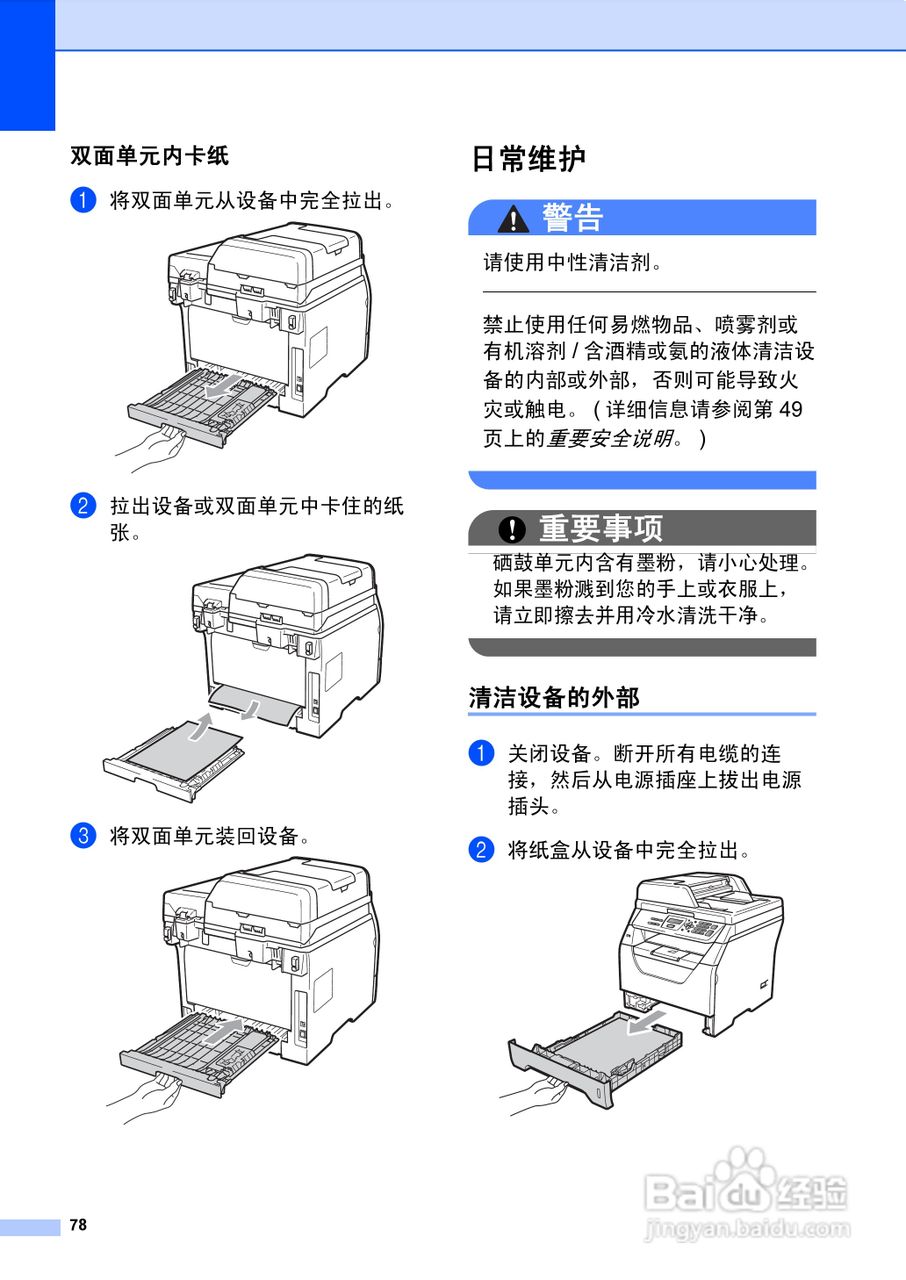 双面单元内卡纸

1 将双面单元从设备中完全拉出。

2 拉出设备或双面单元中卡住的纸张。

3 将双面单元装回设备。

日常维护

警告

请使用中性清洁剂。

禁止使用任何易燃物品、喷雾剂或有机溶剂 / 含酒精或氨的液体清洁设备的内部或外部，否则可能导致火灾或触电。（详细信息请参阅第 49 页上的重要安全说明。）

重要事项

硒鼓单元内含有墨粉，请小心处理。如果墨粉溅到您的手上或衣服上，请立即擦去并用冷水清洗干净。

清洁设备的外部

1 关闭设备。断开所有电缆的连接，然后从电源插座上拔出电源插头。

2 将纸盒从设备中完全拉出。

78

Baidu经验
jingyan.baidu.com