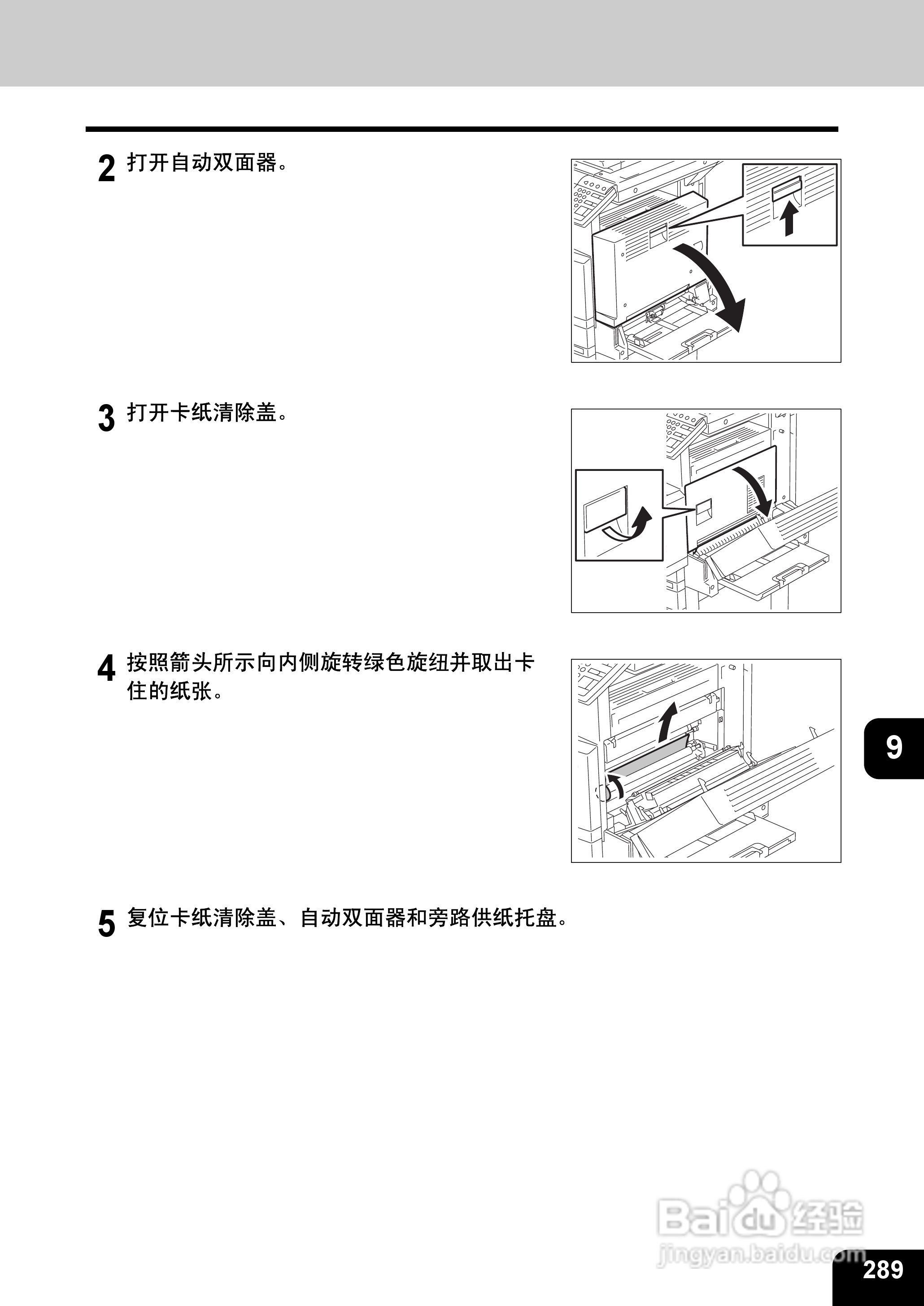 2 打开自动双面器。

3 打开卡纸清除盖。

4 按照箭头所示向内侧旋转绿色旋纽并取出卡住的纸张。

9

5 复位卡纸清除盖、自动双面器和旁路供纸托盘。

Baidu 经验
jingyan.baidu.com

289