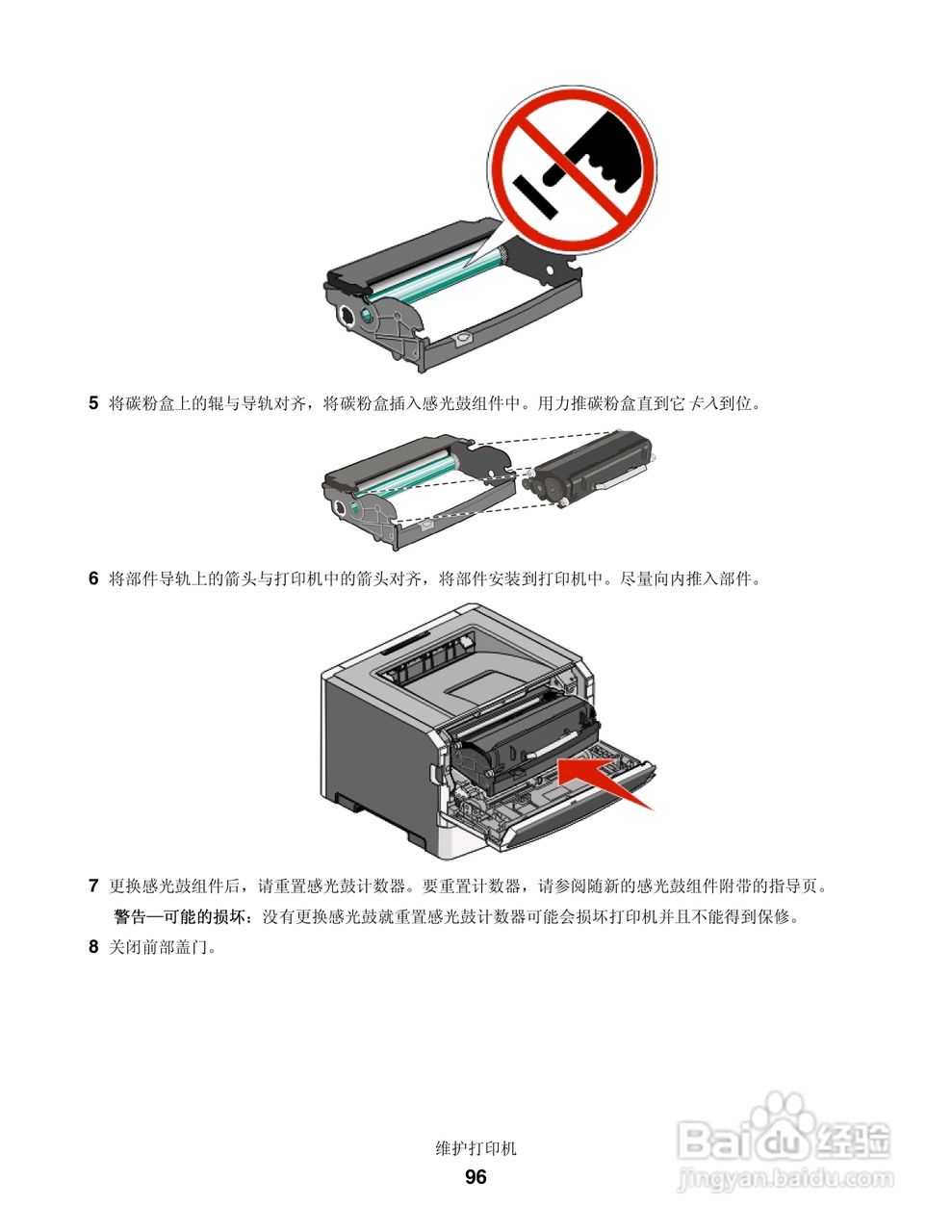 5 将碳粉盒上的辊与导轨对齐，将碳粉盒插入感光鼓组件中。用力推碳粉盒直到它卡入到位。

6 将部件导轨上的箭头与打印机中的箭头对齐，将部件安装到打印机中。尽量向内推入部件。

7 更换感光鼓组件后，请重置感光鼓计数器。要重置计数器，请参阅随新的感光鼓组件附带的指导页。

警告—可能的损坏：没有更换感光鼓就重置感光鼓计数器可能会损坏打印机并且不能得到保修。

8 关闭前部盖门。

维护打印机

96

Baidu经验
jingyan.baidu.com