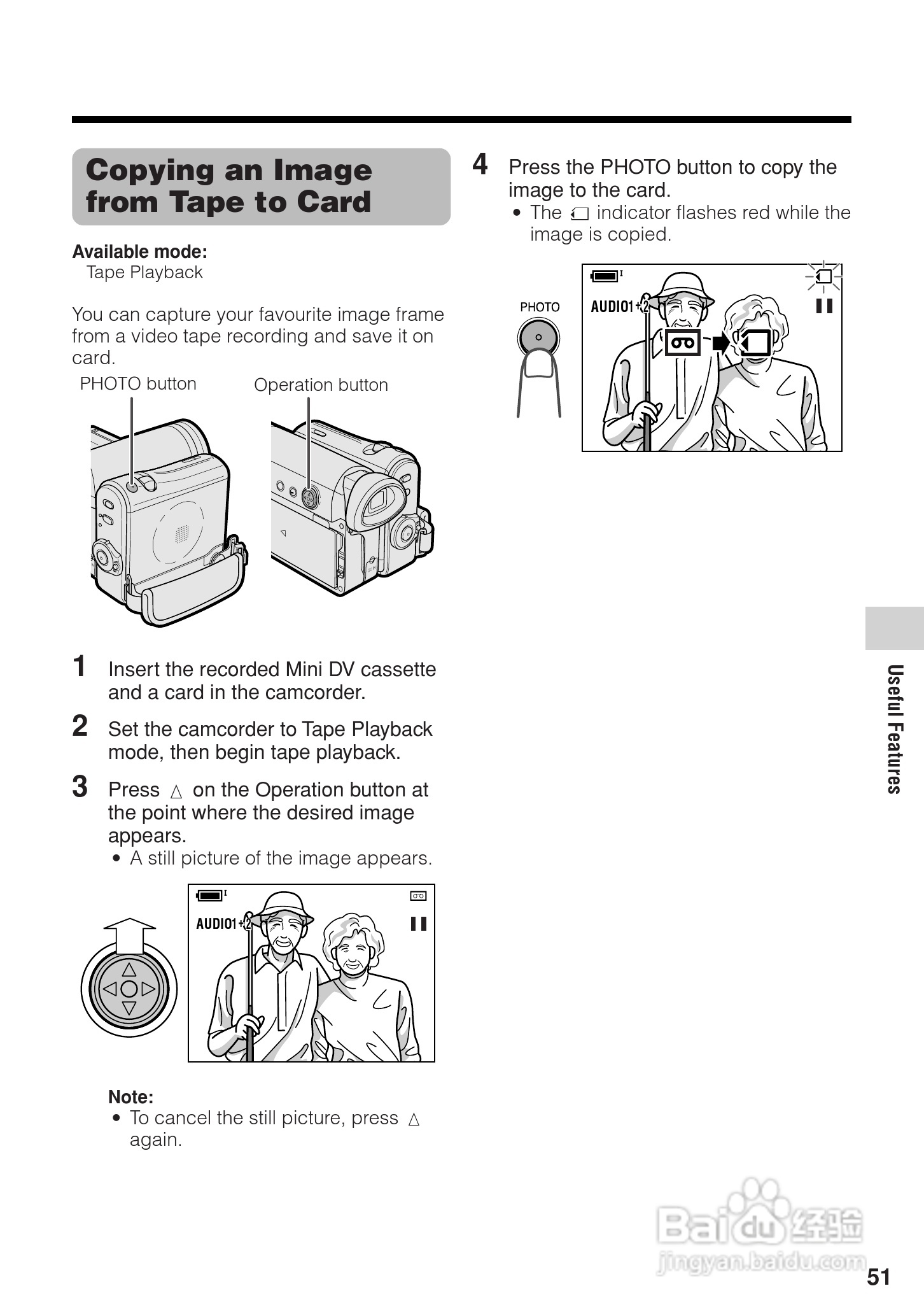 Copying an Image from Tape to Card

Available mode:
Tape Playback

You can capture your favourite image frame from a video tape recording and save it on card.

PHOTO button

Operation button

1 Insert the recorded Mini DV cassette and a card in the camcorder.

2 Set the camcorder to Tape Playback mode, then begin tape playback.

3 Press △ on the Operation button at the point where the desired image appears.
• A still picture of the image appears.

AUDIO1+2

Note:
• To cancel the still picture, press △ again.

4 Press the PHOTO button to copy the image to the card.
• The indicator flashes red while the image is copied.

PHOTO

AUDIO1+2

Useful Features

Baidu经验
jingyan.baidu.com

51