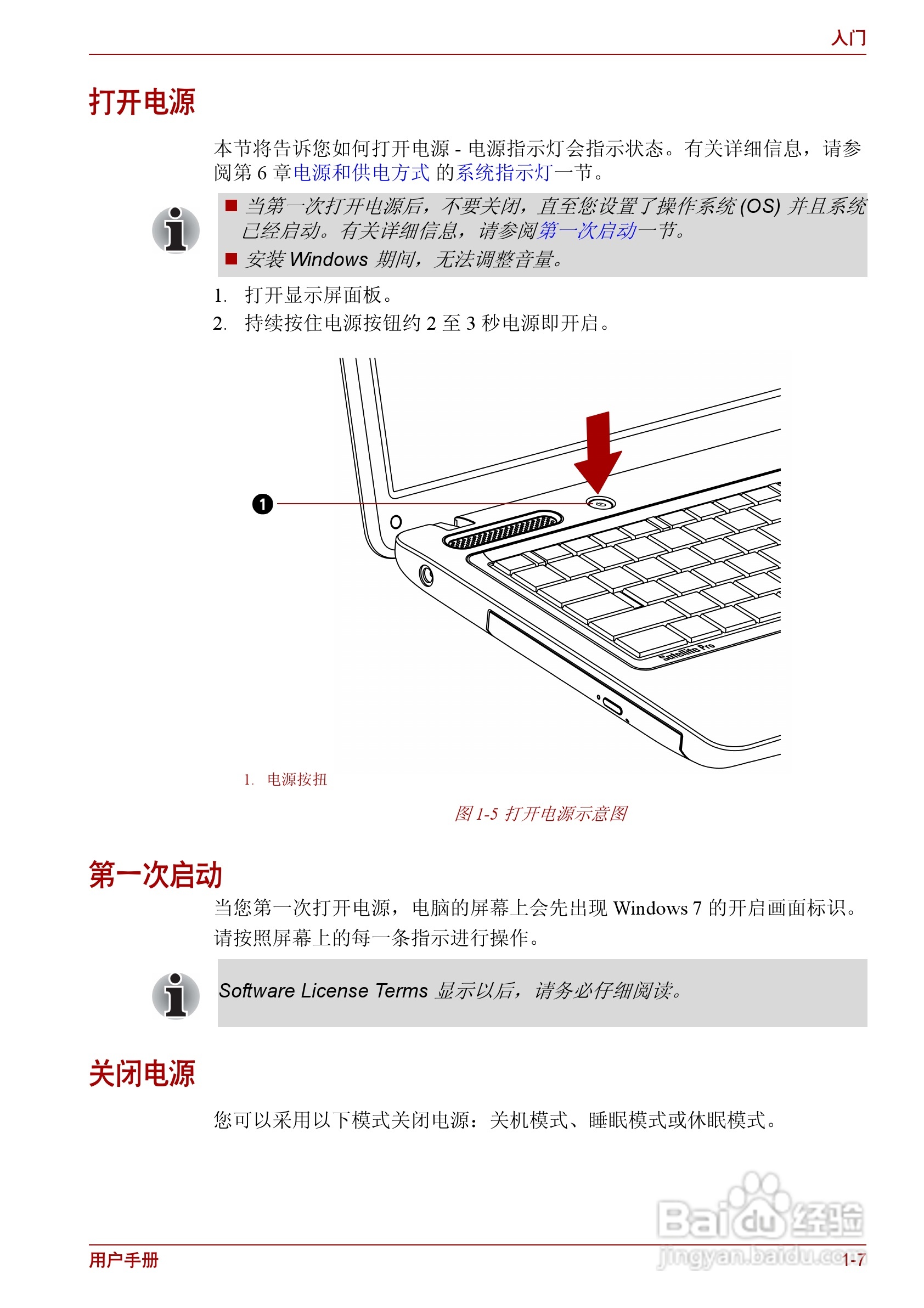 入门

打开电源

本节将告诉您如何打开电源 - 电源指示灯会指示状态。有关详细信息，请参阅第 6 章电源和供电方式 的系统指示灯一节。

■ 当第一次打开电源后，不要关闭，直至您设置了操作系统 (OS) 并且系统已经启动。有关详细信息，请参阅第一次启动一节。
■ 安装 Windows 期间，无法调整音量。

1. 打开显示屏面板。
2. 持续按住电源按钮约 2 至 3 秒电源即开启。

1

Satellite Pro

1. 电源按扭

图 1-5 打开电源示意图

第一次启动

当您第一次打开电源，电脑的屏幕上会先出现 Windows 7 的开启画面标识。请按照屏幕上的每一条指示进行操作。

Software License Terms 显示以后，请务必仔细阅读。

关闭电源

您可以采用以下模式关闭电源：关机模式、睡眠模式或休眠模式。

Baidu 经验
jingyan.baidu.com

用户手册

1-7