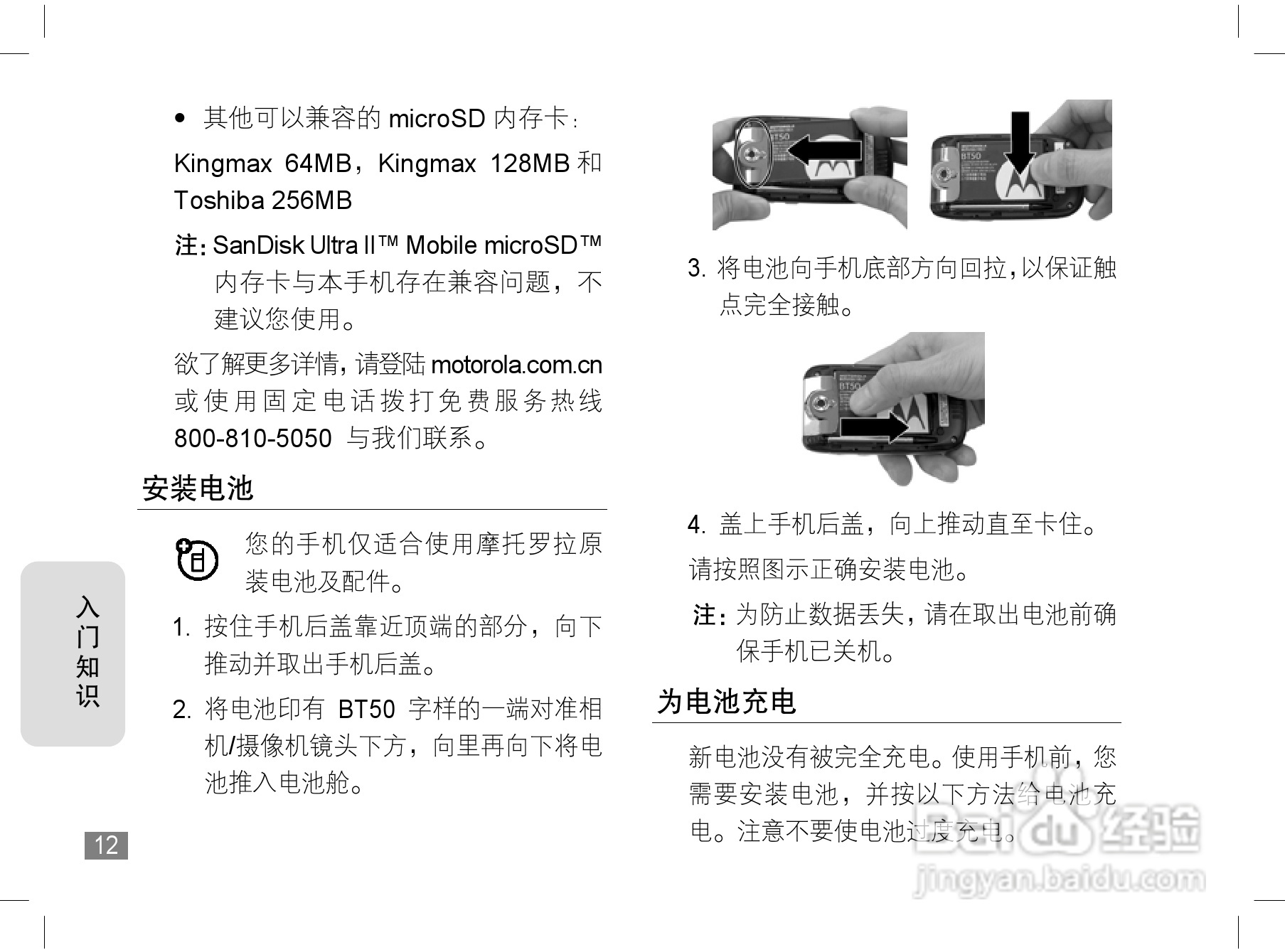 • 其他可以兼容的 microSD 内存卡：

Kingmax 64MB，Kingmax 128MB 和 Toshiba 256MB

注：SanDisk Ultra II™ Mobile microSD™ 内存卡与本手机存在兼容问题，不建议您使用。

欲了解更多详情，请登陆 motorola.com.cn 或使用固定电话拨打免费服务热线 800-810-5050 与我们联系。

安装电池

您的手机仅适合使用摩托罗拉原装电池及配件。

1. 按住手机后盖靠近顶端的部分，向下推动并取出手机后盖。

2. 将电池印有 BT50 字样的一端对准相机/摄像机镜头下方，向里再向下将电池推入电池舱。

入门知识

12

BT50

BT50

3. 将电池向手机底部方向回拉，以保证触点完全接触。

BT50

4. 盖上手机后盖，向上推动直至卡住。

请按照图示正确安装电池。

注：为防止数据丢失，请在取出电池前确保手机已关机。

为电池充电

新电池没有被完全充电。使用手机前，您需要安装电池，并按以下方法给电池充电。注意不要使电池过度充电。

Baidu 经验
jingyan.baidu.com