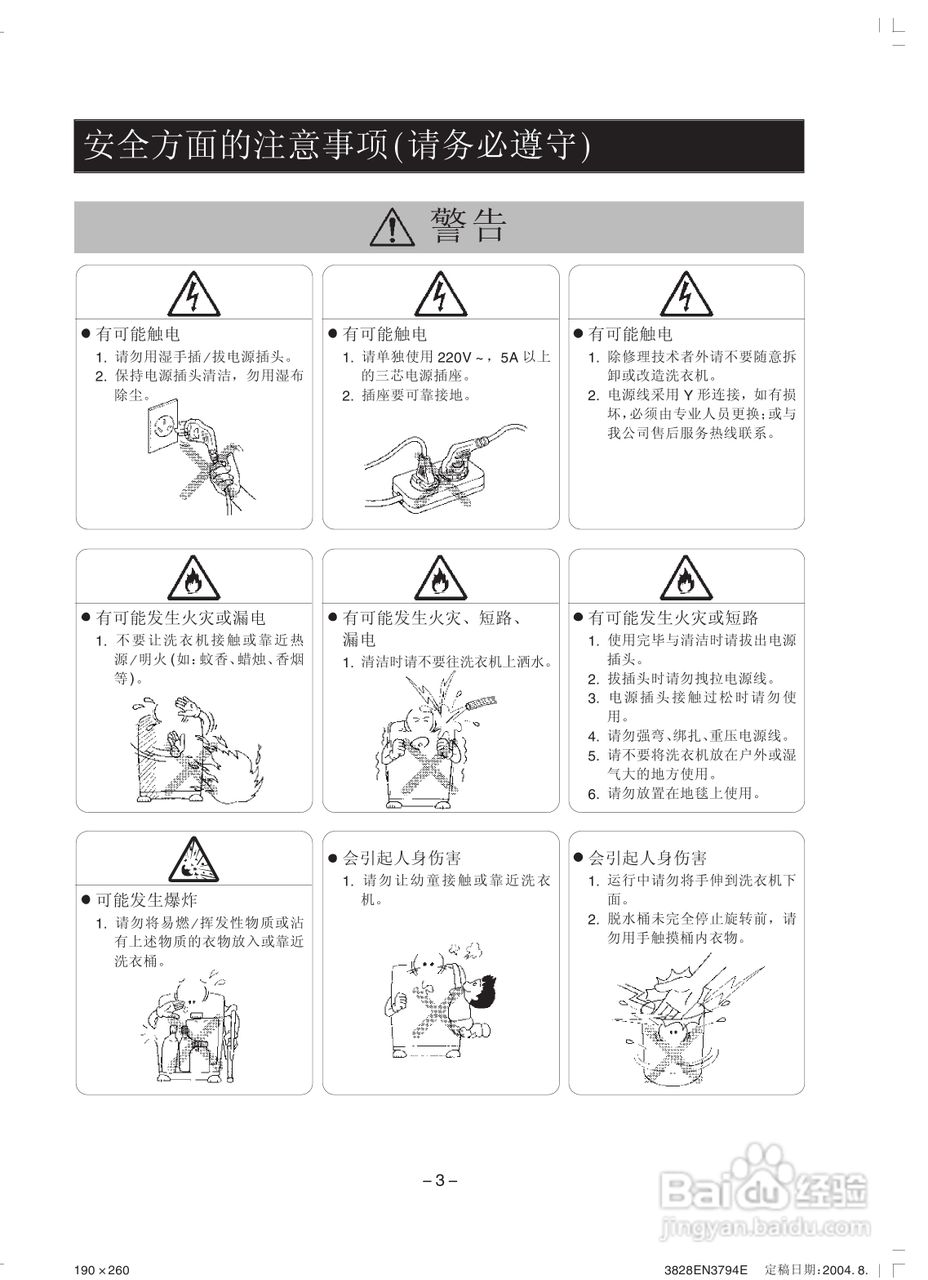 安全方面的注意事项(请务必遵守)

警告

● 有可能触电
1. 请勿用湿手插/拔电源插头。
2. 保持电源插头清洁，勿用湿布除尘。

● 有可能触电
1. 请单独使用 220V ~，5A 以上的三芯电源插座。
2. 插座要可靠接地。

● 有可能触电
1. 除修理技术者外请不要随意拆卸或改造洗衣机。
2. 电源线采用 Y 形连接，如有损坏，必须由专业人员更换；或与我公司售后服务热线联系。

● 有可能发生火灾或漏电
1. 不要让洗衣机接触或靠近热源/明火(如：蚊香、蜡烛、香烟等)。

● 有可能发生火灾、短路、漏电
1. 清洁时请不要往洗衣机上洒水。

● 有可能发生火灾或短路
1. 使用完毕与清洁时请拔出电源插头。
2. 拔插头时请勿拽拉电源线。
3. 电源插头接触过松时请勿使用。
4. 请勿强弯、绑扎、重压电源线。
5. 请不要将洗衣机放在户外或湿气大的地方使用。
6. 请勿放置在地毯上使用。

● 可能发生爆炸
1. 请勿将易燃/挥发性物质或沾有上述物质的衣物放入或靠近洗衣桶。

● 会引起人身伤害
1. 请勿让幼童接触或靠近洗衣机。

● 会引起人身伤害
1. 运行中请勿将手伸到洗衣机下面。
2. 脱水桶未完全停止旋转前，请勿用手触摸桶内衣物。

– 3 –

Baidu 经验
jingyan.baidu.com

190 × 260

3828EN3794E 定稿日期：2004. 8.