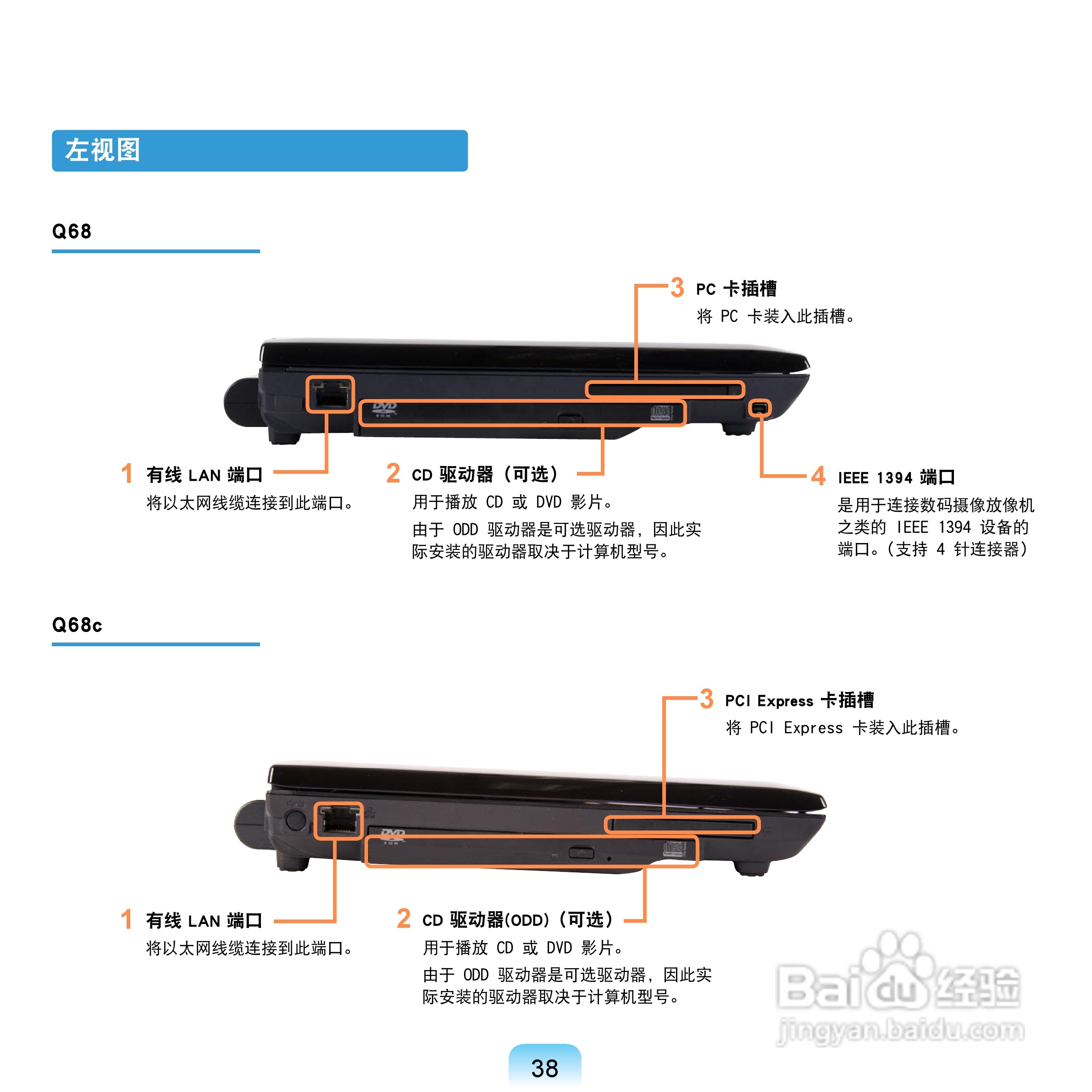 左视图

Q68

3 PC 卡插槽
将 PC 卡装入此插槽。

DVD

1 有线 LAN 端口
将以太网线缆连接到此端口。

2 CD 驱动器（可选）
用于播放 CD 或 DVD 影片。
由于 ODD 驱动器是可选驱动器，因此实际安装的驱动器取决于计算机型号。

4 IEEE 1394 端口
是用于连接数码摄像放像机之类的 IEEE 1394 设备的端口。（支持 4 针连接器）

Q68c

3 PCI Express 卡插槽
将 PCI Express 卡装入此插槽。

DVD

1 有线 LAN 端口
将以太网线缆连接到此端口。

2 CD 驱动器(ODD)（可选）
用于播放 CD 或 DVD 影片。
由于 ODD 驱动器是可选驱动器，因此实际安装的驱动器取决于计算机型号。

Baidu 经验
jingyan.baidu.com

38