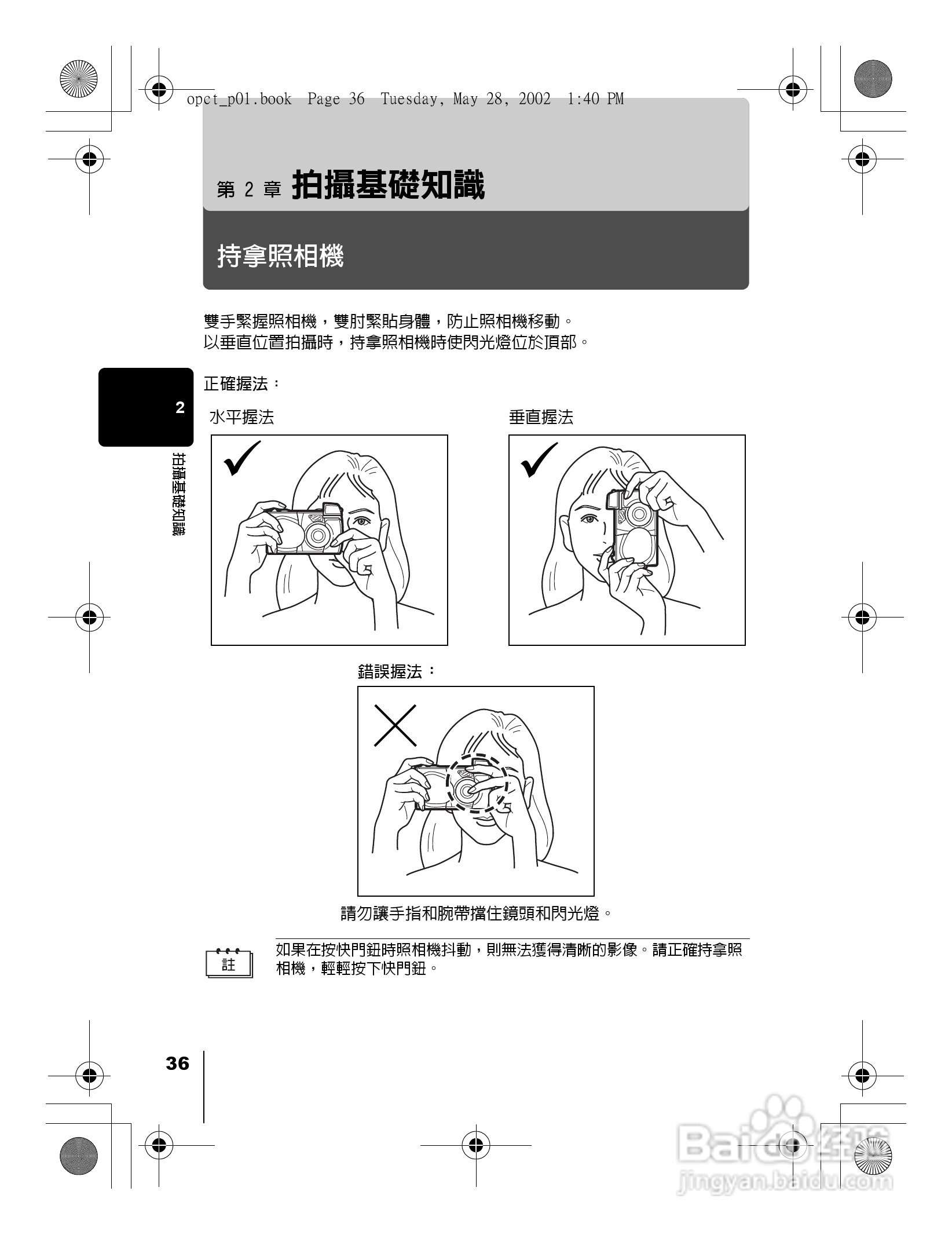 opct_p01.book Page 36 Tuesday, May 28, 2002 1:40 PM

第 2 章 拍攝基礎知識

持拿照相機

雙手緊握照相機，雙肘緊貼身體，防止照相機移動。
以垂直位置拍攝時，持拿照相機時使閃光燈位於頂部。

2

拍攝基礎知識

正確握法：

水平握法

垂直握法

錯誤握法：

請勿讓手指和腕帶擋住鏡頭和閃光燈。

註

如果在按快門鈕時照相機抖動，則無法獲得清晰的影像。請正確持拿照相機，輕輕按下快門鈕。

36

Baidu经验
jingyan.baidu.com