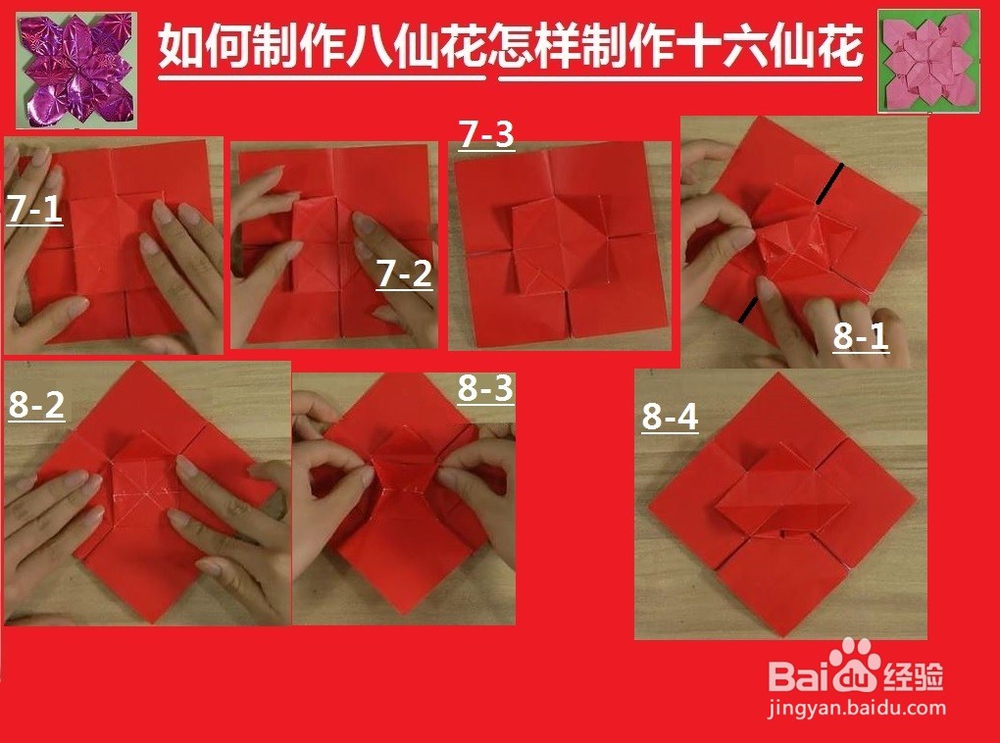 如何制作八仙花怎样制作十六仙花

7-1

7-2

7-3

8-1

8-2

8-3

8-4

Baidu经验
jingyan.baidu.com