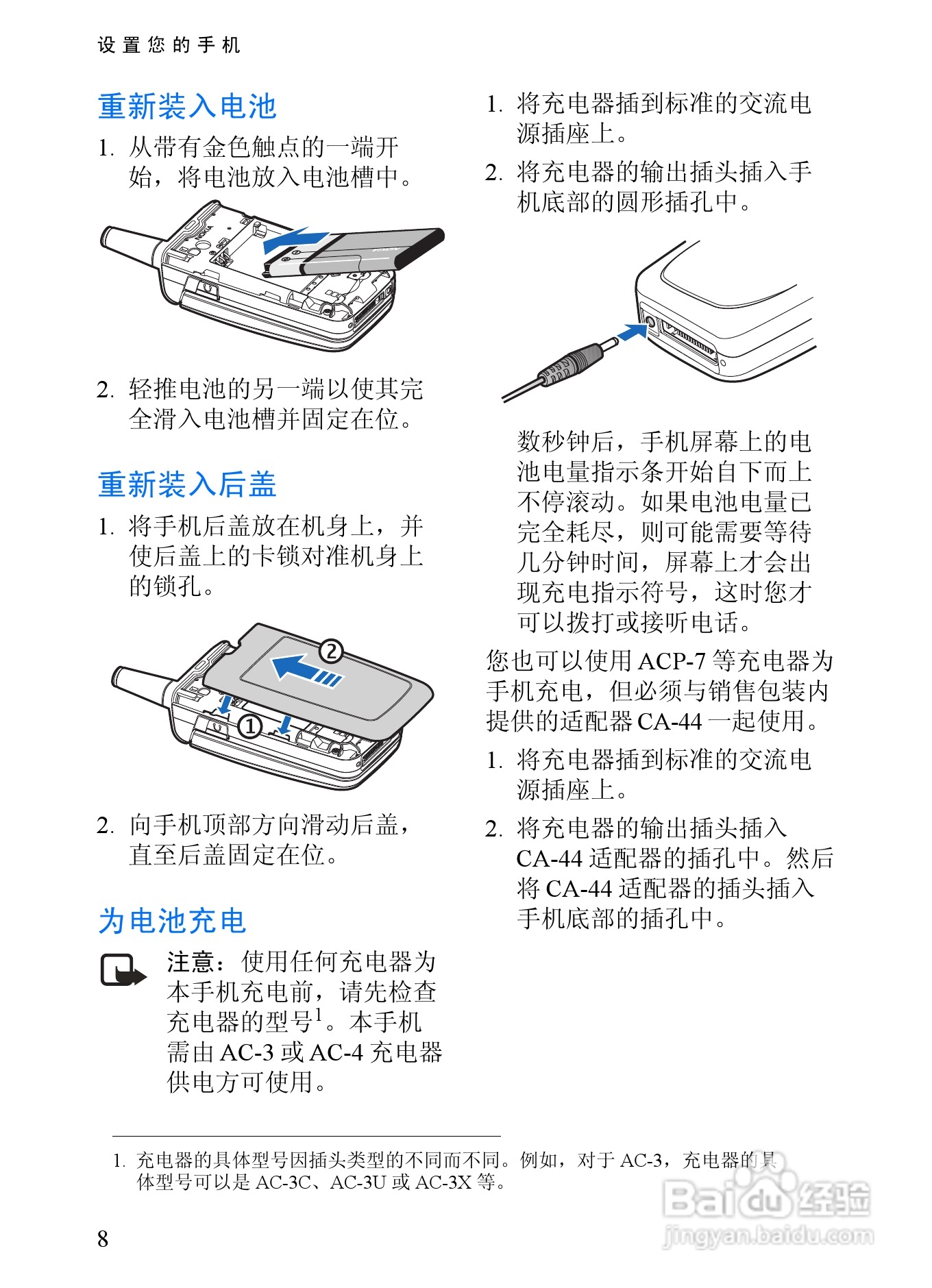 设置您的手机

重新装入电池

1. 从带有金色触点的一端开始，将电池放入电池槽中。

2. 轻推电池的另一端以使其完全滑入电池槽并固定在位。

重新装入后盖

1. 将手机后盖放在机身上，并使后盖上的卡锁对准机身上的锁孔。

②

①

2. 向手机顶部方向滑动后盖，直至后盖固定在位。

为电池充电

注意：使用任何充电器为本手机充电前，请先检查充电器的型号$^1$。本手机需由 AC-3 或 AC-4 充电器供电方可使用。

1. 将充电器插到标准的交流电源插座上。

2. 将充电器的输出插头插入手机底部的圆形插孔中。

数秒钟后，手机屏幕上的电池电量指示条开始自下而上不停滚动。如果电池电量已完全耗尽，则可能需要等待几分钟时间，屏幕上才会出现充电指示符号，这时您才可以拨打或接听电话。

您也可以使用 ACP-7 等充电器为手机充电，但必须与销售包装内提供的适配器 CA-44 一起使用。

1. 将充电器插到标准的交流电源插座上。

2. 将充电器的输出插头插入 CA-44 适配器的插孔中。然后将 CA-44 适配器的插头插入手机底部的插孔中。

1. 充电器的具体型号因插头类型的不同而不同。例如，对于 AC-3，充电器的具体型号可以是 AC-3C、AC-3U 或 AC-3X 等。

8

Baidu 经验
jingyan.baidu.com