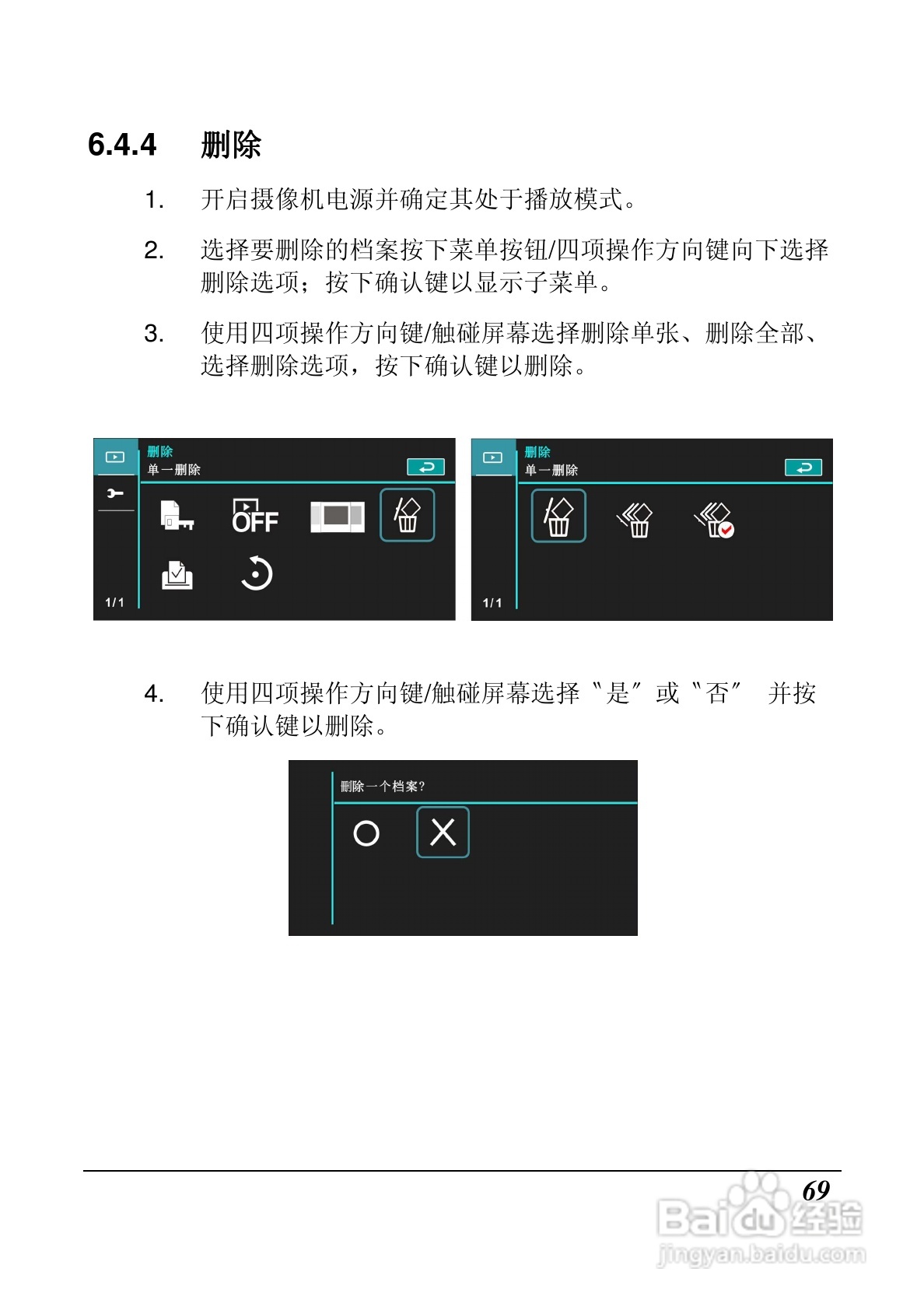 6.4.4 删除

1. 开启摄像机电源并确定其处于播放模式。

2. 选择要删除的档案按下菜单按钮/四项操作方向键向下选择删除选项；按下确认键以显示子菜单。

3. 使用四项操作方向键/触碰屏幕选择删除单张、删除全部、选择删除选项，按下确认键以删除。

删除
单一删除
OFF
1/1

删除
单一删除
1/1

4. 使用四项操作方向键/触碰屏幕选择〝是〞或〝否〞 并按下确认键以删除。

删除一个档案?

69

Baidu经验
jingyan.baidu.com