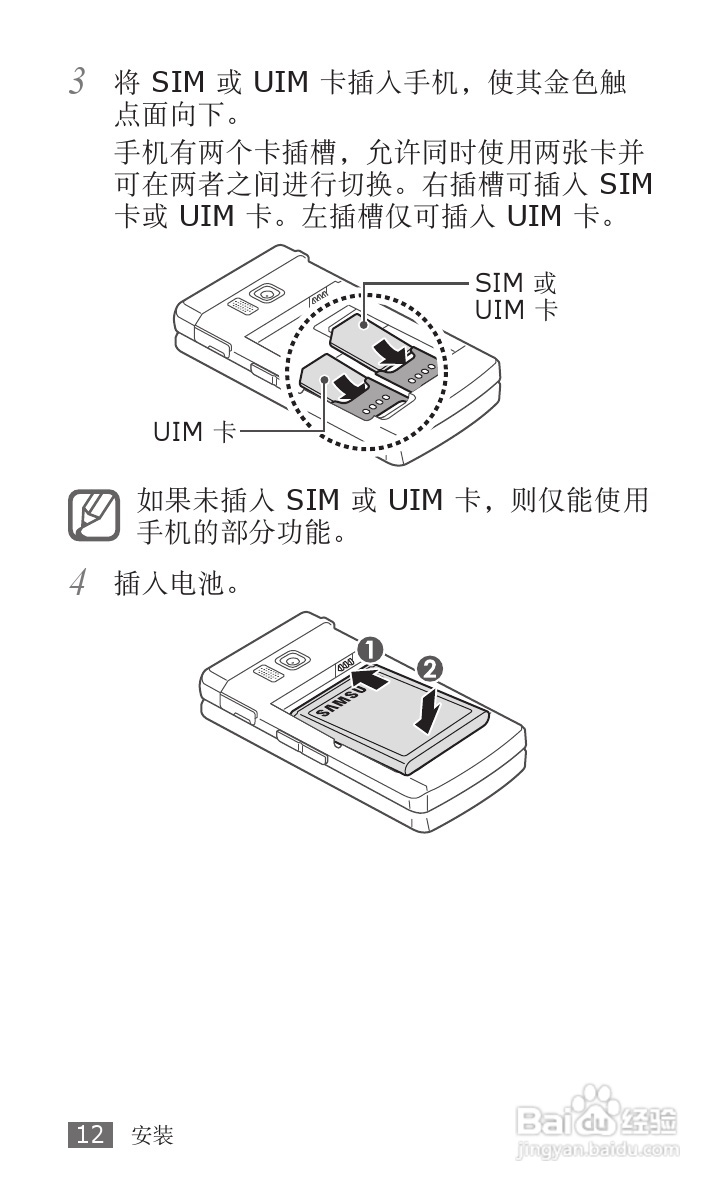 3 将 SIM 或 UIM 卡插入手机，使其金色触点面向下。

手机有两个卡插槽，允许同时使用两张卡并可在两者之间进行切换。右插槽可插入 SIM 卡或 UIM 卡。左插槽仅可插入 UIM 卡。

SIM 或 UIM 卡

UIM 卡

如果未插入 SIM 或 UIM 卡，则仅能使用手机的部分功能。

4 插入电池。

1

2

SAMSU

12 安装

Baidu 经验
jingyan.baidu.com