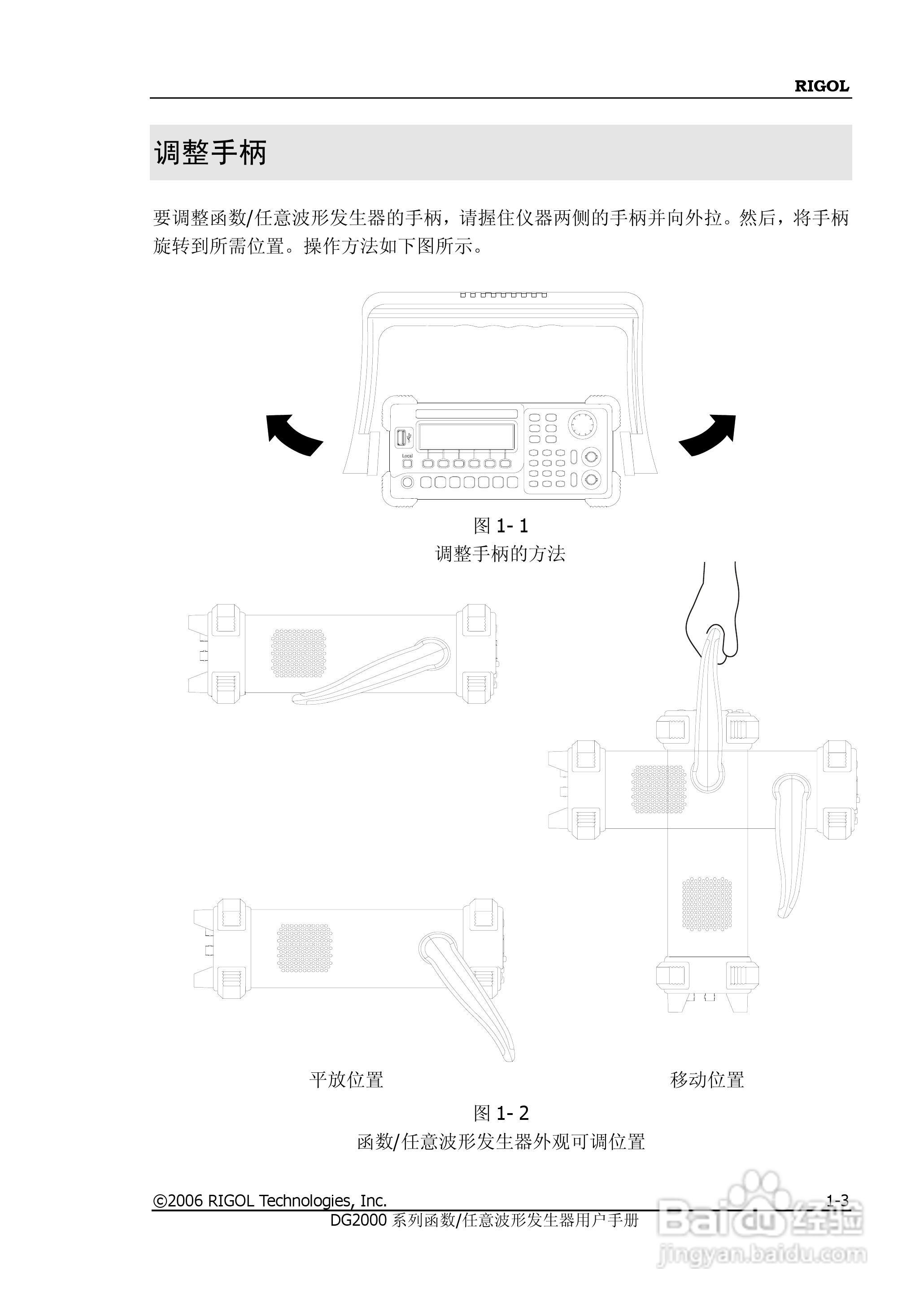 RIGOL

调整手柄

要调整函数/任意波形发生器的手柄，请握住仪器两侧的手柄并向外拉。然后，将手柄旋转到所需位置。操作方法如下图所示。

Local

图 1- 1
调整手柄的方法

平放位置

移动位置

图 1- 2
函数/任意波形发生器外观可调位置

©2006 RIGOL Technologies, Inc.

1-3

DG2000 系列函数/任意波形发生器用户手册

Baidu 经验
jingyan.baidu.com