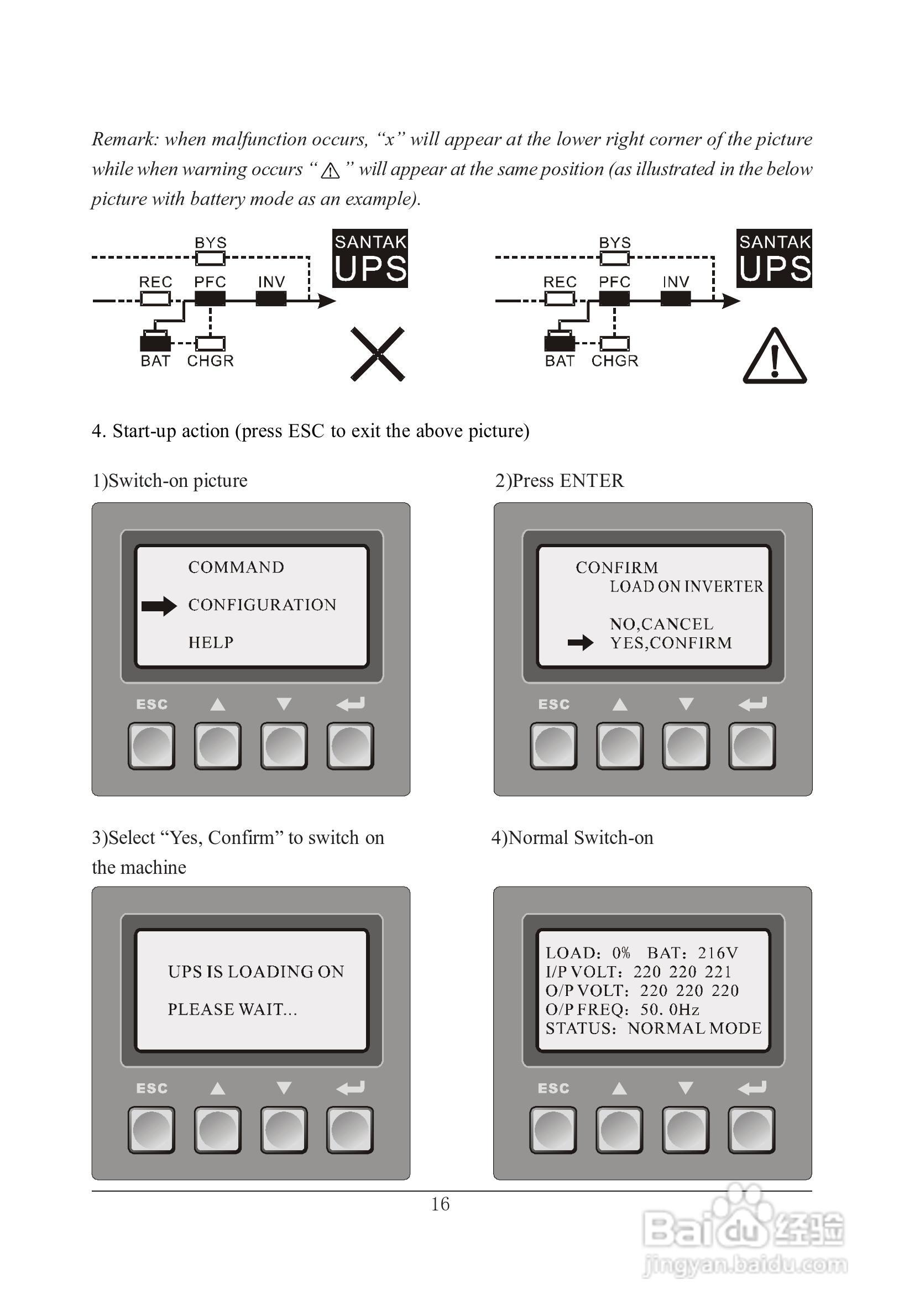 Remark: when malfunction occurs, "x" will appear at the lower right corner of the picture while when warning occurs " ⚠ " will appear at the same position (as illustrated in the below picture with battery mode as an example).

BYS
REC PFC INV
BAT CHGR
SANTAK
UPS

BYS
REC PFC INV
BAT CHGR
SANTAK
UPS

4. Start-up action (press ESC to exit the above picture)

1)Switch-on picture

COMMAND
CONFIGURATION
HELP

ESC

2)Press ENTER

CONFIRM
LOAD ON INVERTER
NO,CANCEL
YES,CONFIRM

ESC

3)Select "Yes, Confirm" to switch on the machine

UPS IS LOADING ON
PLEASE WAIT...

ESC

4)Normal Switch-on

LOAD: 0% BAT: 216V
I/P VOLT: 220 220 221
O/P VOLT: 220 220 220
O/P FREQ: 50. 0Hz
STATUS: NORMAL MODE

ESC

16

Baidu 经验
jingyan.baidu.com