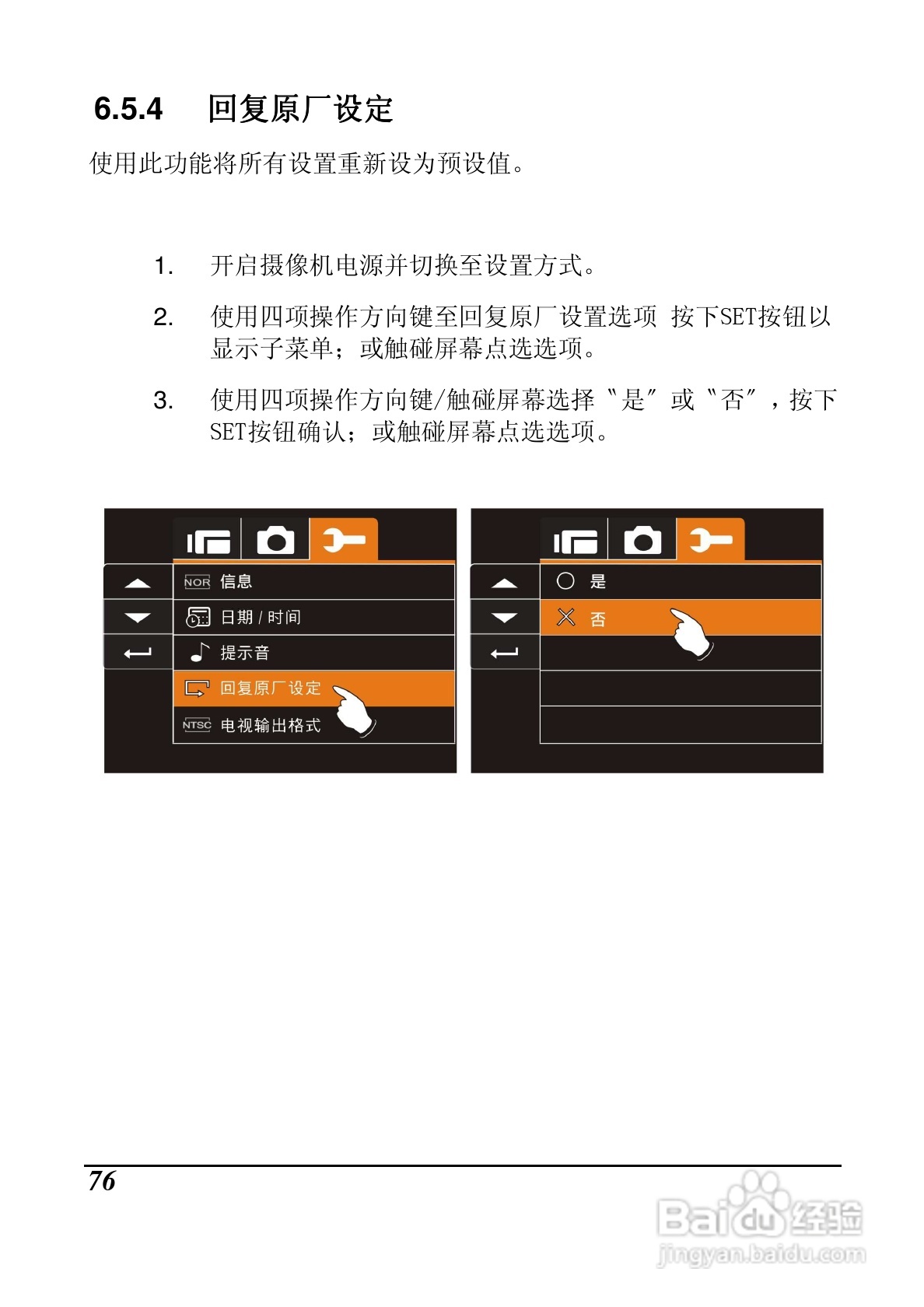 6.5.4 回复原厂设定

使用此功能将所有设置重新设为预设值。

1. 开启摄像机电源并切换至设置方式。

2. 使用四项操作方向键至回复原厂设置选项 按下SET按钮以显示子菜单；或触碰屏幕点选选项。

3. 使用四项操作方向键/触碰屏幕选择〝是〞或〝否〞，按下SET按钮确认；或触碰屏幕点选选项。

NOR 信息
日期 / 时间
提示音
回复原厂设定
NTSC 电视输出格式

是
否

76

Baidu 经验
jingyan.baidu.com