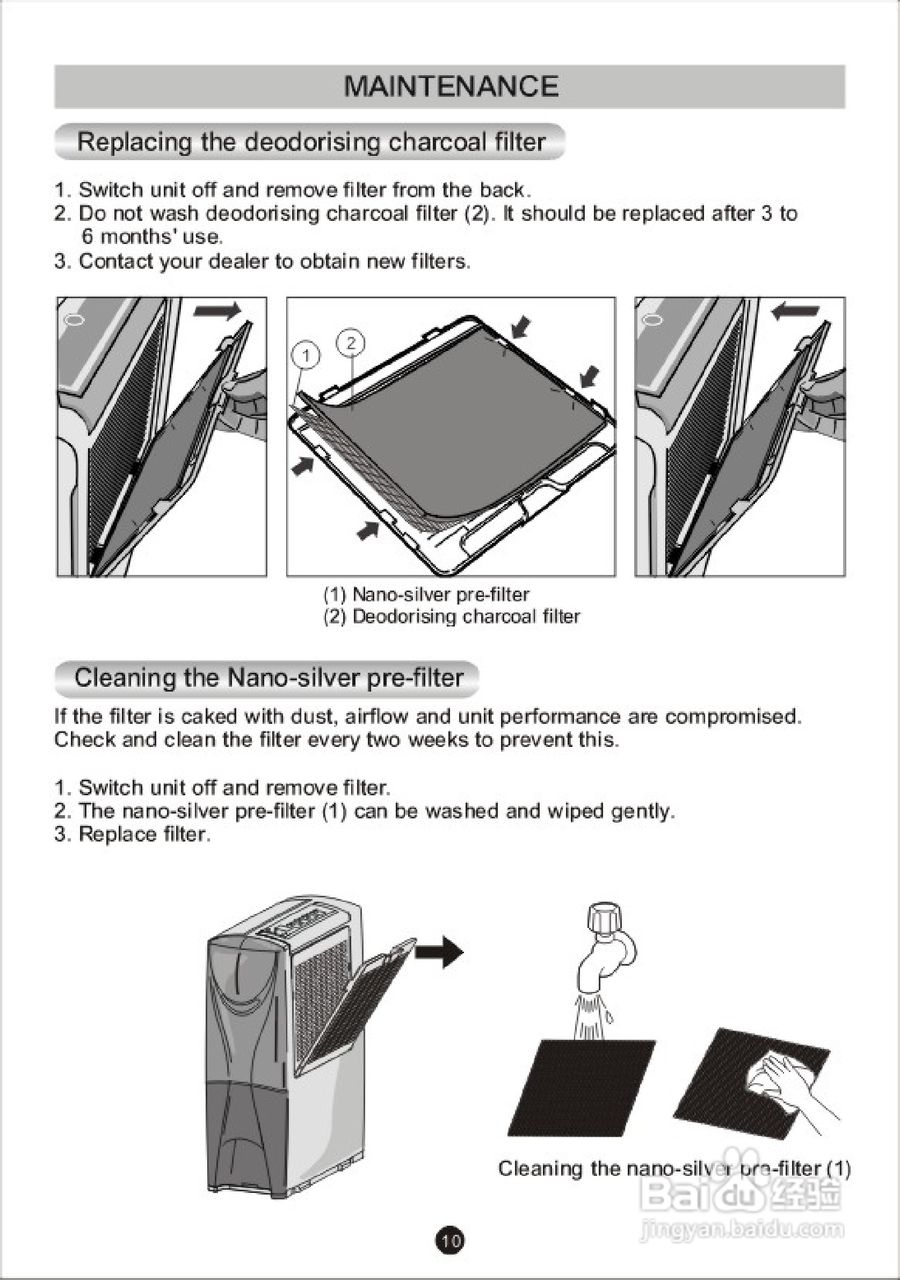 MAINTENANCE

Replacing the deodorising charcoal filter

1. Switch unit off and remove filter from the back.
2. Do not wash deodorising charcoal filter (2). It should be replaced after 3 to 6 months' use.
3. Contact your dealer to obtain new filters.

1

2

(1) Nano-silver pre-filter
(2) Deodorising charcoal filter

Cleaning the Nano-silver pre-filter

If the filter is caked with dust, airflow and unit performance are compromised. Check and clean the filter every two weeks to prevent this.

1. Switch unit off and remove filter.
2. The nano-silver pre-filter (1) can be washed and wiped gently.
3. Replace filter.

Cleaning the nano-silver pre-filter (1)

Baidu 经验
jingyan.baidu.com

10