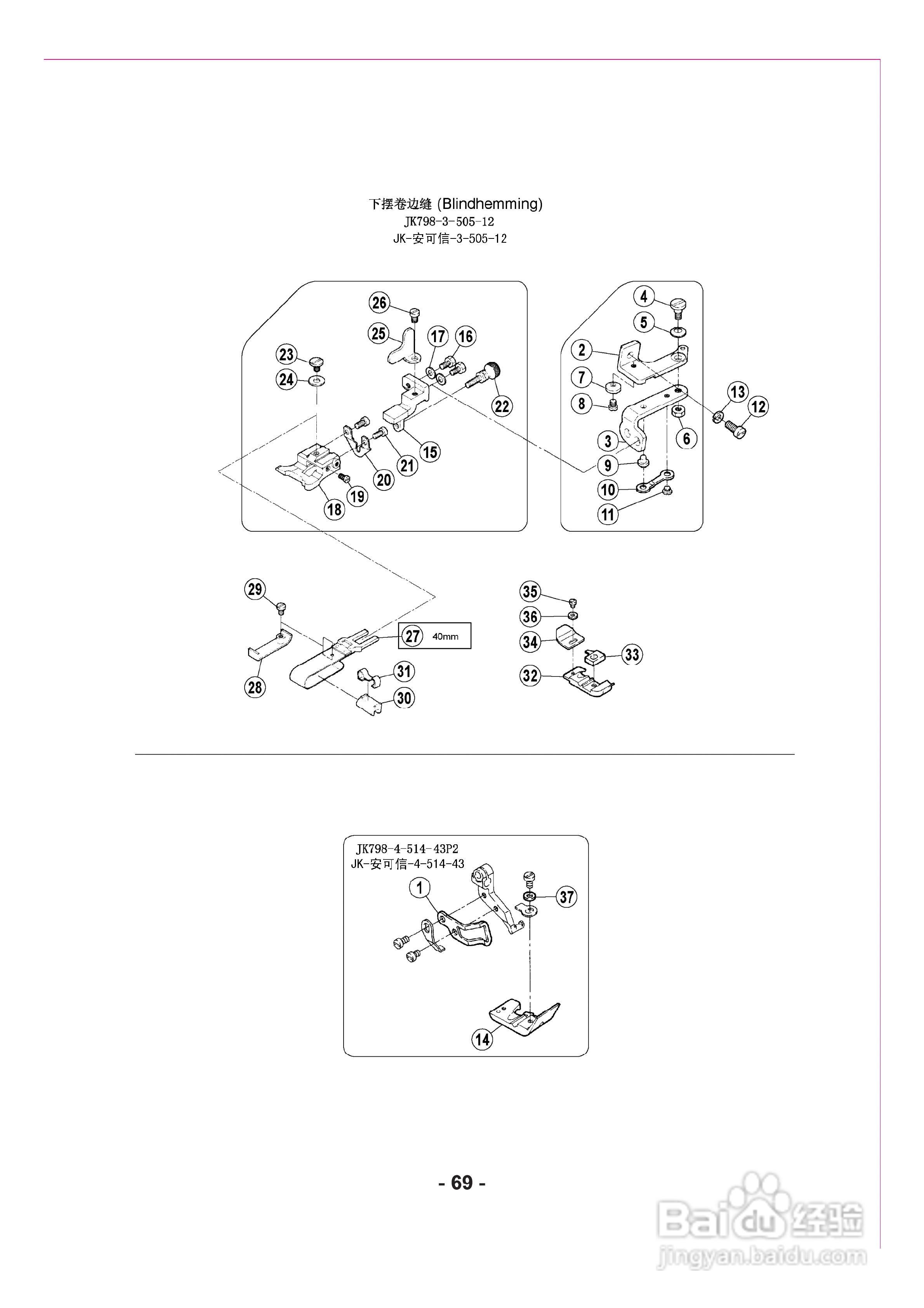 下摆卷边缝 (Blindhemming)
JK798-3-505-12
JK-安可信-3-505-12

26
25
17
16
23
24
22
15
21
20
19
18

4
5
2
7
8
13
12
3
6
9
10
11

29
27 40mm
28
31
30

35
36
34
33
32

JK798-4-514-43P2
JK-安可信-4-514-43
1
37
14

- 69 -

Baidu经验
jingyan.baidu.com