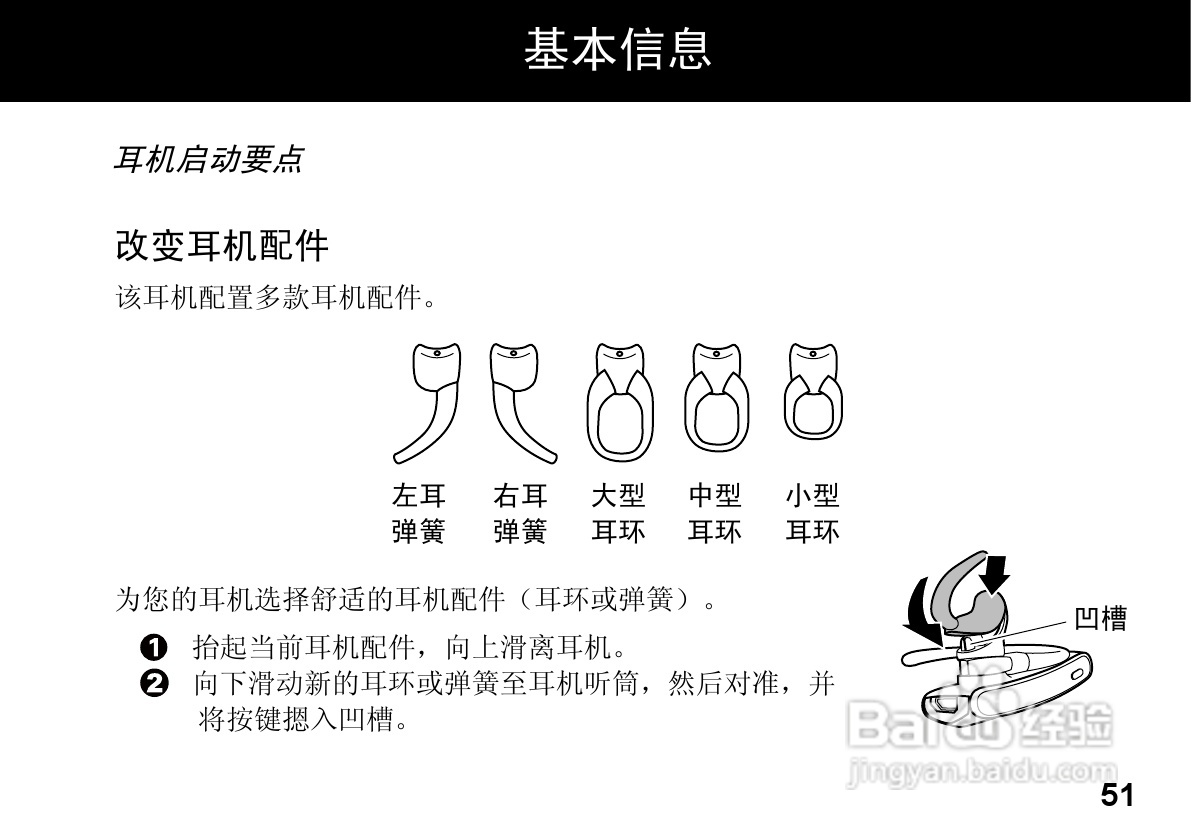 基本信息

耳机启动要点

改变耳机配件

该耳机配置多款耳机配件。

左耳弹簧　右耳弹簧　大型耳环　中型耳环　小型耳环

为您的耳机选择舒适的耳机配件（耳环或弹簧）。

❶ 抬起当前耳机配件，向上滑离耳机。
❷ 向下滑动新的耳环或弹簧至耳机听筒，然后对准，并将按键摁入凹槽。

凹槽

Baidu 经验
jingyan.baidu.com

51