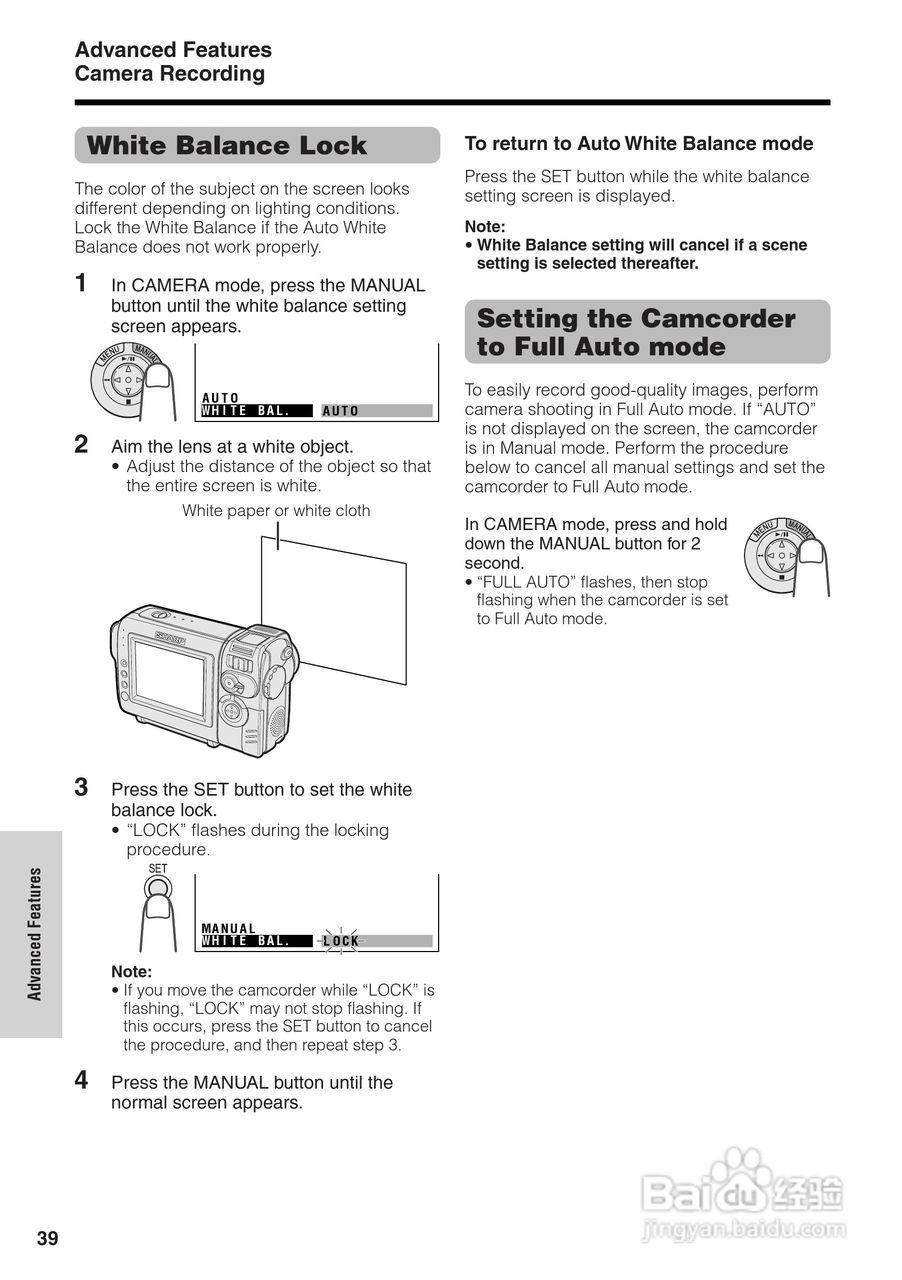 Advanced Features
Camera Recording

White Balance Lock

The color of the subject on the screen looks different depending on lighting conditions. Lock the White Balance if the Auto White Balance does not work properly.

1 In CAMERA mode, press the MANUAL button until the white balance setting screen appears.

MENU MANUAL

AUTO
WHITE BAL. AUTO

2 Aim the lens at a white object.
• Adjust the distance of the object so that the entire screen is white.

White paper or white cloth

SHARP

3 Press the SET button to set the white balance lock.
• "LOCK" flashes during the locking procedure.

SET

MANUAL
WHITE BAL. LOCK

Note:
• If you move the camcorder while "LOCK" is flashing, "LOCK" may not stop flashing. If this occurs, press the SET button to cancel the procedure, and then repeat step 3.

4 Press the MANUAL button until the normal screen appears.

To return to Auto White Balance mode

Press the SET button while the white balance setting screen is displayed.

Note:
• White Balance setting will cancel if a scene setting is selected thereafter.

Setting the Camcorder to Full Auto mode

To easily record good-quality images, perform camera shooting in Full Auto mode. If "AUTO" is not displayed on the screen, the camcorder is in Manual mode. Perform the procedure below to cancel all manual settings and set the camcorder to Full Auto mode.

In CAMERA mode, press and hold down the MANUAL button for 2 second.
• "FULL AUTO" flashes, then stop flashing when the camcorder is set to Full Auto mode.

MENU MANUAL

Advanced Features

39

Baidu 经验
jingyan.baidu.com